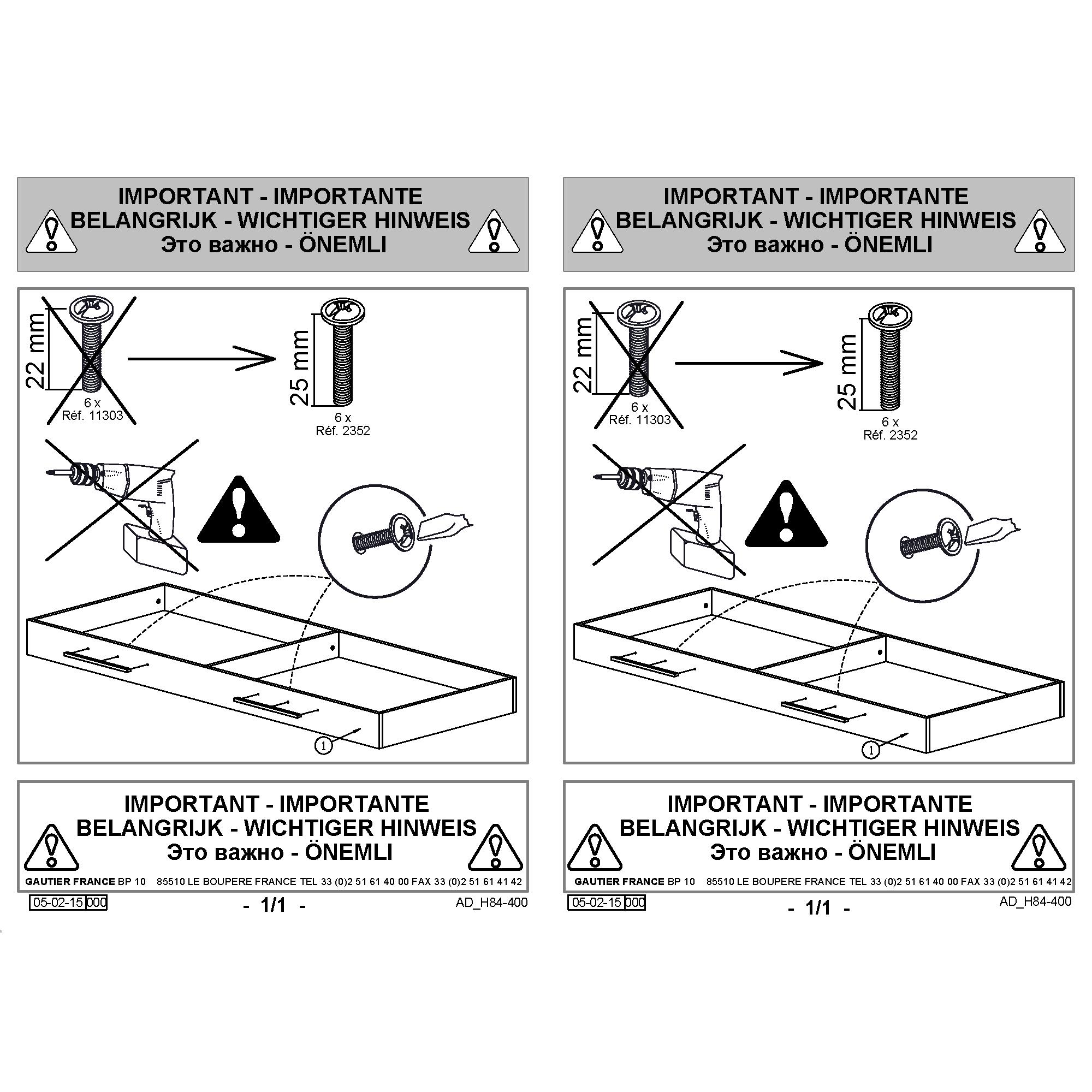 IMPORTANT - IMPORTANTE
BELANGRIJK - WICHTIGER HINWEIS
Это важно - ÖNEMLI

22 mm
6 x
Réf. 11303

25 mm
6 x
Réf. 2352

1

IMPORTANT - IMPORTANTE
BELANGRIJK - WICHTIGER HINWEIS
Это важно - ÖNEMLI

GAUTIER FRANCE BP 10 85510 LE BOUPERE FRANCE TEL 33 (0)2 51 61 40 00 FAX 33 (0)2 51 61 41 42

05-02-15 000 - 1/1 - AD_H84-400

IMPORTANT - IMPORTANTE
BELANGRIJK - WICHTIGER HINWEIS
Это важно - ÖNEMLI

22 mm
6 x
Réf. 11303

25 mm
6 x
Réf. 2352

1

IMPORTANT - IMPORTANTE
BELANGRIJK - WICHTIGER HINWEIS
Это важно - ÖNEMLI

GAUTIER FRANCE BP 10 85510 LE BOUPERE FRANCE TEL 33 (0)2 51 61 40 00 FAX 33 (0)2 51 61 41 42

05-02-15 000 - 1/1 - AD_H84-400