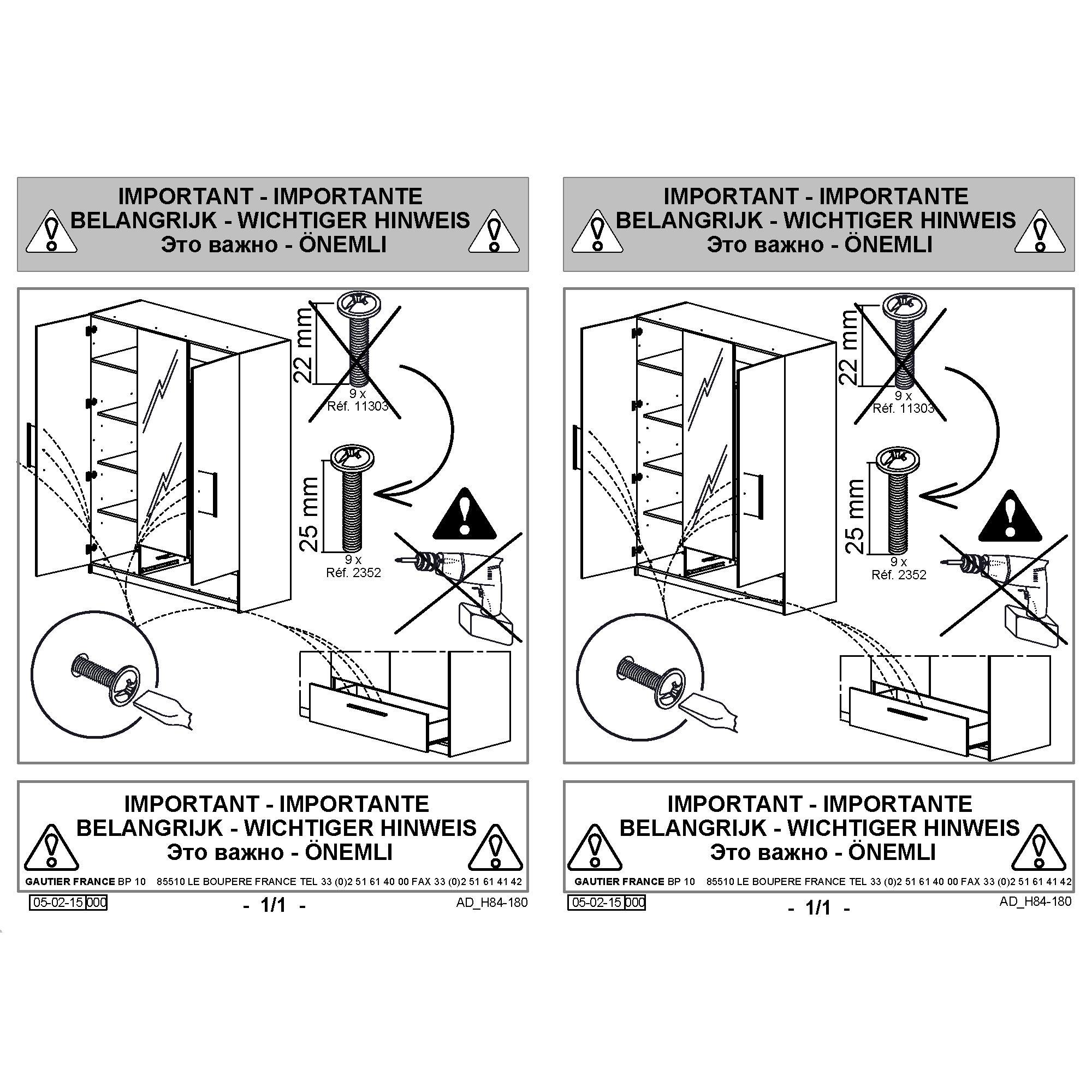 IMPORTANT - IMPORTANTE
BELANGRIJK - WICHTIGER HINWEIS
Это важно - ÖNEMLI

22 mm
9 x
Réf. 11303

25 mm
9 x
Réf. 2352

IMPORTANT - IMPORTANTE
BELANGRIJK - WICHTIGER HINWEIS
Это важно - ÖNEMLI

GAUTIER FRANCE BP 10 85510 LE BOUPERE FRANCE TEL 33 (0)2 51 61 40 00 FAX 33 (0)2 51 61 41 42

05-02-15 000 - 1/1 - AD_H84-180

IMPORTANT - IMPORTANTE
BELANGRIJK - WICHTIGER HINWEIS
Это важно - ÖNEMLI

22 mm
9 x
Réf. 11303

25 mm
9 x
Réf. 2352

IMPORTANT - IMPORTANTE
BELANGRIJK - WICHTIGER HINWEIS
Это важно - ÖNEMLI

GAUTIER FRANCE BP 10 85510 LE BOUPERE FRANCE TEL 33 (0)2 51 61 40 00 FAX 33 (0)2 51 61 41 42

05-02-15 000 - 1/1 - AD_H84-180