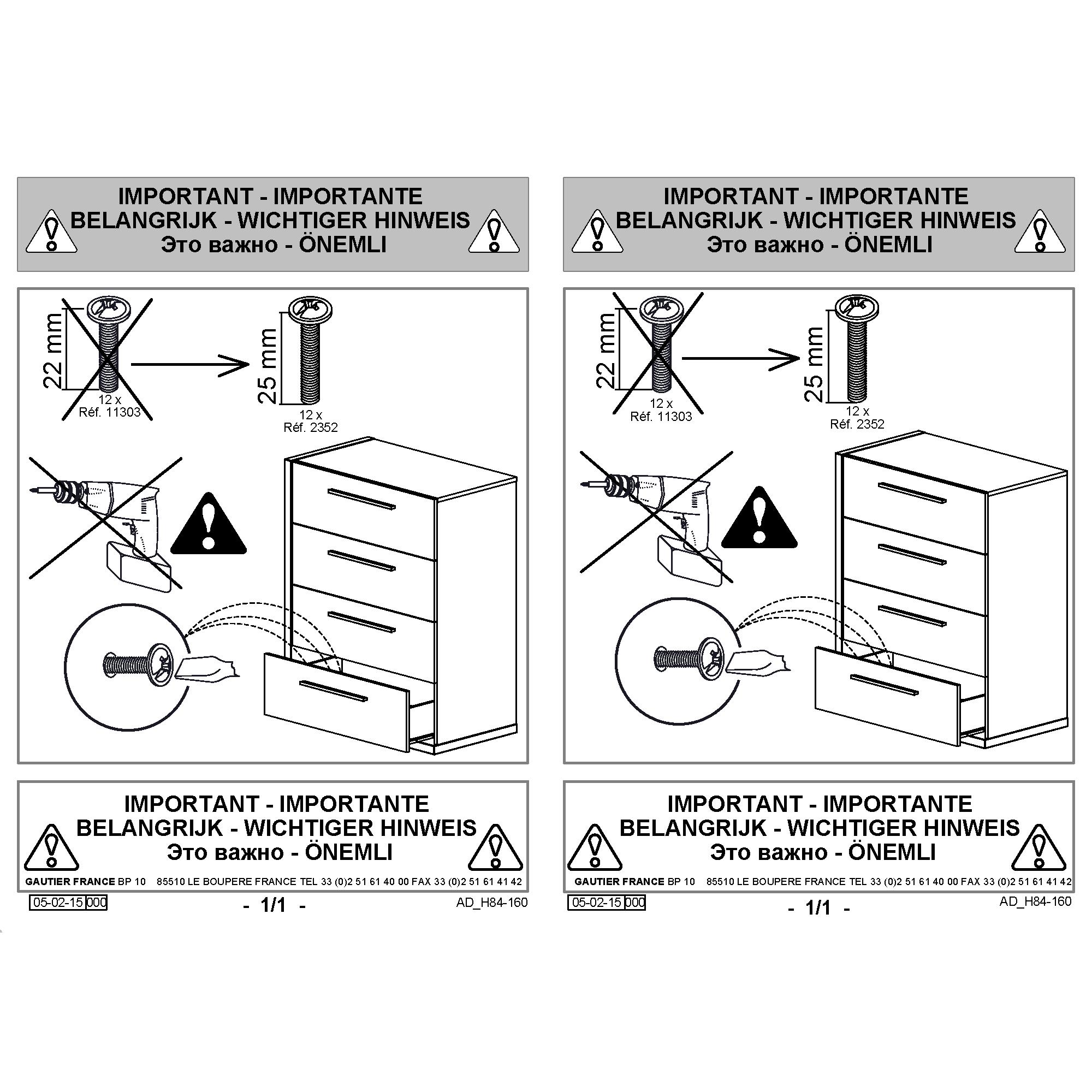 IMPORTANT - IMPORTANTE
BELANGRIJK - WICHTIGER HINWEIS
Это важно - ÖNEMLI

22 mm
12 x
Réf. 11303

25 mm
12 x
Réf. 2352

IMPORTANT - IMPORTANTE
BELANGRIJK - WICHTIGER HINWEIS
Это важно - ÖNEMLI

GAUTIER FRANCE BP 10 85510 LE BOUPERE FRANCE TEL 33 (0)2 51 61 40 00 FAX 33 (0)2 51 61 41 42

05-02-15 000
- 1/1 -
AD_H84-160

IMPORTANT - IMPORTANTE
BELANGRIJK - WICHTIGER HINWEIS
Это важно - ÖNEMLI

22 mm
12 x
Réf. 11303

25 mm
12 x
Réf. 2352

IMPORTANT - IMPORTANTE
BELANGRIJK - WICHTIGER HINWEIS
Это важно - ÖNEMLI

GAUTIER FRANCE BP 10 85510 LE BOUPERE FRANCE TEL 33 (0)2 51 61 40 00 FAX 33 (0)2 51 61 41 42

05-02-15 000
- 1/1 -
AD_H84-160