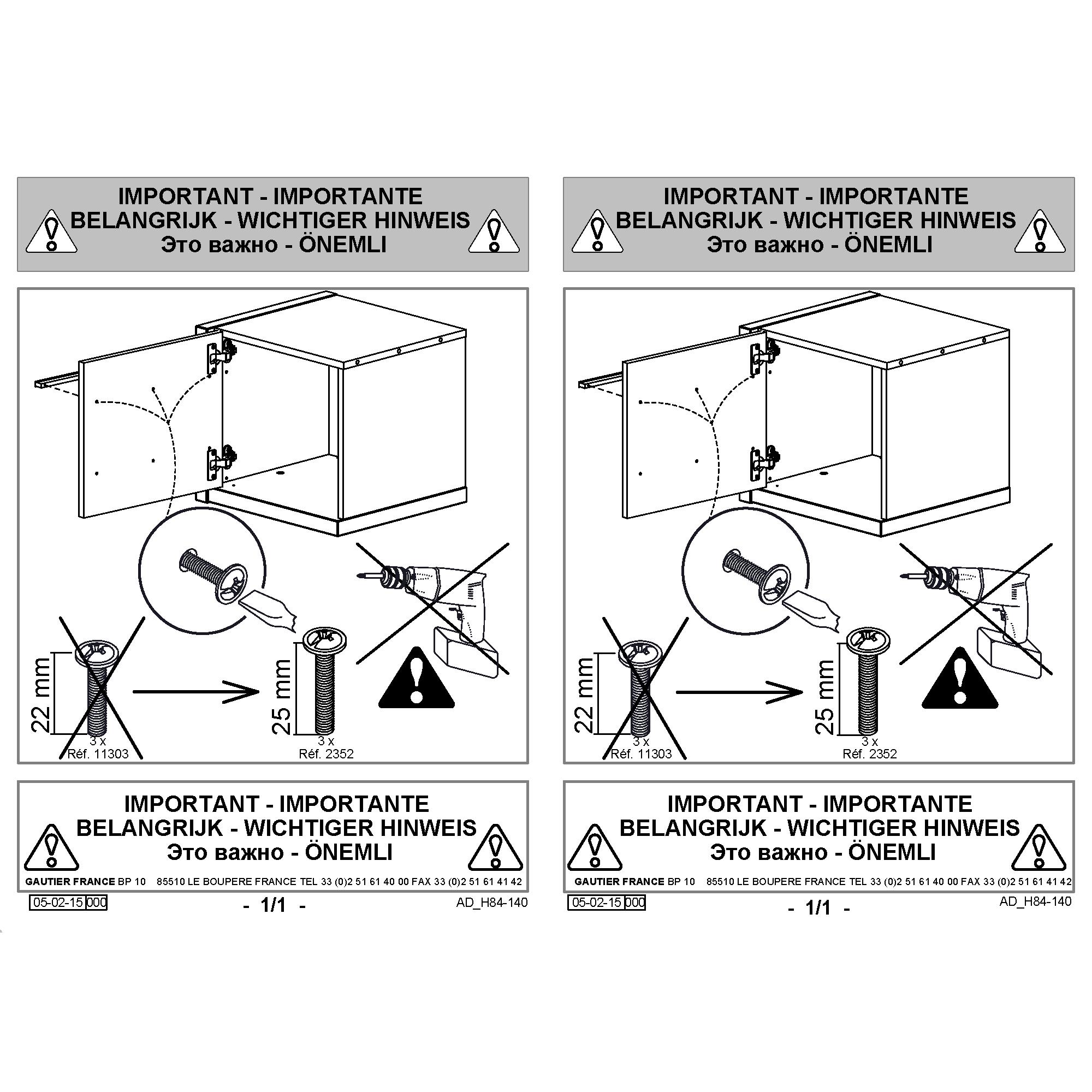 IMPORTANT - IMPORTANTE
BELANGRIJK - WICHTIGER HINWEIS
Это важно - ÖNEMLI

22 mm
3 x
Réf. 11303

25 mm
3 x
Réf. 2352

IMPORTANT - IMPORTANTE
BELANGRIJK - WICHTIGER HINWEIS
Это важно - ÖNEMLI

GAUTIER FRANCE BP 10 85510 LE BOUPERE FRANCE TEL 33 (0)2 51 61 40 00 FAX 33 (0)2 51 61 41 42

05-02-15 000
- 1/1 -
AD_H84-140

IMPORTANT - IMPORTANTE
BELANGRIJK - WICHTIGER HINWEIS
Это важно - ÖNEMLI

22 mm
3 x
Réf. 11303

25 mm
3 x
Réf. 2352

IMPORTANT - IMPORTANTE
BELANGRIJK - WICHTIGER HINWEIS
Это важно - ÖNEMLI

GAUTIER FRANCE BP 10 85510 LE BOUPERE FRANCE TEL 33 (0)2 51 61 40 00 FAX 33 (0)2 51 61 41 42

05-02-15 000
- 1/1 -
AD_H84-140