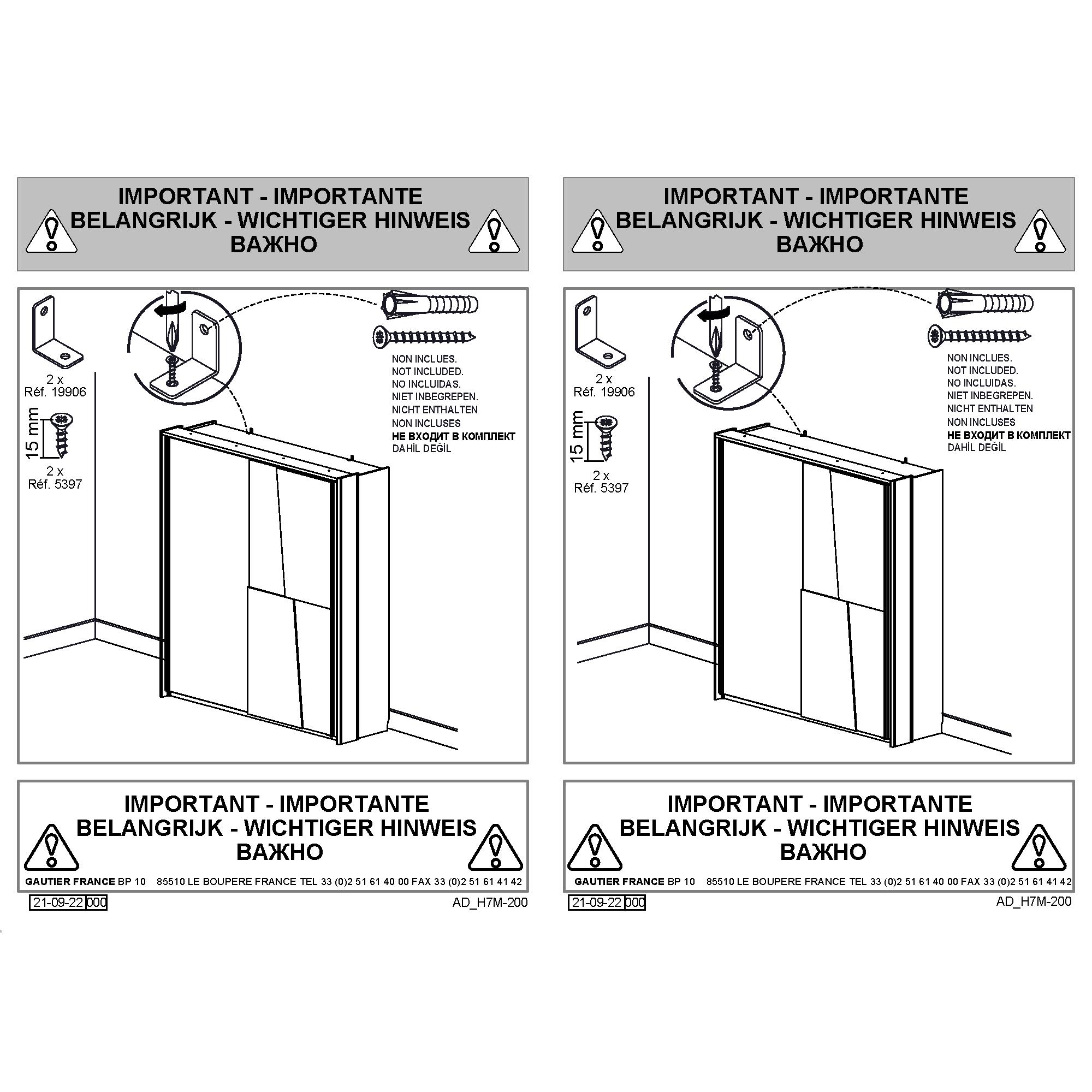 IMPORTANT - IMPORTANTE
BELANGRIJK - WICHTIGER HINWEIS
ВАЖНО

2 x
Réf. 19906

15 mm

2 x
Réf. 5397

NON INCLUES.
NOT INCLUDED.
NO INCLUIDAS.
NIET INBEGREPEN.
NICHT ENTHALTEN
NON INCLUSES
НЕ ВХОДИТ В КОМПЛЕКТ
DAHİL DEĞİL

IMPORTANT - IMPORTANTE
BELANGRIJK - WICHTIGER HINWEIS
ВАЖНО

GAUTIER FRANCE BP 10 85510 LE BOUPERE FRANCE TEL 33 (0)2 51 61 40 00 FAX 33 (0)2 51 61 41 42

21-09-22 000

AD_H7M-200

IMPORTANT - IMPORTANTE
BELANGRIJK - WICHTIGER HINWEIS
ВАЖНО

2 x
Réf. 19906

15 mm

2 x
Réf. 5397

NON INCLUES.
NOT INCLUDED.
NO INCLUIDAS.
NIET INBEGREPEN.
NICHT ENTHALTEN
NON INCLUSES
НЕ ВХОДИТ В КОМПЛЕКТ
DAHİL DEĞİL

IMPORTANT - IMPORTANTE
BELANGRIJK - WICHTIGER HINWEIS
ВАЖНО

GAUTIER FRANCE BP 10 85510 LE BOUPERE FRANCE TEL 33 (0)2 51 61 40 00 FAX 33 (0)2 51 61 41 42

21-09-22 000

AD_H7M-200