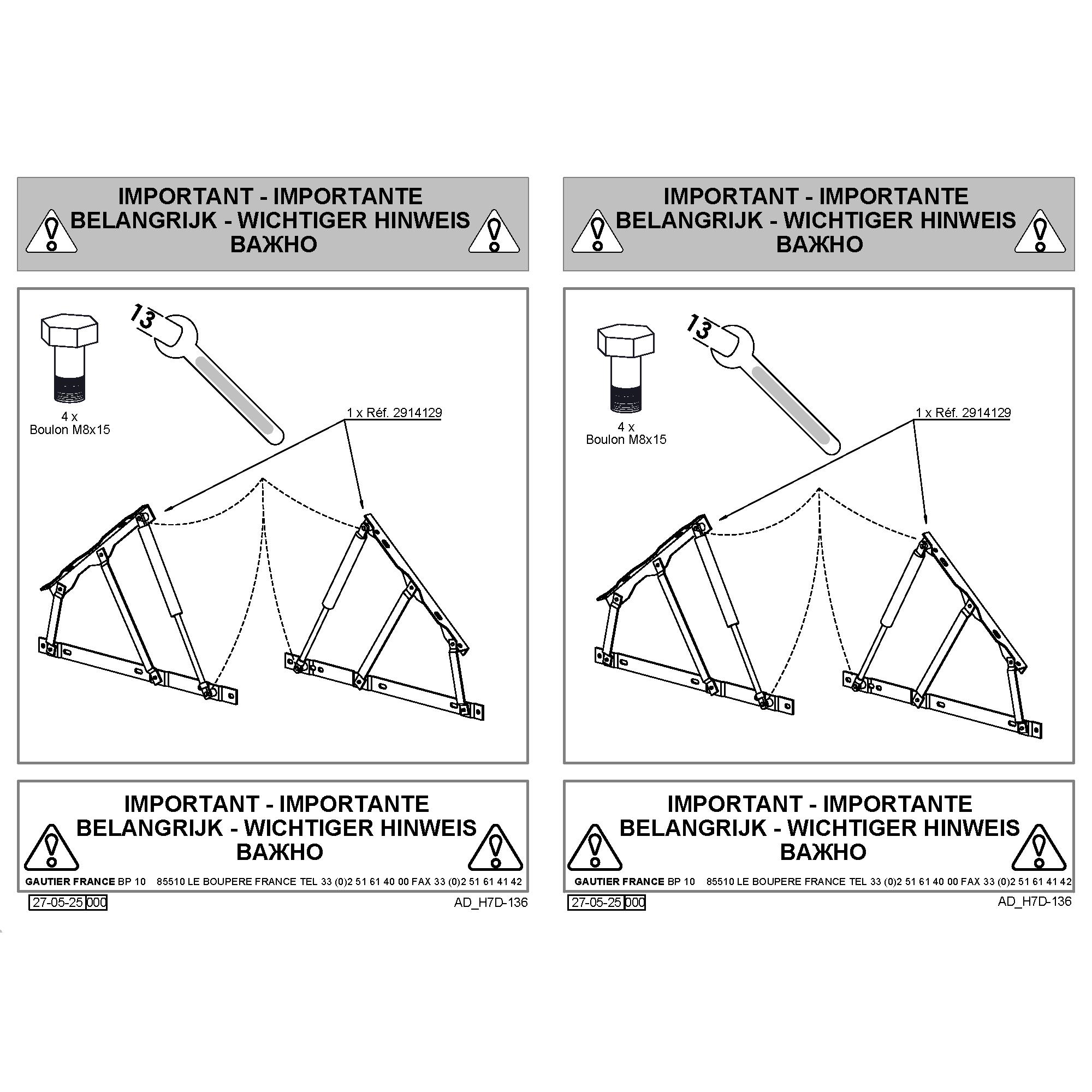 IMPORTANT - IMPORTANTE
BELANGRIJK - WICHTIGER HINWEIS
ВАЖНО

13

4 x
Boulon M8x15

1 x Réf. 2914129

IMPORTANT - IMPORTANTE
BELANGRIJK - WICHTIGER HINWEIS
ВАЖНО

GAUTIER FRANCE BP 10 85510 LE BOUPERE FRANCE TEL 33 (0)2 51 61 40 00 FAX 33 (0)2 51 61 41 42

27-05-25 000

AD_H7D-136

IMPORTANT - IMPORTANTE
BELANGRIJK - WICHTIGER HINWEIS
ВАЖНО

13

4 x
Boulon M8x15

1 x Réf. 2914129

IMPORTANT - IMPORTANTE
BELANGRIJK - WICHTIGER HINWEIS
ВАЖНО

GAUTIER FRANCE BP 10 85510 LE BOUPERE FRANCE TEL 33 (0)2 51 61 40 00 FAX 33 (0)2 51 61 41 42

27-05-25 000

AD_H7D-136