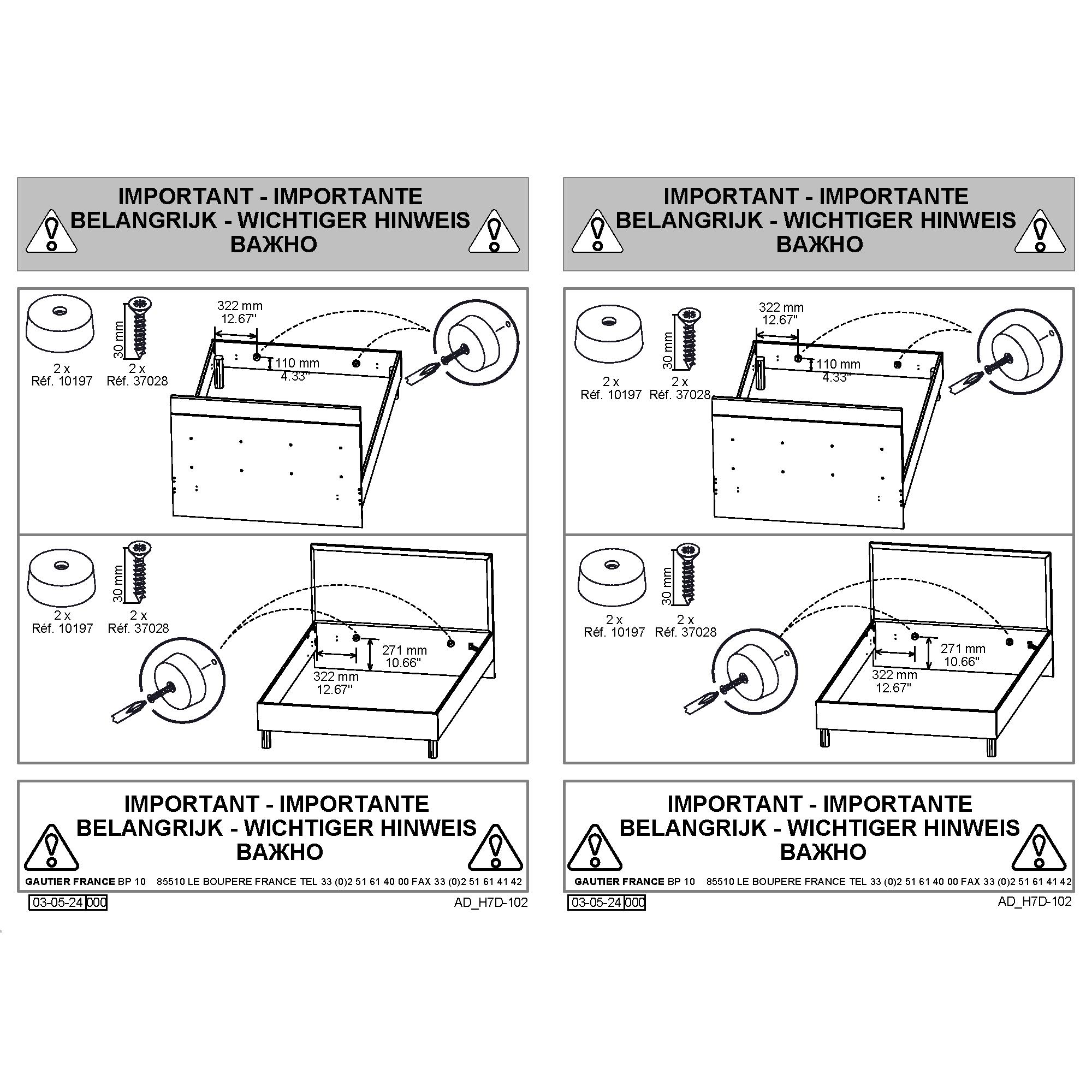 IMPORTANT - IMPORTANTE
BELANGRIJK - WICHTIGER HINWEIS
ВАЖНО

2 x
Réf. 10197

30 mm

2 x
Réf. 37028

322 mm
12.67''

110 mm
4.33''

2 x
Réf. 10197

30 mm

2 x
Réf. 37028

271 mm
10.66''

322 mm
12.67''

IMPORTANT - IMPORTANTE
BELANGRIJK - WICHTIGER HINWEIS
ВАЖНО

GAUTIER FRANCE BP 10 85510 LE BOUPERE FRANCE TEL 33 (0)2 51 61 40 00 FAX 33 (0)2 51 61 41 42

03-05-24 000

AD_H7D-102

IMPORTANT - IMPORTANTE
BELANGRIJK - WICHTIGER HINWEIS
ВАЖНО

2 x
Réf. 10197

30 mm

2 x
Réf. 37028

322 mm
12.67''

110 mm
4.33''

2 x
Réf. 10197

30 mm

2 x
Réf. 37028

271 mm
10.66''

322 mm
12.67''

IMPORTANT - IMPORTANTE
BELANGRIJK - WICHTIGER HINWEIS
ВАЖНО

GAUTIER FRANCE BP 10 85510 LE BOUPERE FRANCE TEL 33 (0)2 51 61 40 00 FAX 33 (0)2 51 61 41 42

03-05-24 000

AD_H7D-102