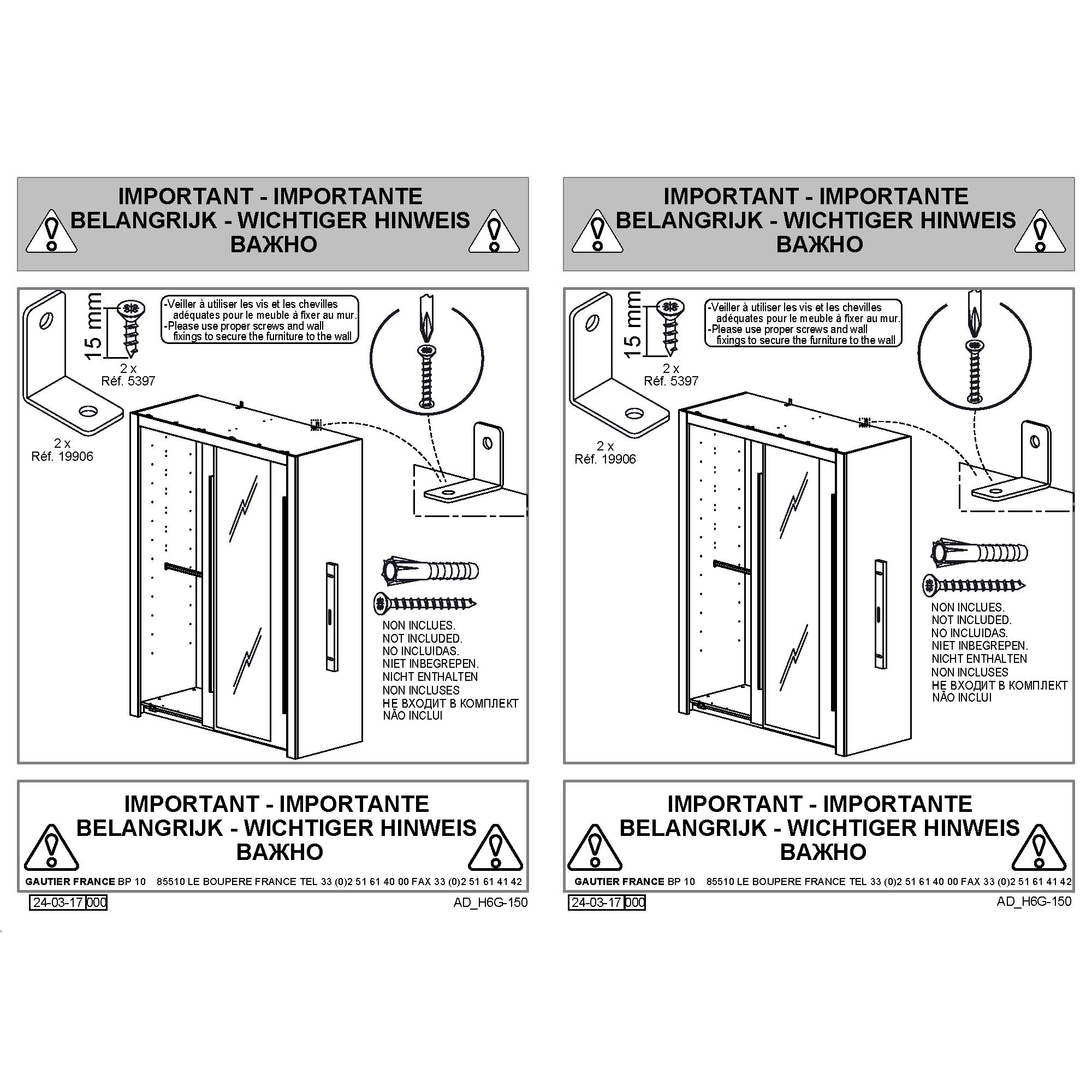 IMPORTANT - IMPORTANTE
BELANGRIJK - WICHTIGER HINWEIS
ВАЖНО

15 mm

2 x
Réf. 5397

-Veiller à utiliser les vis et les chevilles adéquates pour le meuble à fixer au mur.
-Please use proper screws and wall fixings to secure the furniture to the wall

2 x
Réf. 19906

NON INCLUES.
NOT INCLUDED.
NO INCLUIDAS.
NIET INBEGREPEN.
NICHT ENTHALTEN
NON INCLUSES
НЕ ВХОДИТ В КОМПЛЕКТ
NÃO INCLUI

IMPORTANT - IMPORTANTE
BELANGRIJK - WICHTIGER HINWEIS
ВАЖНО

GAUTIER FRANCE BP 10 85510 LE BOUPERE FRANCE TEL 33 (0)2 51 61 40 00 FAX 33 (0)2 51 61 41 42

24-03-17 000

AD_H6G-150

IMPORTANT - IMPORTANTE
BELANGRIJK - WICHTIGER HINWEIS
ВАЖНО

15 mm

2 x
Réf. 5397

-Veiller à utiliser les vis et les chevilles adéquates pour le meuble à fixer au mur.
-Please use proper screws and wall fixings to secure the furniture to the wall

2 x
Réf. 19906

NON INCLUES.
NOT INCLUDED.
NO INCLUIDAS.
NIET INBEGREPEN.
NICHT ENTHALTEN
NON INCLUSES
НЕ ВХОДИТ В КОМПЛЕКТ
NÃO INCLUI

IMPORTANT - IMPORTANTE
BELANGRIJK - WICHTIGER HINWEIS
ВАЖНО

GAUTIER FRANCE BP 10 85510 LE BOUPERE FRANCE TEL 33 (0)2 51 61 40 00 FAX 33 (0)2 51 61 41 42

24-03-17 000

AD_H6G-150