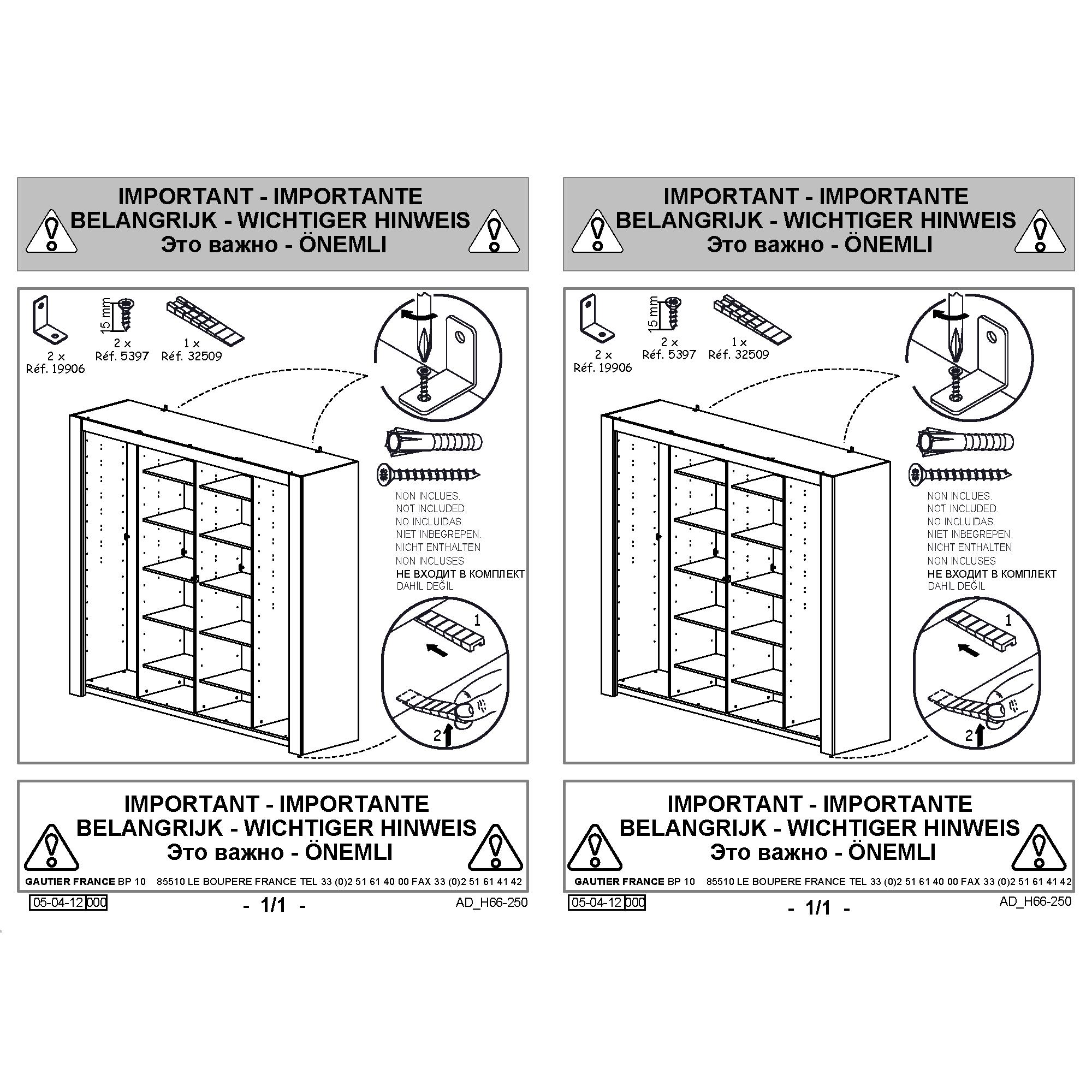 IMPORTANT - IMPORTANTE
BELANGRIJK - WICHTIGER HINWEIS
Это важно - ÖNEMLI

2 x
Réf. 19906

15 mm
2 x
Réf. 5397

1 x
Réf. 32509

NON INCLUES.
NOT INCLUDED.
NO INCLUIDAS.
NIET INBEGREPEN.
NICHT ENTHALTEN
NON INCLUSES
НЕ ВХОДИТ В КОМПЛЕКТ
DAHIL DEĞIL

1
2

IMPORTANT - IMPORTANTE
BELANGRIJK - WICHTIGER HINWEIS
Это важно - ÖNEMLI

GAUTIER FRANCE BP 10 85510 LE BOUPERE FRANCE TEL 33 (0)2 51 61 40 00 FAX 33 (0)2 51 61 41 42

05-04-12 000
- 1/1 -
AD_H66-250

IMPORTANT - IMPORTANTE
BELANGRIJK - WICHTIGER HINWEIS
Это важно - ÖNEMLI

2 x
Réf. 19906

15 mm
2 x
Réf. 5397

1 x
Réf. 32509

NON INCLUES.
NOT INCLUDED.
NO INCLUIDAS.
NIET INBEGREPEN.
NICHT ENTHALTEN
NON INCLUSES
НЕ ВХОДИТ В КОМПЛЕКТ
DAHIL DEĞIL

1
2

IMPORTANT - IMPORTANTE
BELANGRIJK - WICHTIGER HINWEIS
Это важно - ÖNEMLI

GAUTIER FRANCE BP 10 85510 LE BOUPERE FRANCE TEL 33 (0)2 51 61 40 00 FAX 33 (0)2 51 61 41 42

05-04-12 000
- 1/1 -
AD_H66-250