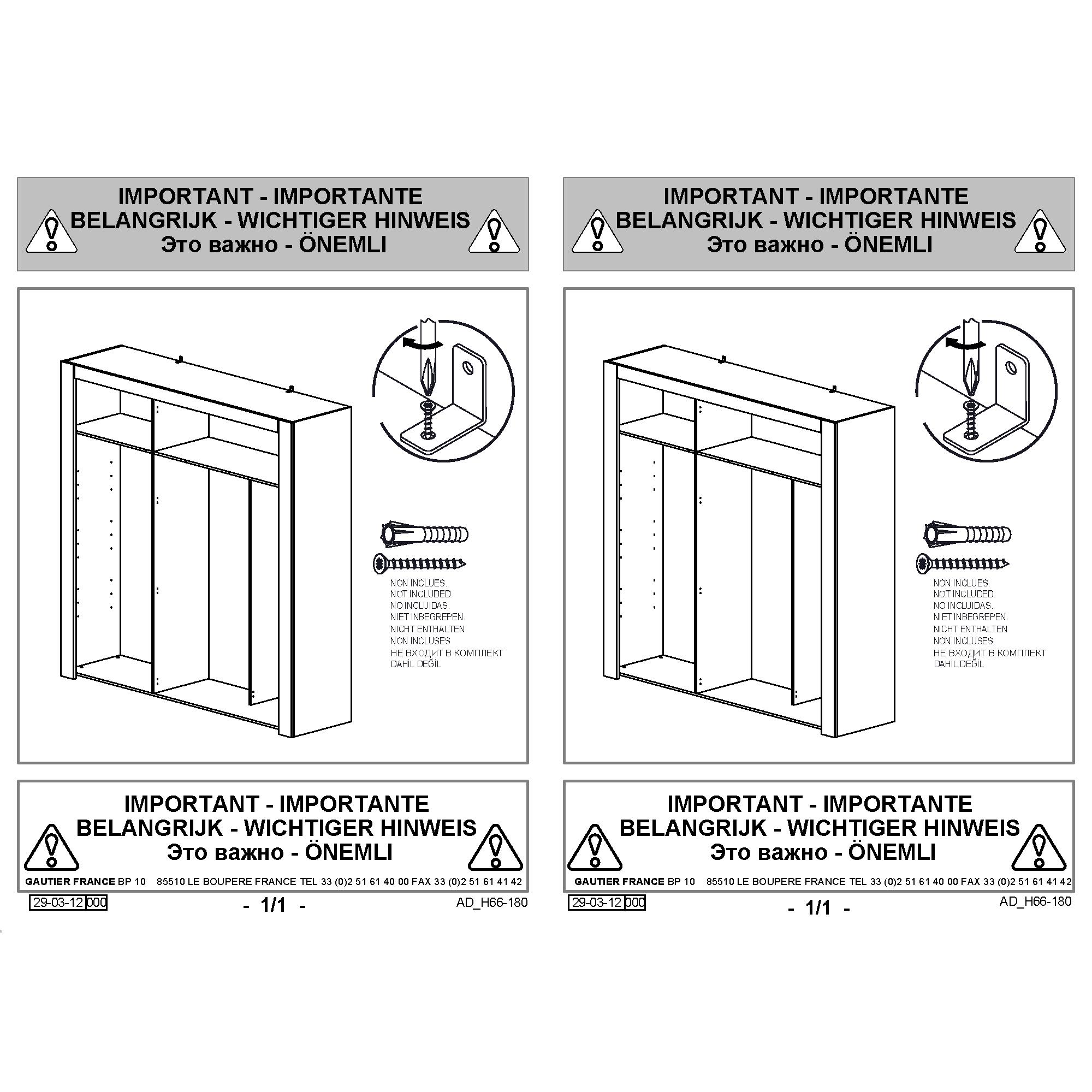 IMPORTANT - IMPORTANTE
BELANGRIJK - WICHTIGER HINWEIS
Это важно - ÖNEMLI

NON INCLUES.
NOT INCLUDED.
NO INCLUIDAS.
NIET INBEGREPEN.
NICHT ENTHALTEN
NON INCLUSES
НЕ ВХОДИТ В КОМПЛЕКТ
DAHİL DEĞİL

IMPORTANT - IMPORTANTE
BELANGRIJK - WICHTIGER HINWEIS
Это важно - ÖNEMLI

GAUTIER FRANCE BP 10 85510 LE BOUPERE FRANCE TEL 33 (0)2 51 61 40 00 FAX 33 (0)2 51 61 41 42

29-03-12 000
- 1/1 -
AD_H66-180

IMPORTANT - IMPORTANTE
BELANGRIJK - WICHTIGER HINWEIS
Это важно - ÖNEMLI

NON INCLUES.
NOT INCLUDED.
NO INCLUIDAS.
NIET INBEGREPEN.
NICHT ENTHALTEN
NON INCLUSES
НЕ ВХОДИТ В КОМПЛЕКТ
DAHİL DEĞİL

IMPORTANT - IMPORTANTE
BELANGRIJK - WICHTIGER HINWEIS
Это важно - ÖNEMLI

GAUTIER FRANCE BP 10 85510 LE BOUPERE FRANCE TEL 33 (0)2 51 61 40 00 FAX 33 (0)2 51 61 41 42

29-03-12 000
- 1/1 -
AD_H66-180