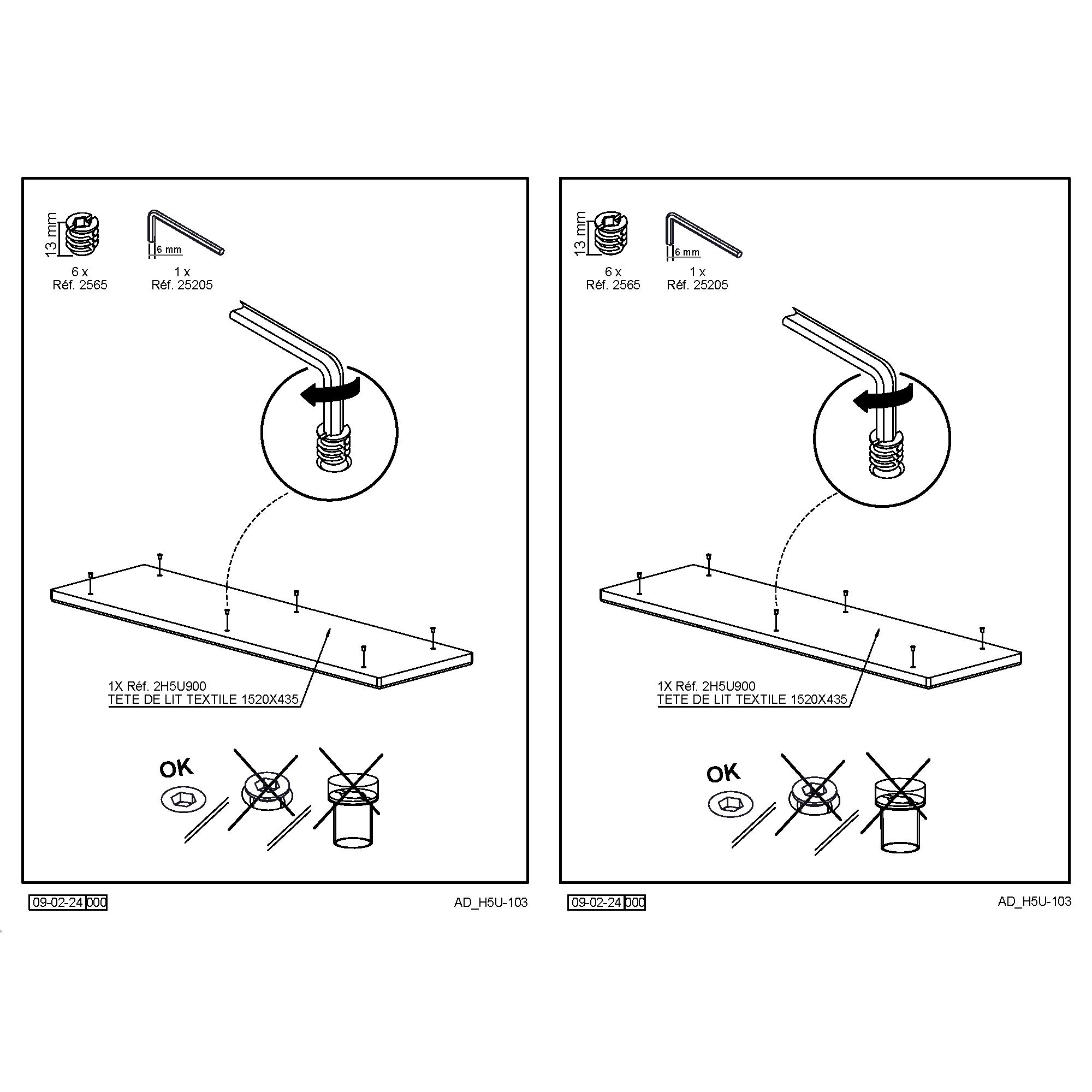 13 mm

6 x
Réf. 2565

6 mm

1 x
Réf. 25205

1X Réf. 2H5U900
TETE DE LIT TEXTILE 1520X435

OK

09-02-24 000

AD_H5U-103

13 mm

6 x
Réf. 2565

6 mm

1 x
Réf. 25205

1X Réf. 2H5U900
TETE DE LIT TEXTILE 1520X435

OK

09-02-24 000

AD_H5U-103