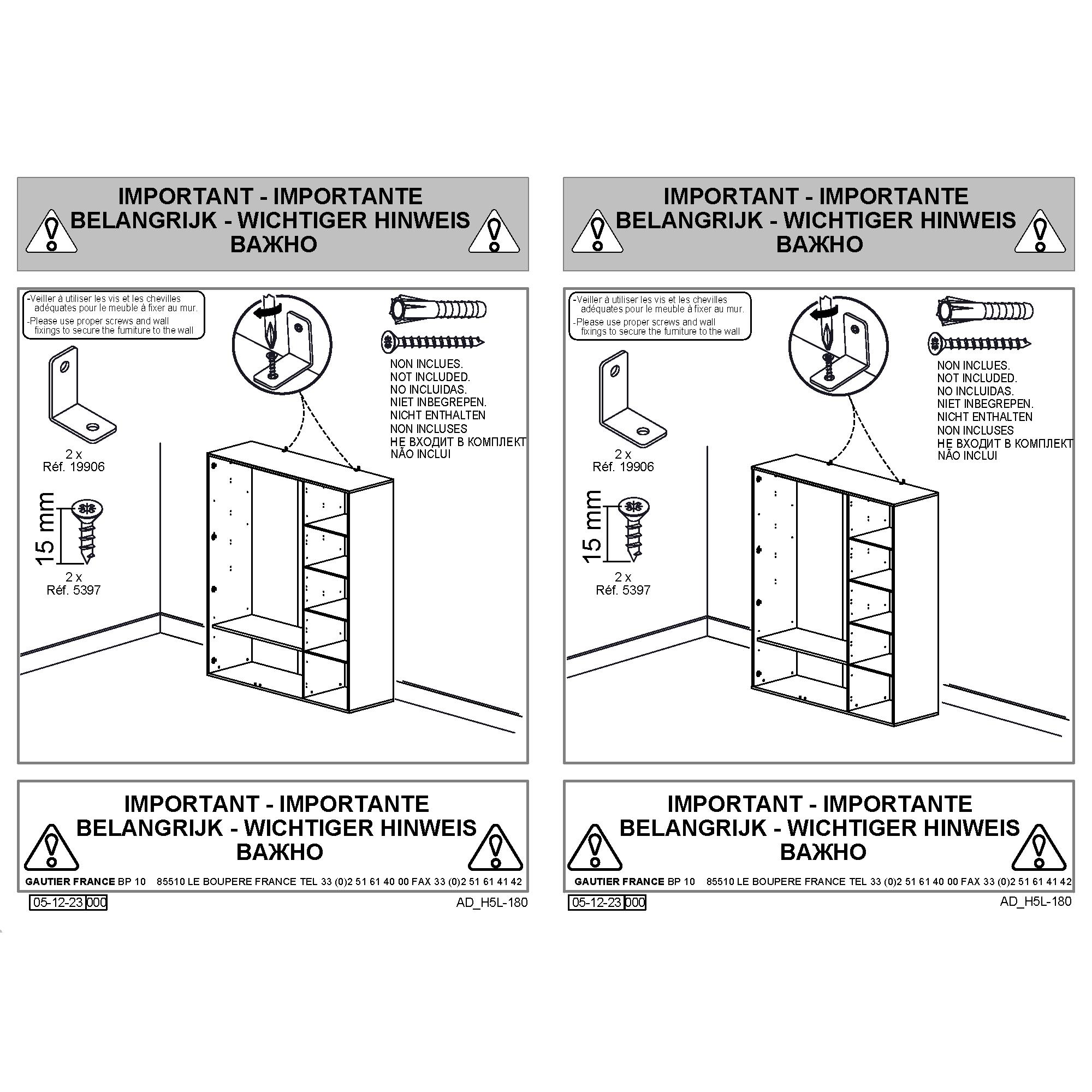 IMPORTANT - IMPORTANTE
BELANGRIJK - WICHTIGER HINWEIS
ВАЖНО

-Veiller à utiliser les vis et les chevilles adéquates pour le meuble à fixer au mur.
-Please use proper screws and wall fixings to secure the furniture to the wall

NON INCLUES.
NOT INCLUDED.
NO INCLUIDAS.
NIET INBEGREPEN.
NICHT ENTHALTEN
NON INCLUSES
НЕ ВХОДИТ В КОМПЛЕКТ
NÃO INCLUI

2 x
Réf. 19906

15 mm

2 x
Réf. 5397

IMPORTANT - IMPORTANTE
BELANGRIJK - WICHTIGER HINWEIS
ВАЖНО

GAUTIER FRANCE BP 10 85510 LE BOUPERE FRANCE TEL 33 (0)2 51 61 40 00 FAX 33 (0)2 51 61 41 42

05-12-23 000

AD_H5L-180

IMPORTANT - IMPORTANTE
BELANGRIJK - WICHTIGER HINWEIS
ВАЖНО

-Veiller à utiliser les vis et les chevilles adéquates pour le meuble à fixer au mur.
-Please use proper screws and wall fixings to secure the furniture to the wall

NON INCLUES.
NOT INCLUDED.
NO INCLUIDAS.
NIET INBEGREPEN.
NICHT ENTHALTEN
NON INCLUSES
НЕ ВХОДИТ В КОМПЛЕКТ
NÃO INCLUI

2 x
Réf. 19906

15 mm

2 x
Réf. 5397

IMPORTANT - IMPORTANTE
BELANGRIJK - WICHTIGER HINWEIS
ВАЖНО

GAUTIER FRANCE BP 10 85510 LE BOUPERE FRANCE TEL 33 (0)2 51 61 40 00 FAX 33 (0)2 51 61 41 42

05-12-23 000

AD_H5L-180