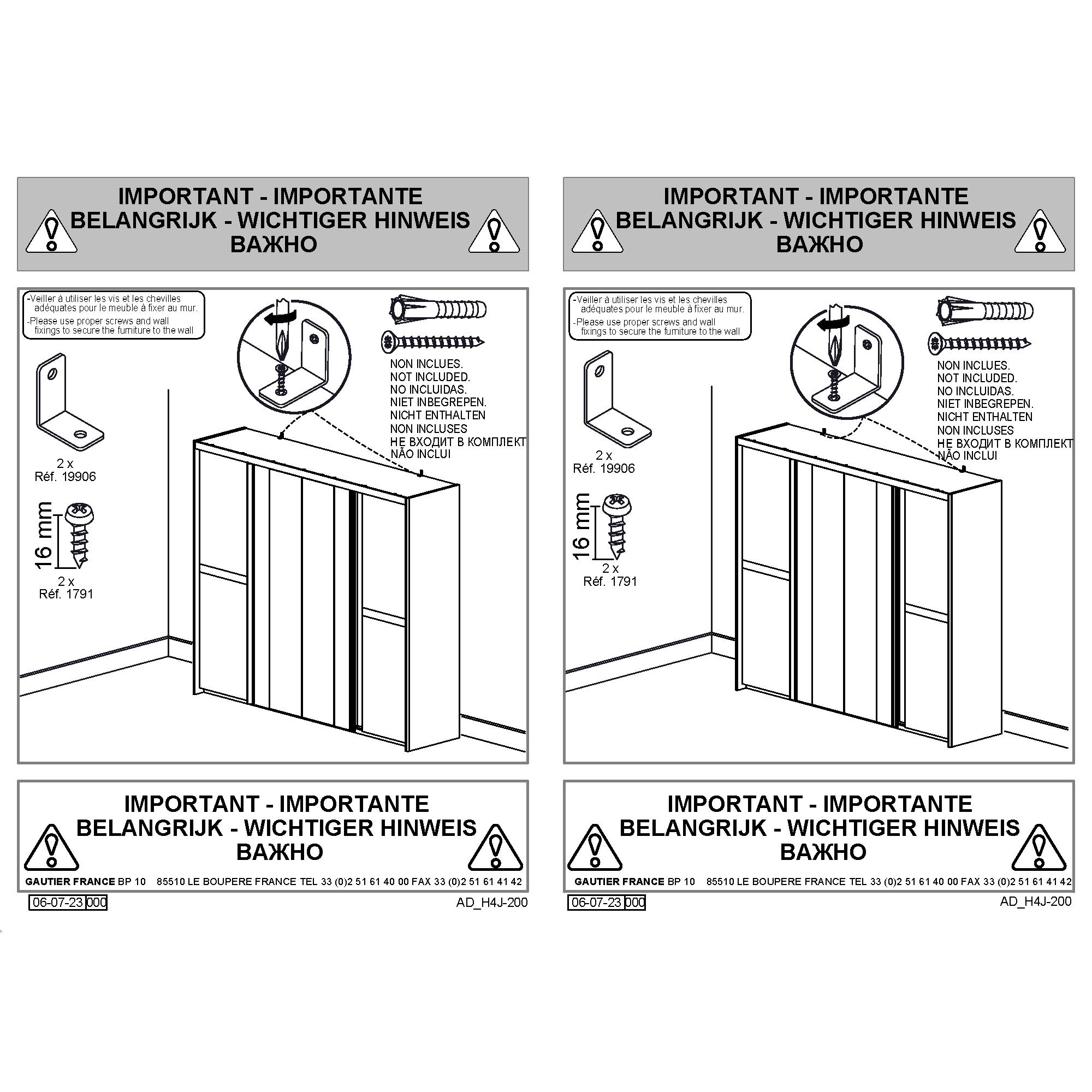 IMPORTANT - IMPORTANTE
BELANGRIJK - WICHTIGER HINWEIS
ВАЖНО

-Veiller à utiliser les vis et les chevilles adéquates pour le meuble à fixer au mur.
-Please use proper screws and wall fixings to secure the furniture to the wall

NON INCLUES.
NOT INCLUDED.
NO INCLUIDAS.
NIET INBEGREPEN.
NICHT ENTHALTEN
NON INCLUSES
НЕ ВХОДИТ В КОМПЛЕКТ
NÃO INCLUI

2 x
Réf. 19906

16 mm
2 x
Réf. 1791

IMPORTANT - IMPORTANTE
BELANGRIJK - WICHTIGER HINWEIS
ВАЖНО

GAUTIER FRANCE BP 10 85510 LE BOUPERE FRANCE TEL 33 (0)2 51 61 40 00 FAX 33 (0)2 51 61 41 42

06-07-23 000
AD_H4J-200

IMPORTANT - IMPORTANTE
BELANGRIJK - WICHTIGER HINWEIS
ВАЖНО

-Veiller à utiliser les vis et les chevilles adéquates pour le meuble à fixer au mur.
-Please use proper screws and wall fixings to secure the furniture to the wall

NON INCLUES.
NOT INCLUDED.
NO INCLUIDAS.
NIET INBEGREPEN.
NICHT ENTHALTEN
NON INCLUSES
НЕ ВХОДИТ В КОМПЛЕКТ
NÃO INCLUI

2 x
Réf. 19906

16 mm
2 x
Réf. 1791

IMPORTANT - IMPORTANTE
BELANGRIJK - WICHTIGER HINWEIS
ВАЖНО

GAUTIER FRANCE BP 10 85510 LE BOUPERE FRANCE TEL 33 (0)2 51 61 40 00 FAX 33 (0)2 51 61 41 42

06-07-23 000
AD_H4J-200