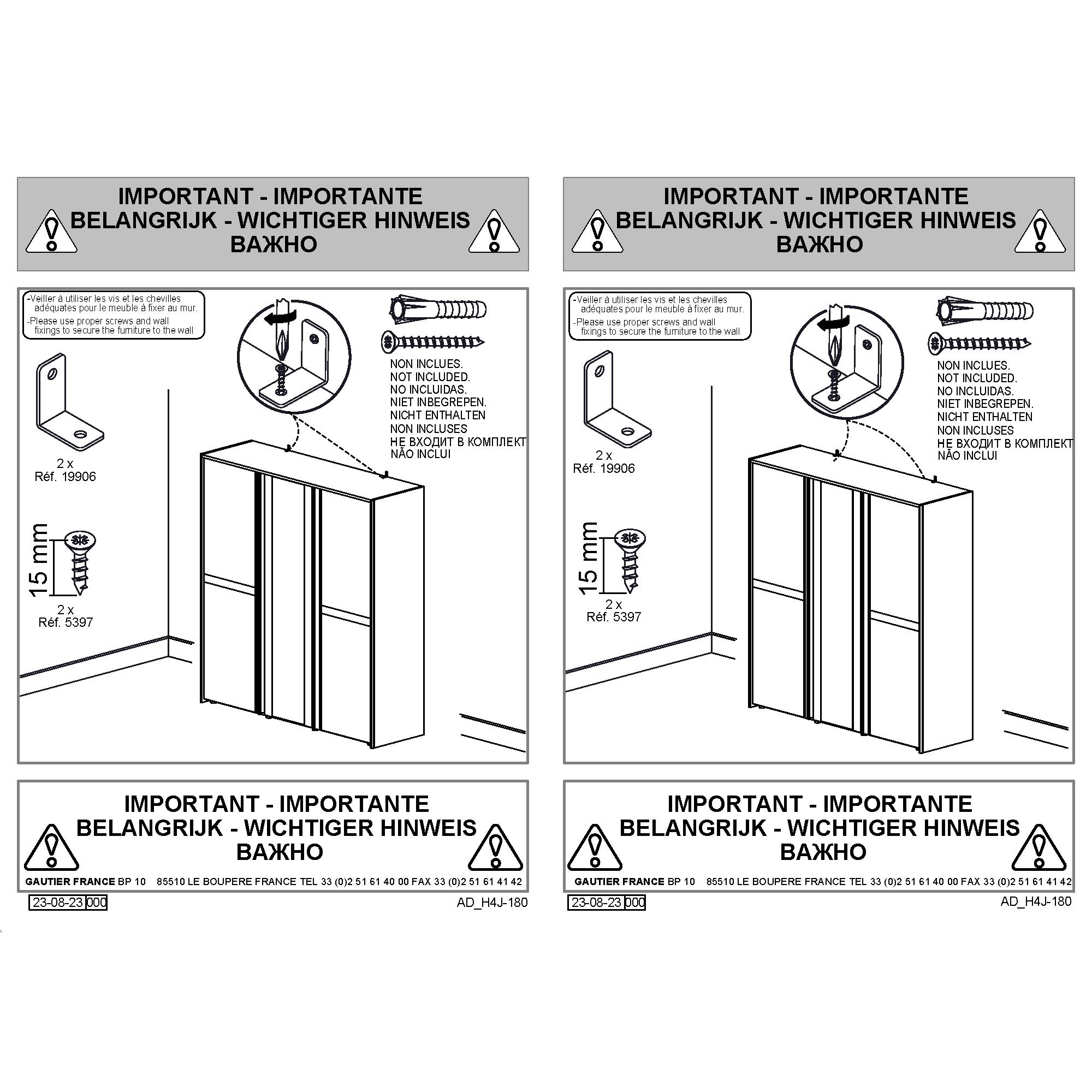 IMPORTANT - IMPORTANTE
BELANGRIJK - WICHTIGER HINWEIS
ВАЖНО

-Veiller à utiliser les vis et les chevilles adéquates pour le meuble à fixer au mur.
-Please use proper screws and wall fixings to secure the furniture to the wall

NON INCLUES.
NOT INCLUDED.
NO INCLUIDAS.
NIET INBEGREPEN.
NICHT ENTHALTEN
NON INCLUSES
НЕ ВХОДИТ В КОМПЛЕКТ
NÃO INCLUI

2 x
Réf. 19906

15 mm

2 x
Réf. 5397

IMPORTANT - IMPORTANTE
BELANGRIJK - WICHTIGER HINWEIS
ВАЖНО

GAUTIER FRANCE BP 10 85510 LE BOUPERE FRANCE TEL 33 (0)2 51 61 40 00 FAX 33 (0)2 51 61 41 42

23-08-23 000

AD_H4J-180

IMPORTANT - IMPORTANTE
BELANGRIJK - WICHTIGER HINWEIS
ВАЖНО

-Veiller à utiliser les vis et les chevilles adéquates pour le meuble à fixer au mur.
-Please use proper screws and wall fixings to secure the furniture to the wall

NON INCLUES.
NOT INCLUDED.
NO INCLUIDAS.
NIET INBEGREPEN.
NICHT ENTHALTEN
NON INCLUSES
НЕ ВХОДИТ В КОМПЛЕКТ
NÃO INCLUI

2 x
Réf. 19906

15 mm

2 x
Réf. 5397

IMPORTANT - IMPORTANTE
BELANGRIJK - WICHTIGER HINWEIS
ВАЖНО

GAUTIER FRANCE BP 10 85510 LE BOUPERE FRANCE TEL 33 (0)2 51 61 40 00 FAX 33 (0)2 51 61 41 42

23-08-23 000

AD_H4J-180