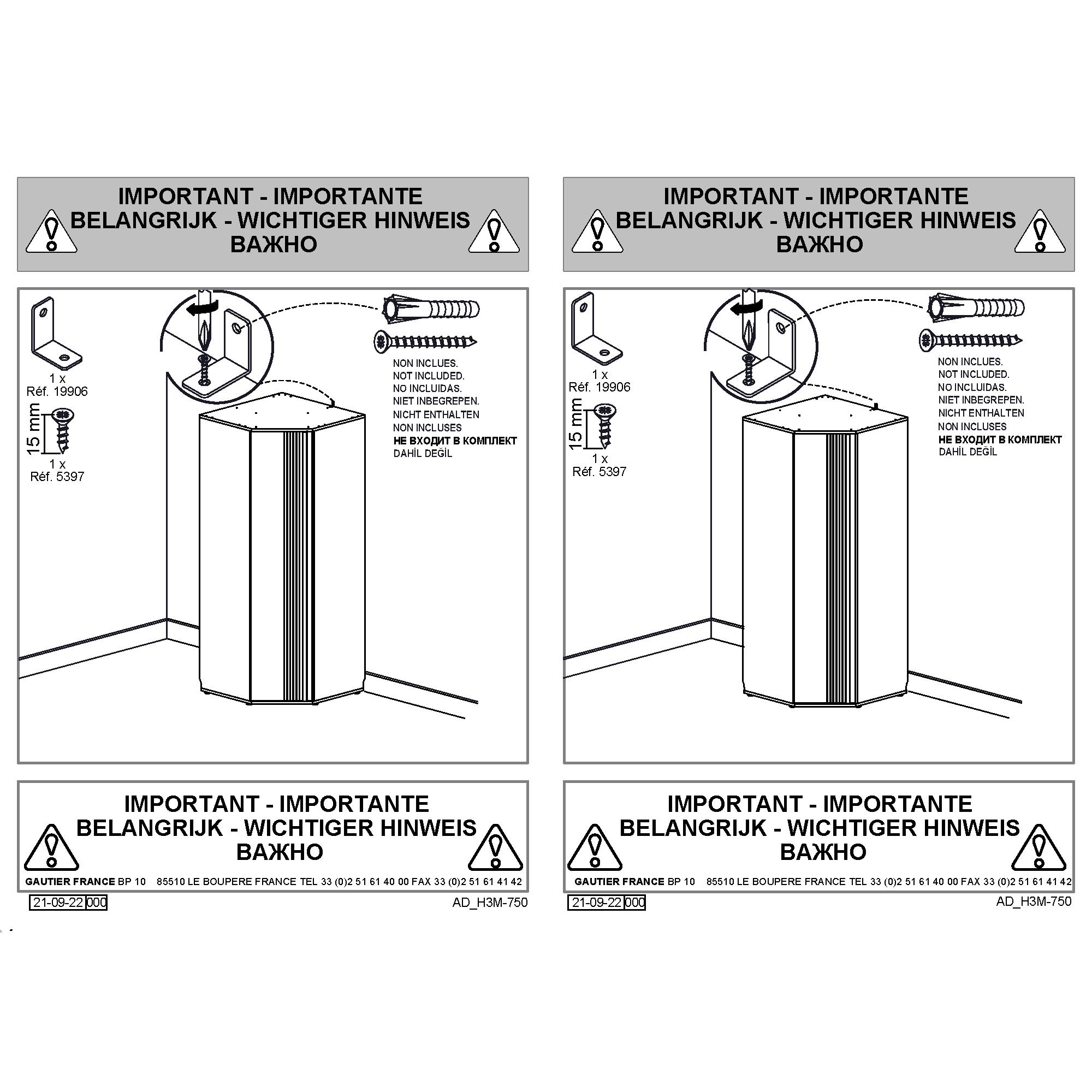 IMPORTANT - IMPORTANTE
BELANGRIJK - WICHTIGER HINWEIS
ВАЖНО

1 x
Réf. 19906

15 mm

1 x
Réf. 5397

NON INCLUES.
NOT INCLUDED.
NO INCLUIDAS.
NIET INBEGREPEN.
NICHT ENTHALTEN
NON INCLUSES
НЕ ВХОДИТ В КОМПЛЕКТ
DAHİL DEĞİL

IMPORTANT - IMPORTANTE
BELANGRIJK - WICHTIGER HINWEIS
ВАЖНО

GAUTIER FRANCE BP 10 85510 LE BOUPERE FRANCE TEL 33 (0)2 51 61 40 00 FAX 33 (0)2 51 61 41 42

21-09-22 000

AD_H3M-750

IMPORTANT - IMPORTANTE
BELANGRIJK - WICHTIGER HINWEIS
ВАЖНО

1 x
Réf. 19906

15 mm

1 x
Réf. 5397

NON INCLUES.
NOT INCLUDED.
NO INCLUIDAS.
NIET INBEGREPEN.
NICHT ENTHALTEN
NON INCLUSES
НЕ ВХОДИТ В КОМПЛЕКТ
DAHİL DEĞİL

IMPORTANT - IMPORTANTE
BELANGRIJK - WICHTIGER HINWEIS
ВАЖНО

GAUTIER FRANCE BP 10 85510 LE BOUPERE FRANCE TEL 33 (0)2 51 61 40 00 FAX 33 (0)2 51 61 41 42

21-09-22 000

AD_H3M-750