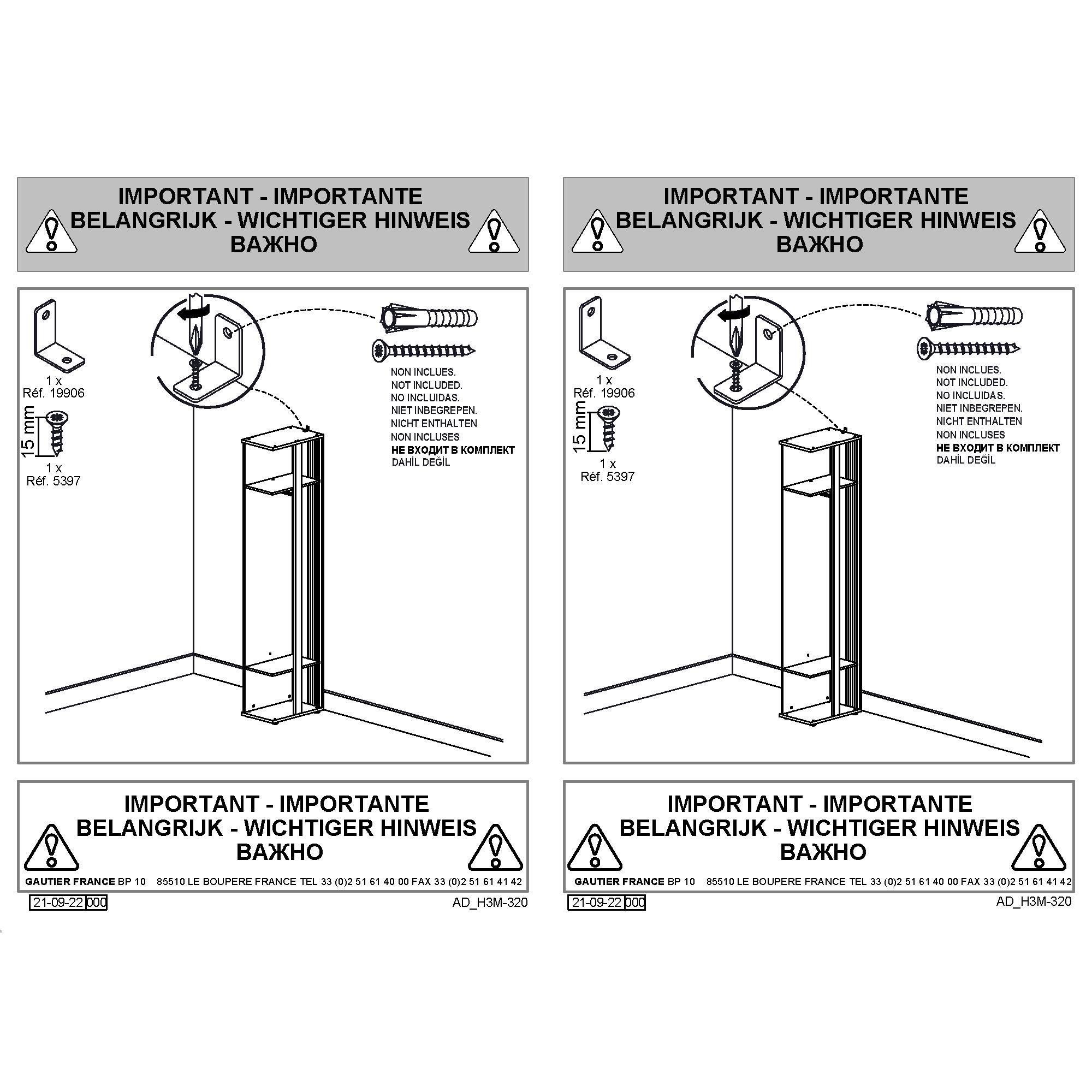 IMPORTANT - IMPORTANTE
BELANGRIJK - WICHTIGER HINWEIS
ВАЖНО

1 x
Réf. 19906

15 mm

1 x
Réf. 5397

NON INCLUES.
NOT INCLUDED.
NO INCLUIDAS.
NIET INBEGREPEN.
NICHT ENTHALTEN
NON INCLUSES
НЕ ВХОДИТ В КОМПЛЕКТ
DAHİL DEĞİL

IMPORTANT - IMPORTANTE
BELANGRIJK - WICHTIGER HINWEIS
ВАЖНО

GAUTIER FRANCE BP 10 85510 LE BOUPERE FRANCE TEL 33 (0)2 51 61 40 00 FAX 33 (0)2 51 61 41 42

21-09-22 000

AD_H3M-320

IMPORTANT - IMPORTANTE
BELANGRIJK - WICHTIGER HINWEIS
ВАЖНО

1 x
Réf. 19906

15 mm

1 x
Réf. 5397

NON INCLUES.
NOT INCLUDED.
NO INCLUIDAS.
NIET INBEGREPEN.
NICHT ENTHALTEN
NON INCLUSES
НЕ ВХОДИТ В КОМПЛЕКТ
DAHİL DEĞİL

IMPORTANT - IMPORTANTE
BELANGRIJK - WICHTIGER HINWEIS
ВАЖНО

GAUTIER FRANCE BP 10 85510 LE BOUPERE FRANCE TEL 33 (0)2 51 61 40 00 FAX 33 (0)2 51 61 41 42

21-09-22 000

AD_H3M-320