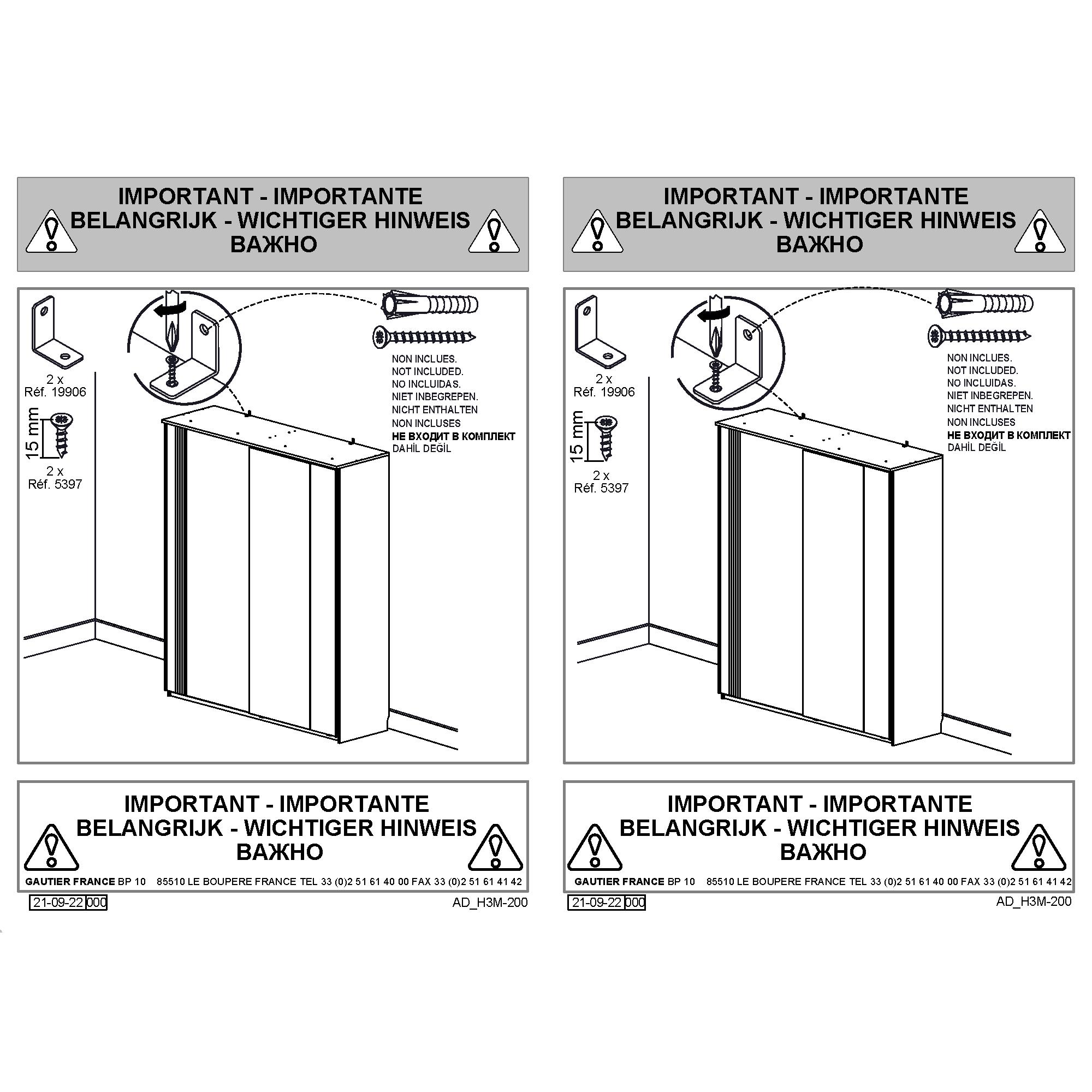 IMPORTANT - IMPORTANTE
BELANGRIJK - WICHTIGER HINWEIS
ВАЖНО

2 x
Réf. 19906

15 mm

2 x
Réf. 5397

NON INCLUES.
NOT INCLUDED.
NO INCLUIDAS.
NIET INBEGREPEN.
NICHT ENTHALTEN
NON INCLUSES
НЕ ВХОДИТ В КОМПЛЕКТ
DAHİL DEĞİL

IMPORTANT - IMPORTANTE
BELANGRIJK - WICHTIGER HINWEIS
ВАЖНО

GAUTIER FRANCE BP 10 85510 LE BOUPERE FRANCE TEL 33 (0)2 51 61 40 00 FAX 33 (0)2 51 61 41 42

21-09-22 000

AD_H3M-200

IMPORTANT - IMPORTANTE
BELANGRIJK - WICHTIGER HINWEIS
ВАЖНО

2 x
Réf. 19906

15 mm

2 x
Réf. 5397

NON INCLUES.
NOT INCLUDED.
NO INCLUIDAS.
NIET INBEGREPEN.
NICHT ENTHALTEN
NON INCLUSES
НЕ ВХОДИТ В КОМПЛЕКТ
DAHİL DEĞİL

IMPORTANT - IMPORTANTE
BELANGRIJK - WICHTIGER HINWEIS
ВАЖНО

GAUTIER FRANCE BP 10 85510 LE BOUPERE FRANCE TEL 33 (0)2 51 61 40 00 FAX 33 (0)2 51 61 41 42

21-09-22 000

AD_H3M-200