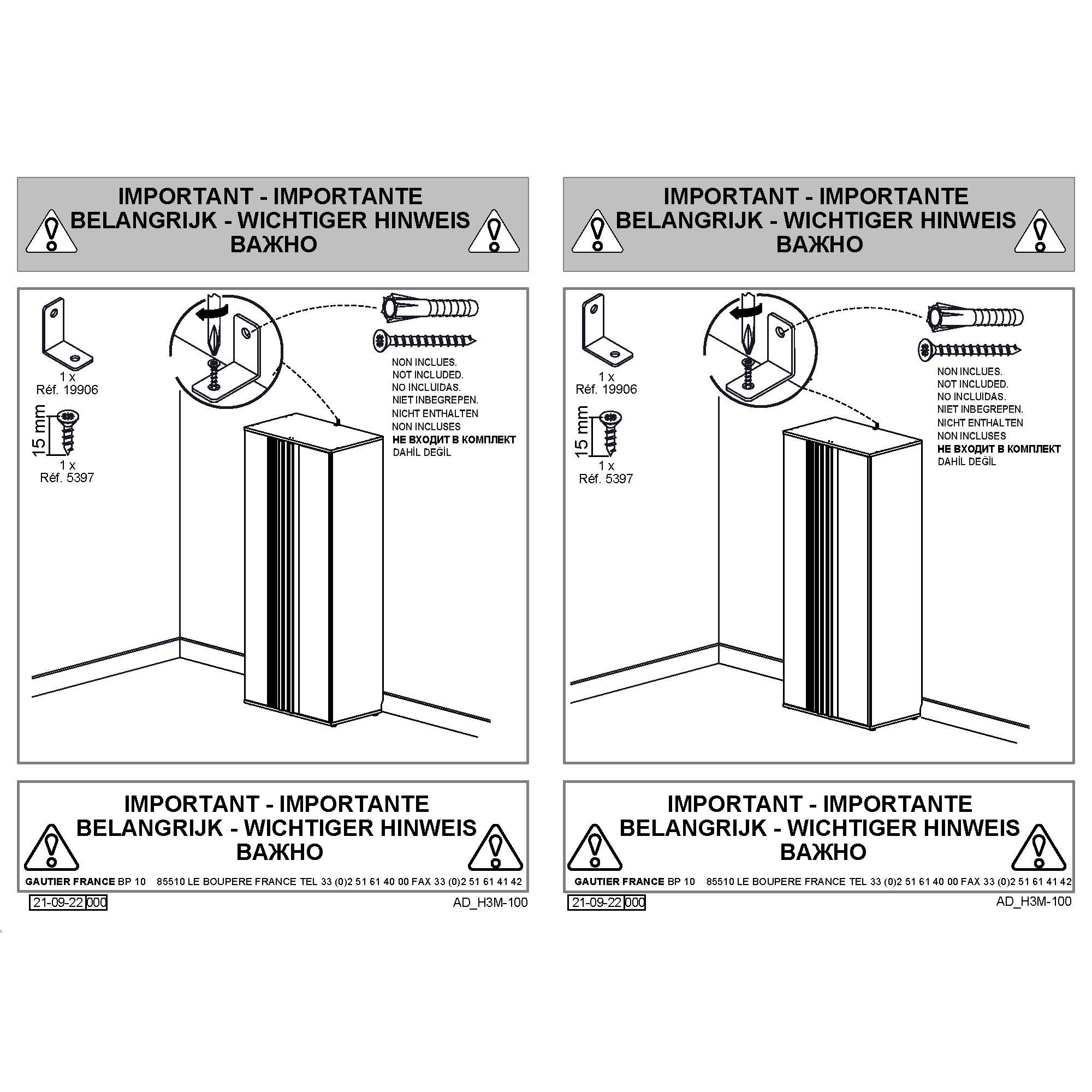 IMPORTANT - IMPORTANTE
BELANGRIJK - WICHTIGER HINWEIS
ВАЖНО

1 x
Réf. 19906

15 mm

1 x
Réf. 5397

NON INCLUES.
NOT INCLUDED.
NO INCLUIDAS.
NIET INBEGREPEN.
NICHT ENTHALTEN
NON INCLUSES
НЕ ВХОДИТ В КОМПЛЕКТ
DAHİL DEĞİL

IMPORTANT - IMPORTANTE
BELANGRIJK - WICHTIGER HINWEIS
ВАЖНО

GAUTIER FRANCE BP 10 85510 LE BOUPERE FRANCE TEL 33 (0)2 51 61 40 00 FAX 33 (0)2 51 61 41 42

21-09-22 000

AD_H3M-100

IMPORTANT - IMPORTANTE
BELANGRIJK - WICHTIGER HINWEIS
ВАЖНО

1 x
Réf. 19906

15 mm

1 x
Réf. 5397

NON INCLUES.
NOT INCLUDED.
NO INCLUIDAS.
NIET INBEGREPEN.
NICHT ENTHALTEN
NON INCLUSES
НЕ ВХОДИТ В КОМПЛЕКТ
DAHİL DEĞİL

IMPORTANT - IMPORTANTE
BELANGRIJK - WICHTIGER HINWEIS
ВАЖНО

GAUTIER FRANCE BP 10 85510 LE BOUPERE FRANCE TEL 33 (0)2 51 61 40 00 FAX 33 (0)2 51 61 41 42

21-09-22 000

AD_H3M-100