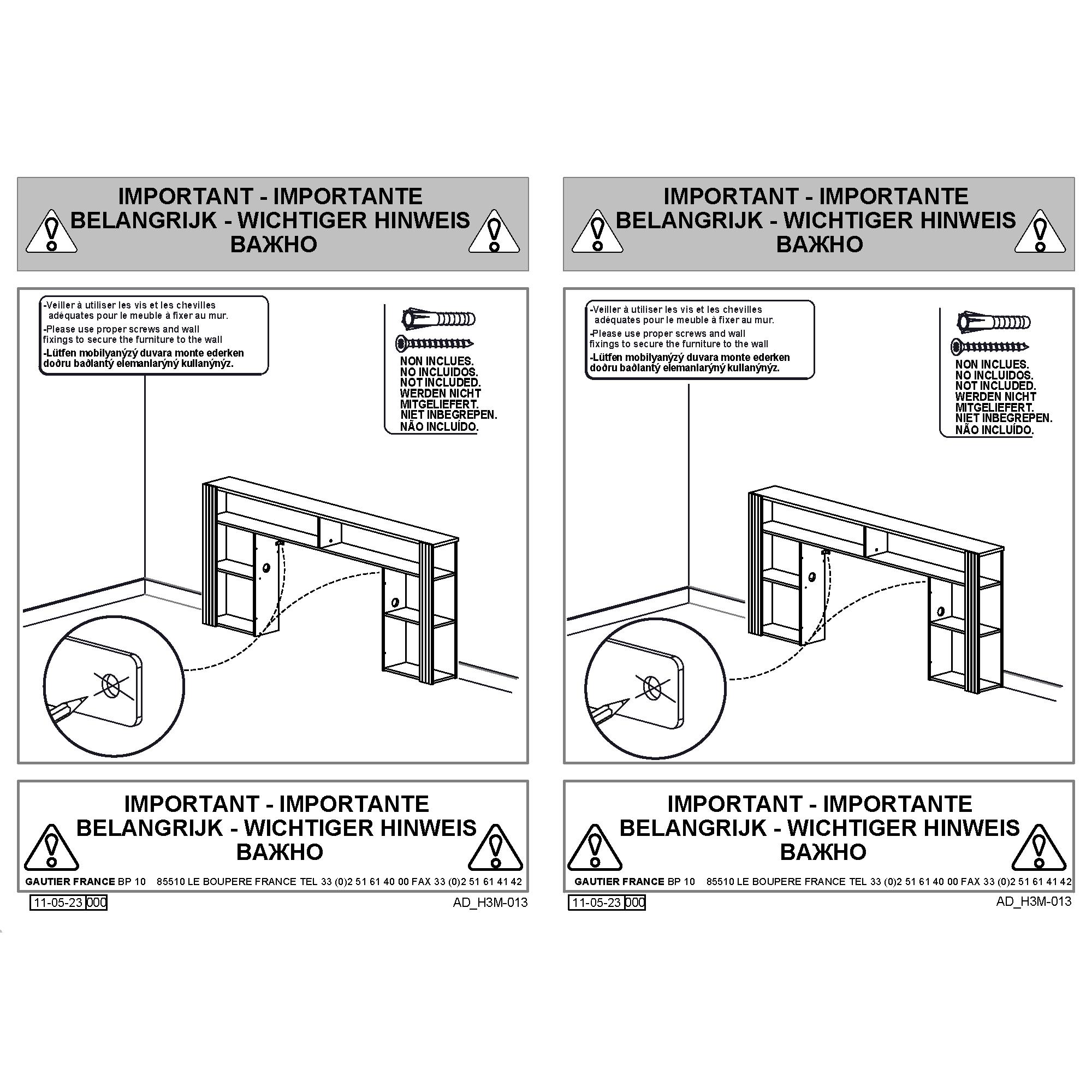 IMPORTANT - IMPORTANTE
BELANGRIJK - WICHTIGER HINWEIS
ВАЖНО

-Veiller à utiliser les vis et les chevilles adéquates pour le meuble à fixer au mur.
-Please use proper screws and wall fixings to secure the furniture to the wall
-Lütfen mobilyanýzý duvara monte ederken doðru baðlantý elemanlarýný kullanýnýz.

NON INCLUES.
NO INCLUIDOS.
NOT INCLUDED.
WERDEN NICHT MITGELIEFERT.
NIET INBEGREPEN.
NÃO INCLUÍDO.

IMPORTANT - IMPORTANTE
BELANGRIJK - WICHTIGER HINWEIS
ВАЖНО

GAUTIER FRANCE BP 10 85510 LE BOUPERE FRANCE TEL 33 (0)2 51 61 40 00 FAX 33 (0)2 51 61 41 42

11-05-23 000

AD_H3M-013

IMPORTANT - IMPORTANTE
BELANGRIJK - WICHTIGER HINWEIS
ВАЖНО

-Veiller à utiliser les vis et les chevilles adéquates pour le meuble à fixer au mur.
-Please use proper screws and wall fixings to secure the furniture to the wall
-Lütfen mobilyanýzý duvara monte ederken doðru baðlantý elemanlarýný kullanýnýz.

NON INCLUES.
NO INCLUIDOS.
NOT INCLUDED.
WERDEN NICHT MITGELIEFERT.
NIET INBEGREPEN.
NÃO INCLUÍDO.

IMPORTANT - IMPORTANTE
BELANGRIJK - WICHTIGER HINWEIS
ВАЖНО

GAUTIER FRANCE BP 10 85510 LE BOUPERE FRANCE TEL 33 (0)2 51 61 40 00 FAX 33 (0)2 51 61 41 42

11-05-23 000

AD_H3M-013