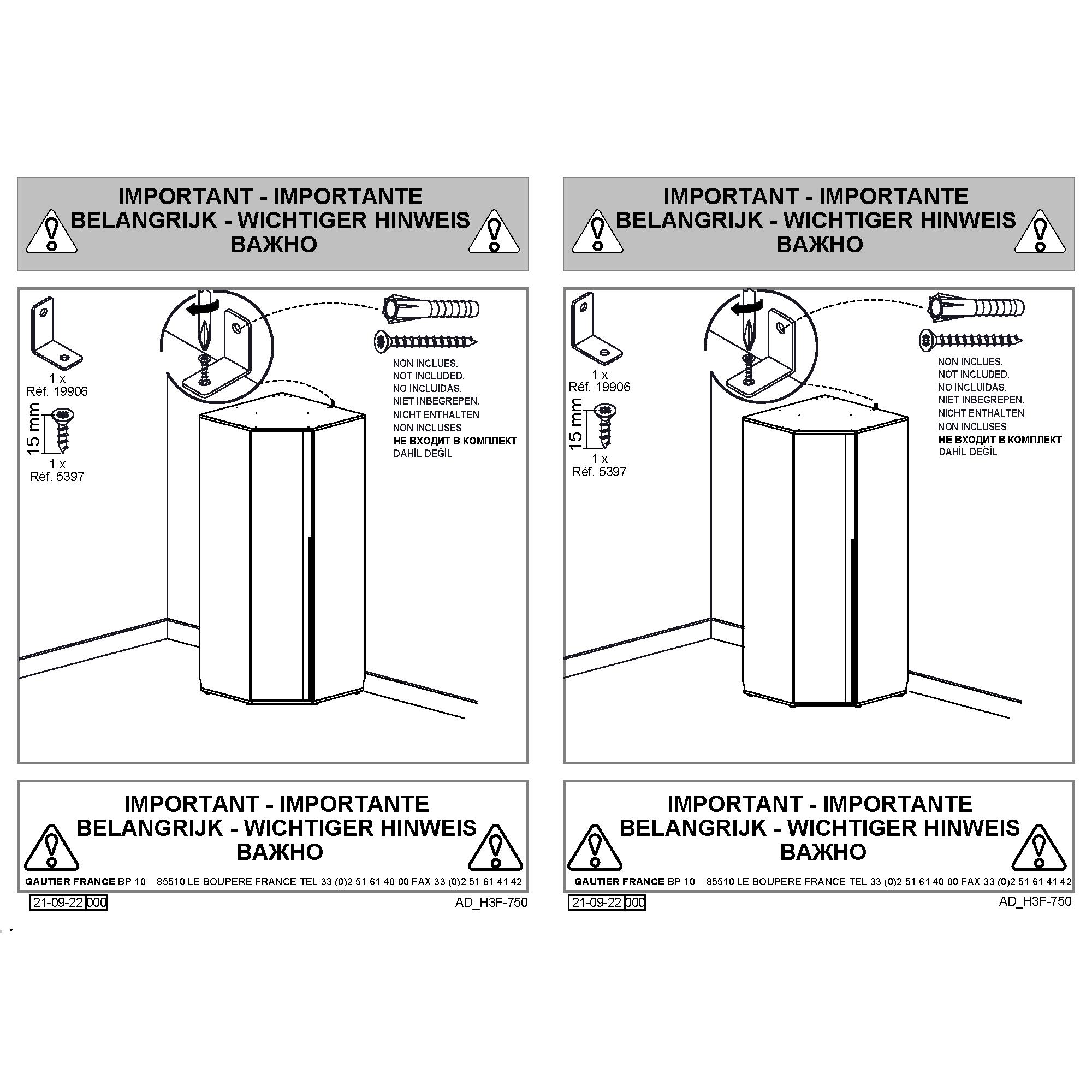 IMPORTANT - IMPORTANTE
BELANGRIJK - WICHTIGER HINWEIS
ВАЖНО

1 x
Réf. 19906

15 mm

1 x
Réf. 5397

NON INCLUES.
NOT INCLUDED.
NO INCLUIDAS.
NIET INBEGREPEN.
NICHT ENTHALTEN
NON INCLUSES
НЕ ВХОДИТ В КОМПЛЕКТ
DAHİL DEĞİL

IMPORTANT - IMPORTANTE
BELANGRIJK - WICHTIGER HINWEIS
ВАЖНО

GAUTIER FRANCE BP 10 85510 LE BOUPERE FRANCE TEL 33 (0)2 51 61 40 00 FAX 33 (0)2 51 61 41 42

21-09-22 000

AD_H3F-750

IMPORTANT - IMPORTANTE
BELANGRIJK - WICHTIGER HINWEIS
ВАЖНО

1 x
Réf. 19906

15 mm

1 x
Réf. 5397

NON INCLUES.
NOT INCLUDED.
NO INCLUIDAS.
NIET INBEGREPEN.
NICHT ENTHALTEN
NON INCLUSES
НЕ ВХОДИТ В КОМПЛЕКТ
DAHİL DEĞİL

IMPORTANT - IMPORTANTE
BELANGRIJK - WICHTIGER HINWEIS
ВАЖНО

GAUTIER FRANCE BP 10 85510 LE BOUPERE FRANCE TEL 33 (0)2 51 61 40 00 FAX 33 (0)2 51 61 41 42

21-09-22 000

AD_H3F-750