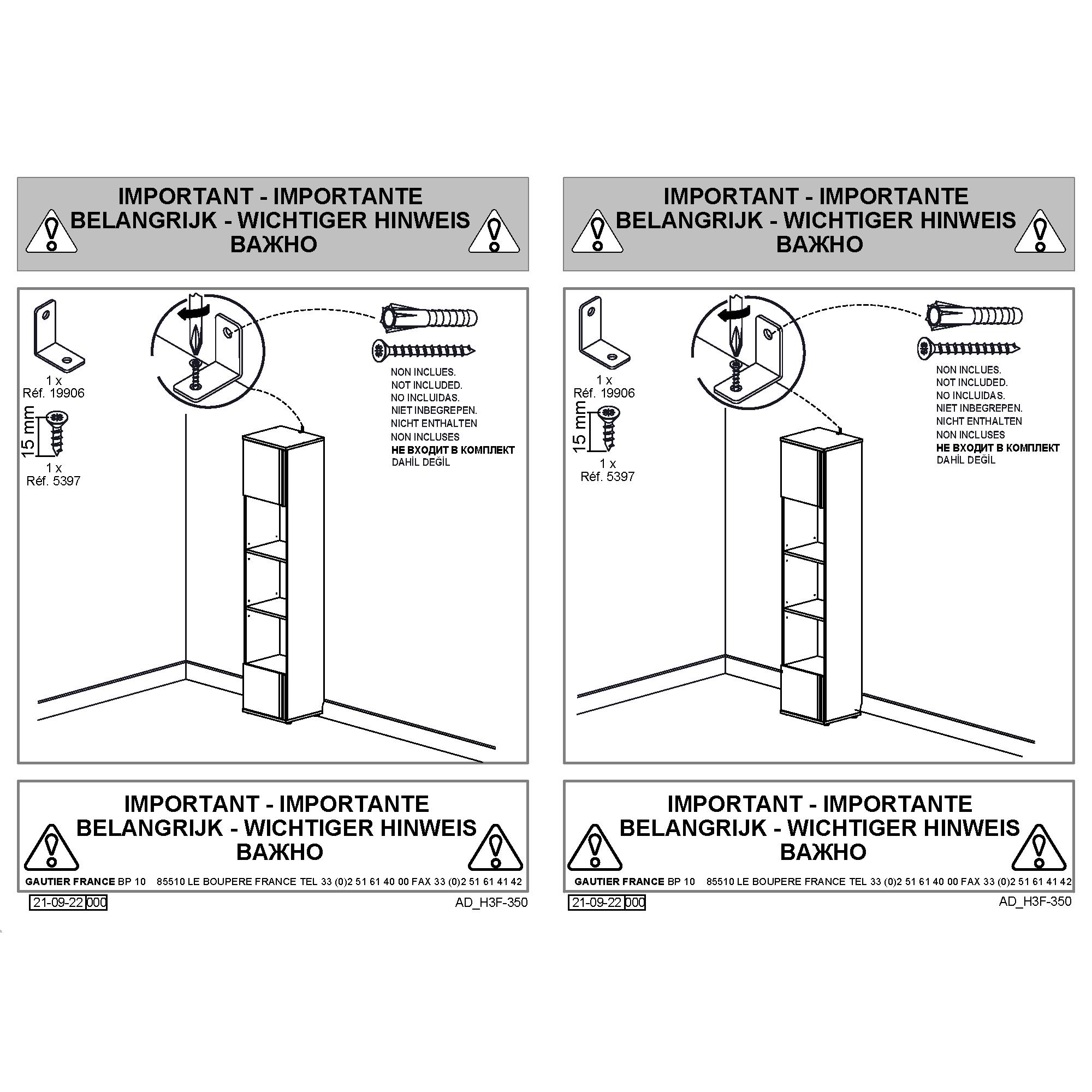 IMPORTANT - IMPORTANTE
BELANGRIJK - WICHTIGER HINWEIS
ВАЖНО

1 x
Réf. 19906

15 mm

1 x
Réf. 5397

NON INCLUES.
NOT INCLUDED.
NO INCLUIDAS.
NIET INBEGREPEN.
NICHT ENTHALTEN
NON INCLUSES
НЕ ВХОДИТ В КОМПЛЕКТ
DAHİL DEĞİL

IMPORTANT - IMPORTANTE
BELANGRIJK - WICHTIGER HINWEIS
ВАЖНО

GAUTIER FRANCE BP 10 85510 LE BOUPERE FRANCE TEL 33 (0)2 51 61 40 00 FAX 33 (0)2 51 61 41 42

21-09-22 000

AD_H3F-350

IMPORTANT - IMPORTANTE
BELANGRIJK - WICHTIGER HINWEIS
ВАЖНО

1 x
Réf. 19906

15 mm

1 x
Réf. 5397

NON INCLUES.
NOT INCLUDED.
NO INCLUIDAS.
NIET INBEGREPEN.
NICHT ENTHALTEN
NON INCLUSES
НЕ ВХОДИТ В КОМПЛЕКТ
DAHİL DEĞİL

IMPORTANT - IMPORTANTE
BELANGRIJK - WICHTIGER HINWEIS
ВАЖНО

GAUTIER FRANCE BP 10 85510 LE BOUPERE FRANCE TEL 33 (0)2 51 61 40 00 FAX 33 (0)2 51 61 41 42

21-09-22 000

AD_H3F-350