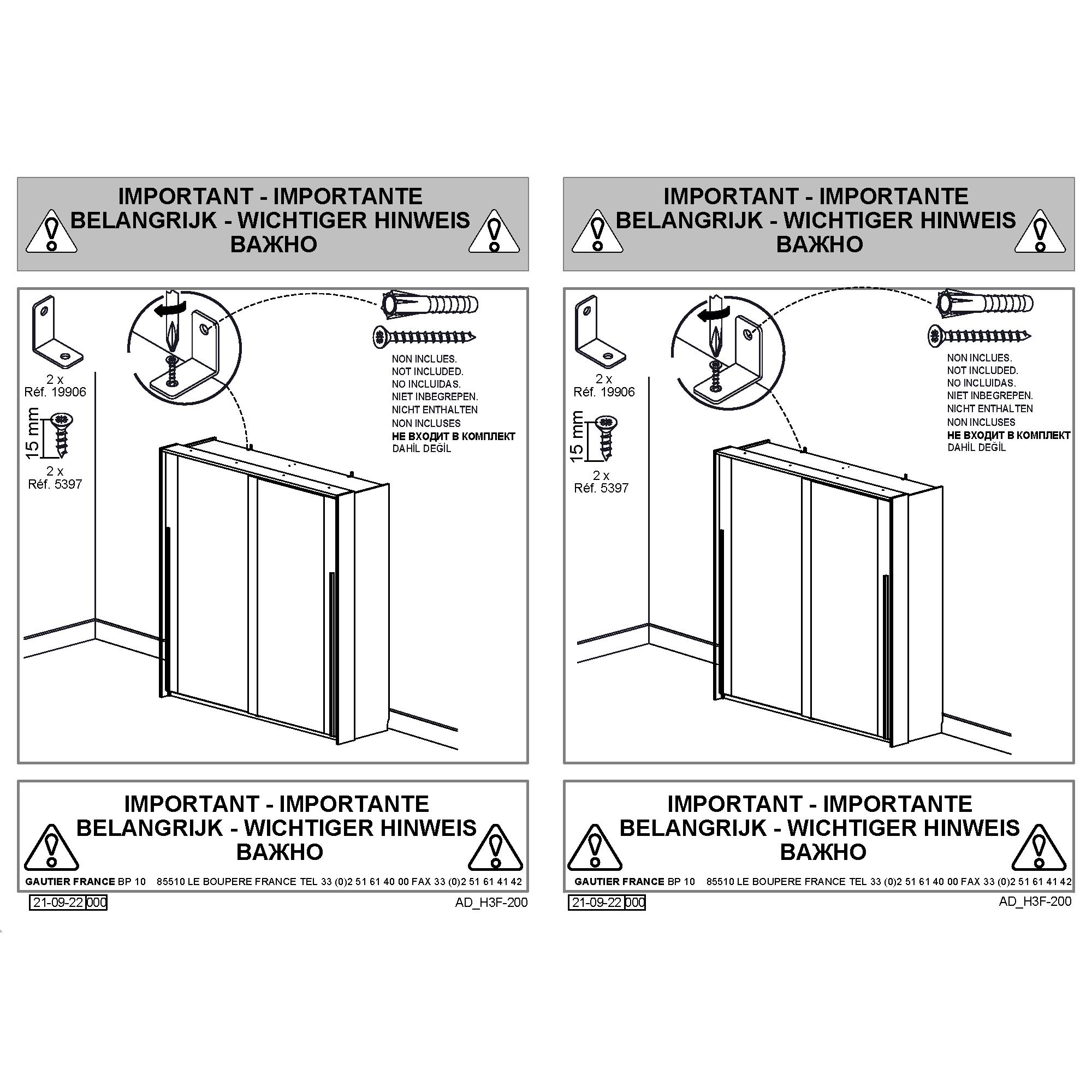 IMPORTANT - IMPORTANTE
BELANGRIJK - WICHTIGER HINWEIS
ВАЖНО

2 x
Réf. 19906

15 mm

2 x
Réf. 5397

NON INCLUES.
NOT INCLUDED.
NO INCLUIDAS.
NIET INBEGREPEN.
NICHT ENTHALTEN
NON INCLUSES
НЕ ВХОДИТ В КОМПЛЕКТ
DAHİL DEĞİL

IMPORTANT - IMPORTANTE
BELANGRIJK - WICHTIGER HINWEIS
ВАЖНО

GAUTIER FRANCE BP 10 85510 LE BOUPERE FRANCE TEL 33 (0)2 51 61 40 00 FAX 33 (0)2 51 61 41 42

21-09-22 000

AD_H3F-200

IMPORTANT - IMPORTANTE
BELANGRIJK - WICHTIGER HINWEIS
ВАЖНО

2 x
Réf. 19906

15 mm

2 x
Réf. 5397

NON INCLUES.
NOT INCLUDED.
NO INCLUIDAS.
NIET INBEGREPEN.
NICHT ENTHALTEN
NON INCLUSES
НЕ ВХОДИТ В КОМПЛЕКТ
DAHİL DEĞİL

IMPORTANT - IMPORTANTE
BELANGRIJK - WICHTIGER HINWEIS
ВАЖНО

GAUTIER FRANCE BP 10 85510 LE BOUPERE FRANCE TEL 33 (0)2 51 61 40 00 FAX 33 (0)2 51 61 41 42

21-09-22 000

AD_H3F-200