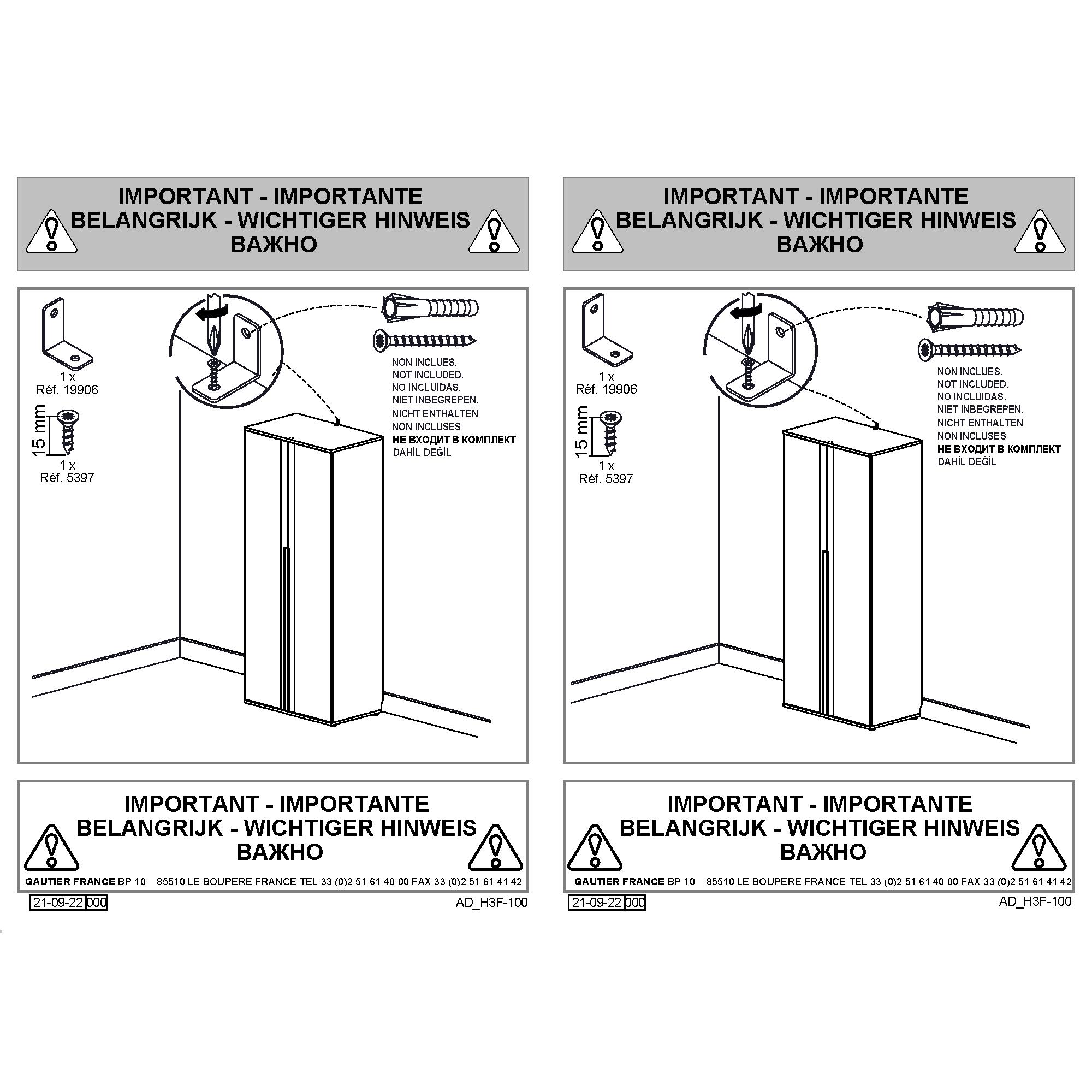 IMPORTANT - IMPORTANTE
BELANGRIJK - WICHTIGER HINWEIS
ВАЖНО

1 x
Réf. 19906

15 mm

1 x
Réf. 5397

NON INCLUES.
NOT INCLUDED.
NO INCLUIDAS.
NIET INBEGREPEN.
NICHT ENTHALTEN
NON INCLUSES
НЕ ВХОДИТ В КОМПЛЕКТ
DAHİL DEĞİL

IMPORTANT - IMPORTANTE
BELANGRIJK - WICHTIGER HINWEIS
ВАЖНО

GAUTIER FRANCE BP 10 85510 LE BOUPERE FRANCE TEL 33 (0)2 51 61 40 00 FAX 33 (0)2 51 61 41 42

21-09-22 000

AD_H3F-100

IMPORTANT - IMPORTANTE
BELANGRIJK - WICHTIGER HINWEIS
ВАЖНО

1 x
Réf. 19906

15 mm

1 x
Réf. 5397

NON INCLUES.
NOT INCLUDED.
NO INCLUIDAS.
NIET INBEGREPEN.
NICHT ENTHALTEN
NON INCLUSES
НЕ ВХОДИТ В КОМПЛЕКТ
DAHİL DEĞİL

IMPORTANT - IMPORTANTE
BELANGRIJK - WICHTIGER HINWEIS
ВАЖНО

GAUTIER FRANCE BP 10 85510 LE BOUPERE FRANCE TEL 33 (0)2 51 61 40 00 FAX 33 (0)2 51 61 41 42

21-09-22 000

AD_H3F-100