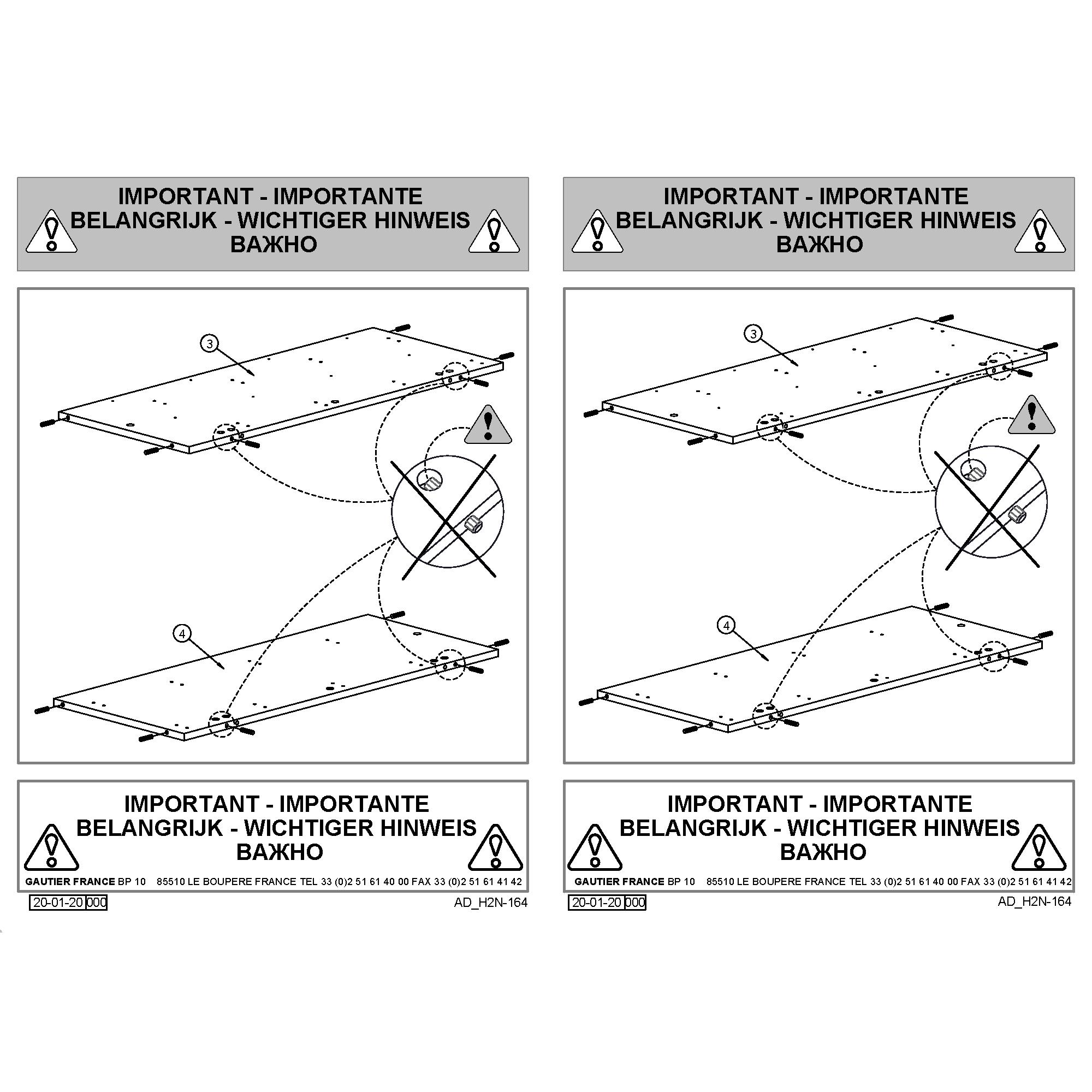 IMPORTANT - IMPORTANTE
BELANGRIJK - WICHTIGER HINWEIS
ВАЖНО

3

4

IMPORTANT - IMPORTANTE
BELANGRIJK - WICHTIGER HINWEIS
ВАЖНО

GAUTIER FRANCE BP 10 85510 LE BOUPERE FRANCE TEL 33 (0)2 51 61 40 00 FAX 33 (0)2 51 61 41 42

20-01-20 000

AD_H2N-164

IMPORTANT - IMPORTANTE
BELANGRIJK - WICHTIGER HINWEIS
ВАЖНО

3

4

IMPORTANT - IMPORTANTE
BELANGRIJK - WICHTIGER HINWEIS
ВАЖНО

GAUTIER FRANCE BP 10 85510 LE BOUPERE FRANCE TEL 33 (0)2 51 61 40 00 FAX 33 (0)2 51 61 41 42

20-01-20 000

AD_H2N-164