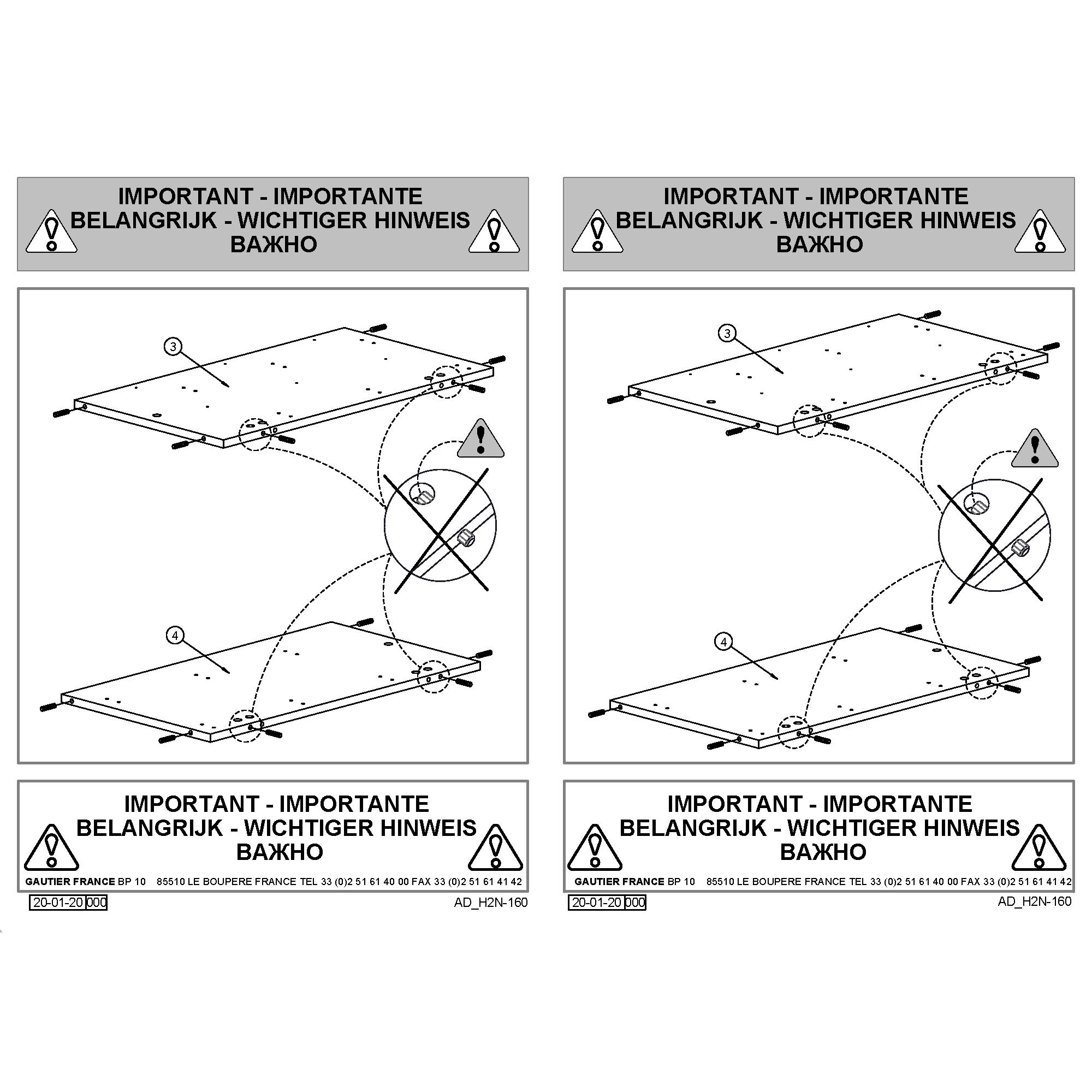 IMPORTANT - IMPORTANTE
BELANGRIJK - WICHTIGER HINWEIS
ВАЖНО

3

4

IMPORTANT - IMPORTANTE
BELANGRIJK - WICHTIGER HINWEIS
ВАЖНО

GAUTIER FRANCE BP 10 85510 LE BOUPERE FRANCE TEL 33 (0)2 51 61 40 00 FAX 33 (0)2 51 61 41 42

20-01-20 000

AD_H2N-160

IMPORTANT - IMPORTANTE
BELANGRIJK - WICHTIGER HINWEIS
ВАЖНО

3

4

IMPORTANT - IMPORTANTE
BELANGRIJK - WICHTIGER HINWEIS
ВАЖНО

GAUTIER FRANCE BP 10 85510 LE BOUPERE FRANCE TEL 33 (0)2 51 61 40 00 FAX 33 (0)2 51 61 41 42

20-01-20 000

AD_H2N-160