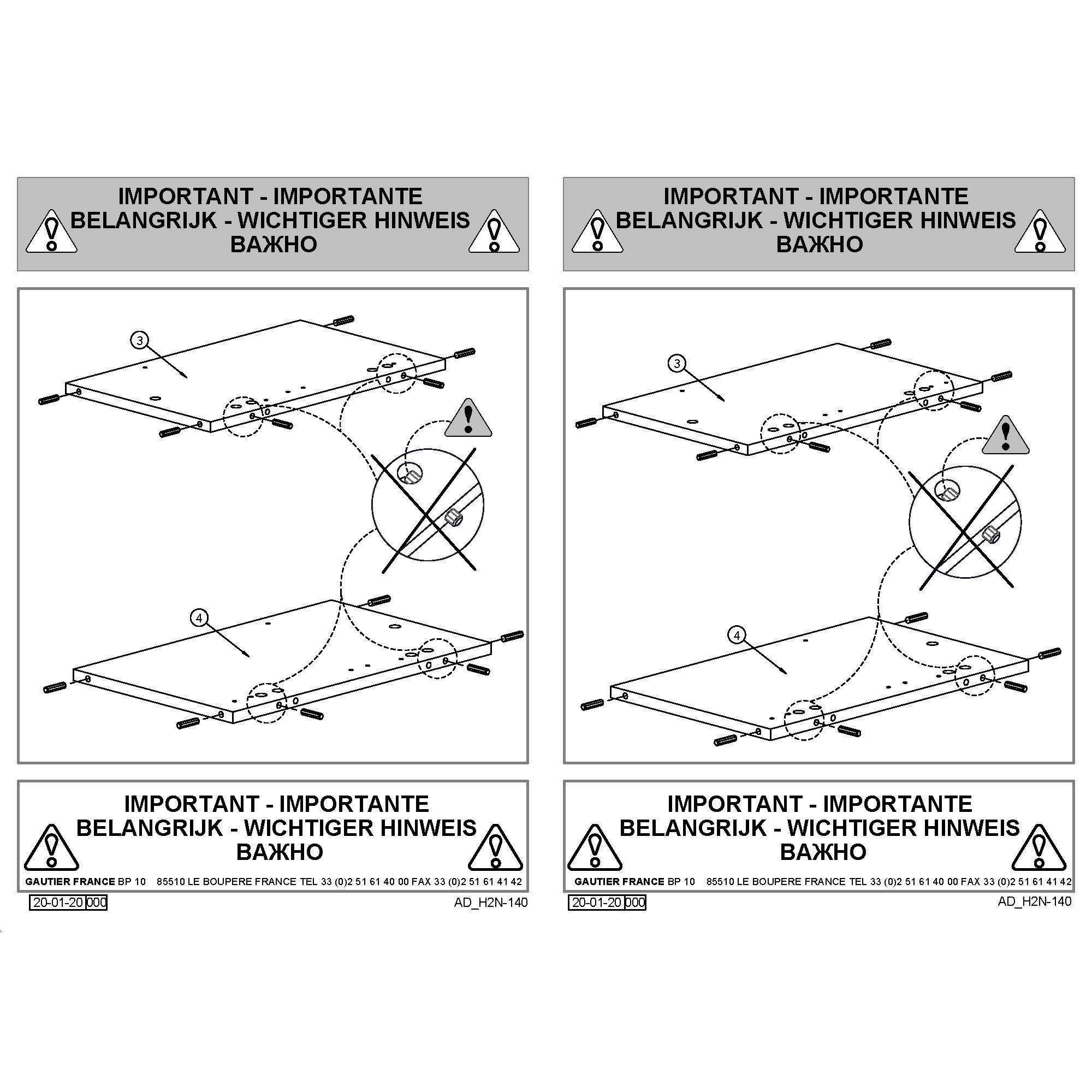 IMPORTANT - IMPORTANTE
BELANGRIJK - WICHTIGER HINWEIS
ВАЖНО

3

4

IMPORTANT - IMPORTANTE
BELANGRIJK - WICHTIGER HINWEIS
ВАЖНО

GAUTIER FRANCE BP 10 85510 LE BOUPERE FRANCE TEL 33 (0)2 51 61 40 00 FAX 33 (0)2 51 61 41 42

20-01-20 000

AD_H2N-140

IMPORTANT - IMPORTANTE
BELANGRIJK - WICHTIGER HINWEIS
ВАЖНО

3

4

IMPORTANT - IMPORTANTE
BELANGRIJK - WICHTIGER HINWEIS
ВАЖНО

GAUTIER FRANCE BP 10 85510 LE BOUPERE FRANCE TEL 33 (0)2 51 61 40 00 FAX 33 (0)2 51 61 41 42

20-01-20 000

AD_H2N-140