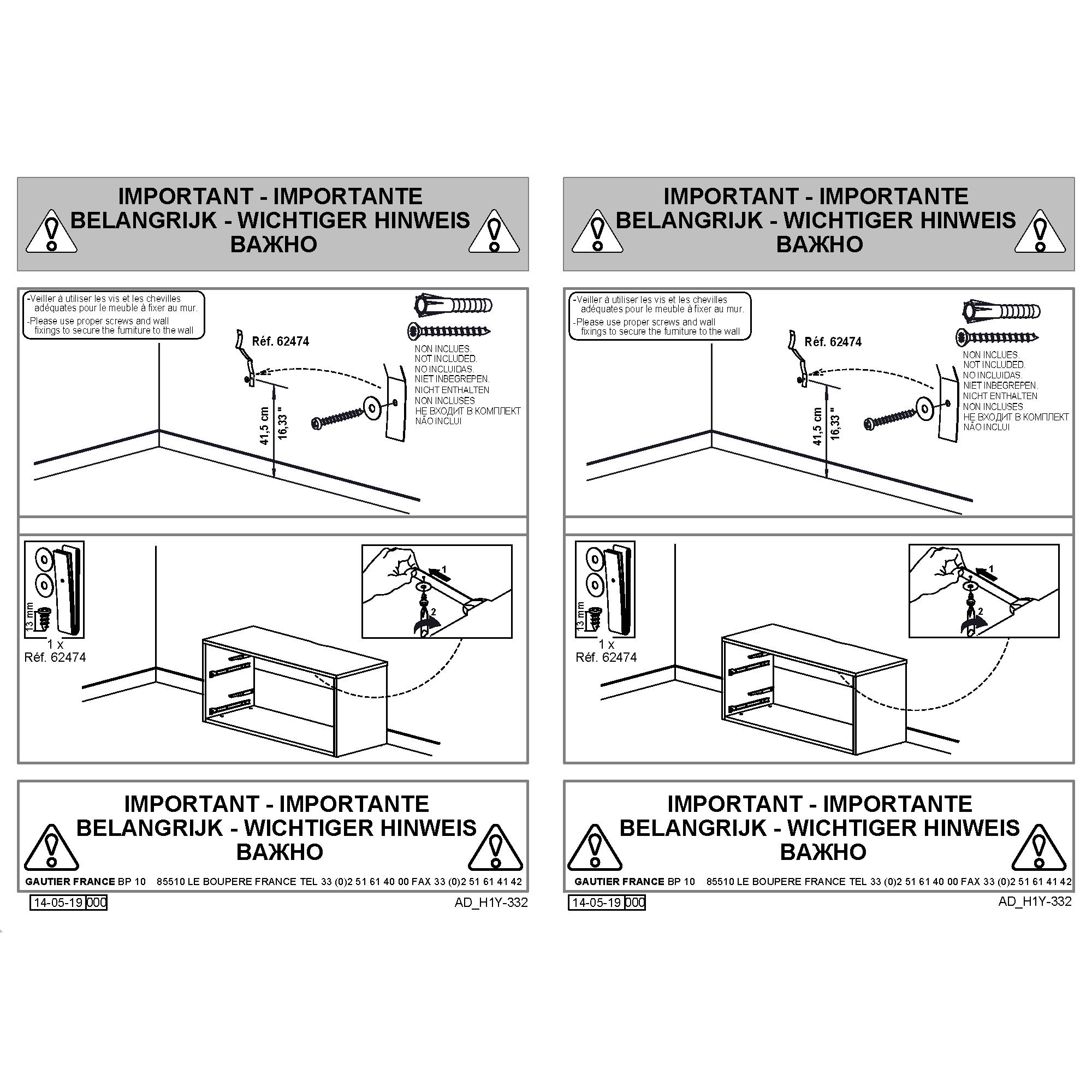 IMPORTANT - IMPORTANTE
BELANGRIJK - WICHTIGER HINWEIS
ВАЖНО

-Veiller à utiliser les vis et les chevilles adéquates pour le meuble à fixer au mur.
-Please use proper screws and wall fixings to secure the furniture to the wall

Réf. 62474

NON INCLUES.
NOT INCLUDED.
NO INCLUIDAS.
NIET INBEGREPEN.
NICHT ENTHALTEN
NON INCLUSES
НЕ ВХОДИТ В КОМПЛЕКТ
NÃO INCLUI

41,5 cm
16,33 "

13 mm
1 x
Réf. 62474

1
2

IMPORTANT - IMPORTANTE
BELANGRIJK - WICHTIGER HINWEIS
ВАЖНО
GAUTIER FRANCE BP 10 85510 LE BOUPERE FRANCE TEL 33 (0)2 51 61 40 00 FAX 33 (0)2 51 61 41 42

14-05-19 000
AD_H1Y-332

IMPORTANT - IMPORTANTE
BELANGRIJK - WICHTIGER HINWEIS
ВАЖНО

-Veiller à utiliser les vis et les chevilles adéquates pour le meuble à fixer au mur.
-Please use proper screws and wall fixings to secure the furniture to the wall

Réf. 62474

NON INCLUES.
NOT INCLUDED.
NO INCLUIDAS.
NIET INBEGREPEN.
NICHT ENTHALTEN
NON INCLUSES
НЕ ВХОДИТ В КОМПЛЕКТ
NÃO INCLUI

41,5 cm
16,33 "

13 mm
1 x
Réf. 62474

1
2

IMPORTANT - IMPORTANTE
BELANGRIJK - WICHTIGER HINWEIS
ВАЖНО
GAUTIER FRANCE BP 10 85510 LE BOUPERE FRANCE TEL 33 (0)2 51 61 40 00 FAX 33 (0)2 51 61 41 42

14-05-19 000
AD_H1Y-332