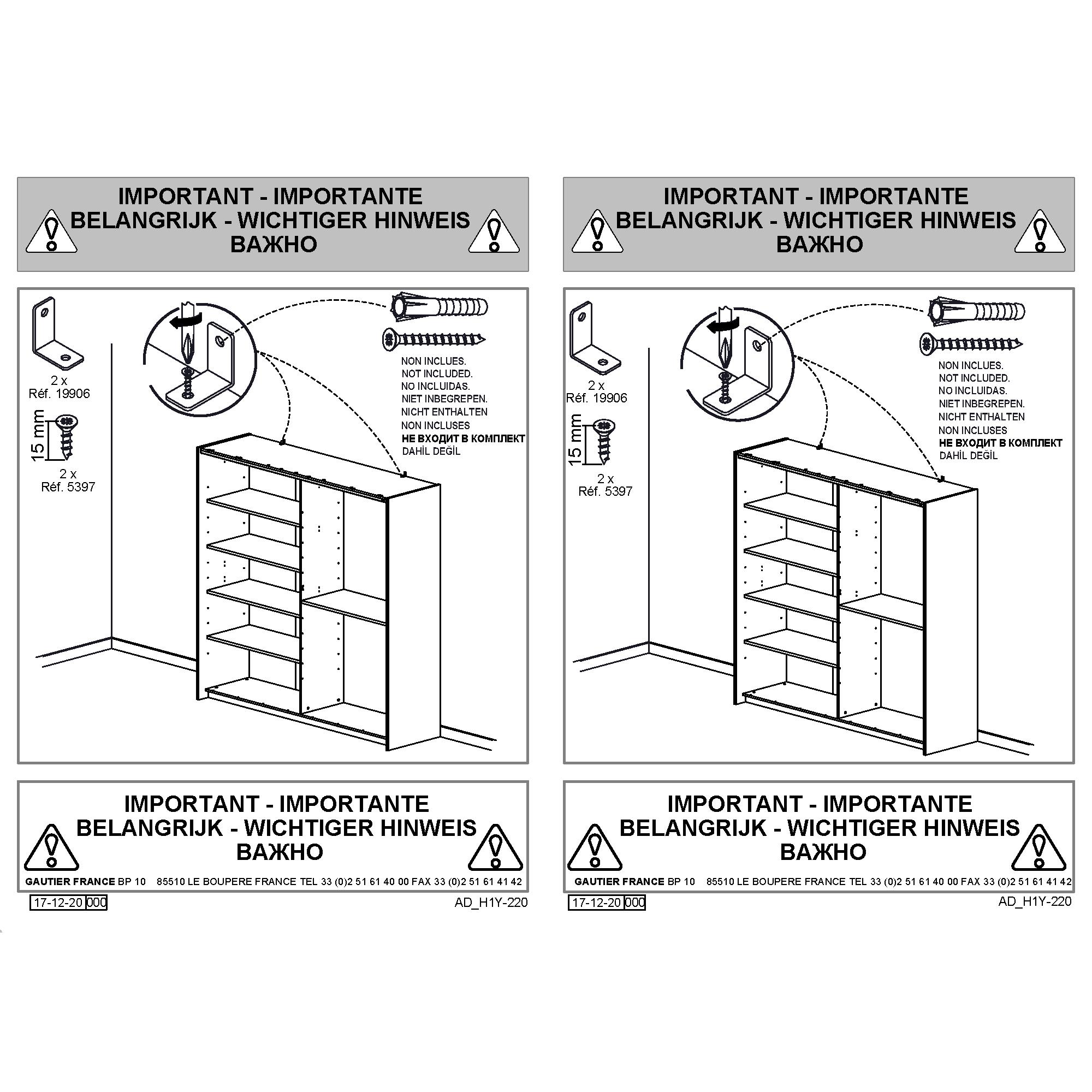 IMPORTANT - IMPORTANTE
BELANGRIJK - WICHTIGER HINWEIS
ВАЖНО

2 x
Réf. 19906

15 mm

2 x
Réf. 5397

NON INCLUES.
NOT INCLUDED.
NO INCLUIDAS.
NIET INBEGREPEN.
NICHT ENTHALTEN
NON INCLUSES
НЕ ВХОДИТ В КОМПЛЕКТ
DAHİL DEĞİL

IMPORTANT - IMPORTANTE
BELANGRIJK - WICHTIGER HINWEIS
ВАЖНО

GAUTIER FRANCE BP 10 85510 LE BOUPERE FRANCE TEL 33 (0)2 51 61 40 00 FAX 33 (0)2 51 61 41 42

17-12-20 000

AD_H1Y-220

IMPORTANT - IMPORTANTE
BELANGRIJK - WICHTIGER HINWEIS
ВАЖНО

2 x
Réf. 19906

15 mm

2 x
Réf. 5397

NON INCLUES.
NOT INCLUDED.
NO INCLUIDAS.
NIET INBEGREPEN.
NICHT ENTHALTEN
NON INCLUSES
НЕ ВХОДИТ В КОМПЛЕКТ
DAHİL DEĞİL

IMPORTANT - IMPORTANTE
BELANGRIJK - WICHTIGER HINWEIS
ВАЖНО

GAUTIER FRANCE BP 10 85510 LE BOUPERE FRANCE TEL 33 (0)2 51 61 40 00 FAX 33 (0)2 51 61 41 42

17-12-20 000

AD_H1Y-220