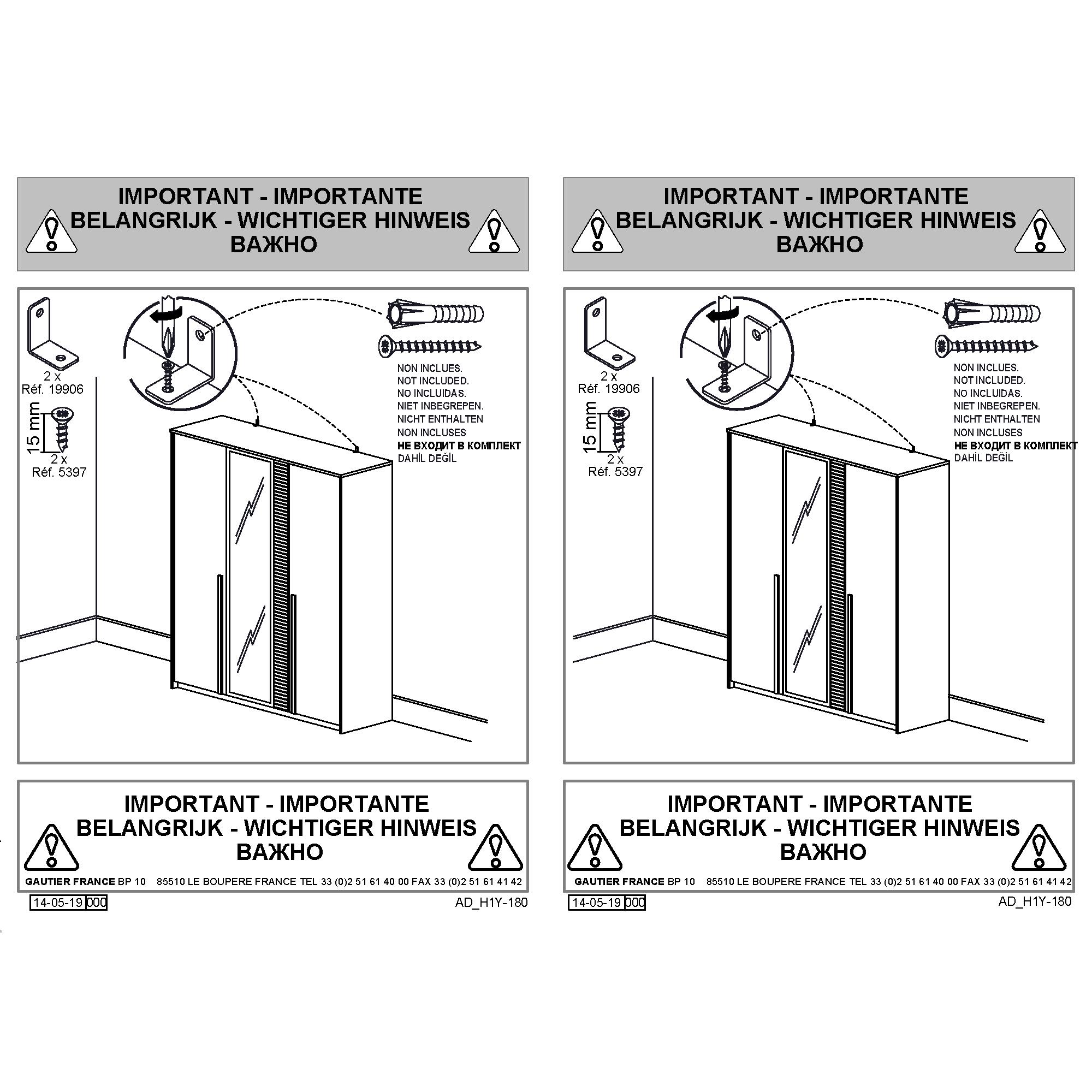 IMPORTANT - IMPORTANTE
BELANGRIJK - WICHTIGER HINWEIS
ВАЖНО

2 x
Réf. 19906

15 mm
2 x
Réf. 5397

NON INCLUES.
NOT INCLUDED.
NO INCLUIDAS.
NIET INBEGREPEN.
NICHT ENTHALTEN
NON INCLUSES
НЕ ВХОДИТ В КОМПЛЕКТ
DAHİL DEĞİL

IMPORTANT - IMPORTANTE
BELANGRIJK - WICHTIGER HINWEIS
ВАЖНО

GAUTIER FRANCE BP 10 85510 LE BOUPERE FRANCE TEL 33 (0)2 51 61 40 00 FAX 33 (0)2 51 61 41 42

14-05-19 000

AD_H1Y-180

IMPORTANT - IMPORTANTE
BELANGRIJK - WICHTIGER HINWEIS
ВАЖНО

2 x
Réf. 19906

15 mm
2 x
Réf. 5397

NON INCLUES.
NOT INCLUDED.
NO INCLUIDAS.
NIET INBEGREPEN.
NICHT ENTHALTEN
NON INCLUSES
НЕ ВХОДИТ В КОМПЛЕКТ
DAHİL DEĞİL

IMPORTANT - IMPORTANTE
BELANGRIJK - WICHTIGER HINWEIS
ВАЖНО

GAUTIER FRANCE BP 10 85510 LE BOUPERE FRANCE TEL 33 (0)2 51 61 40 00 FAX 33 (0)2 51 61 41 42

14-05-19 000

AD_H1Y-180