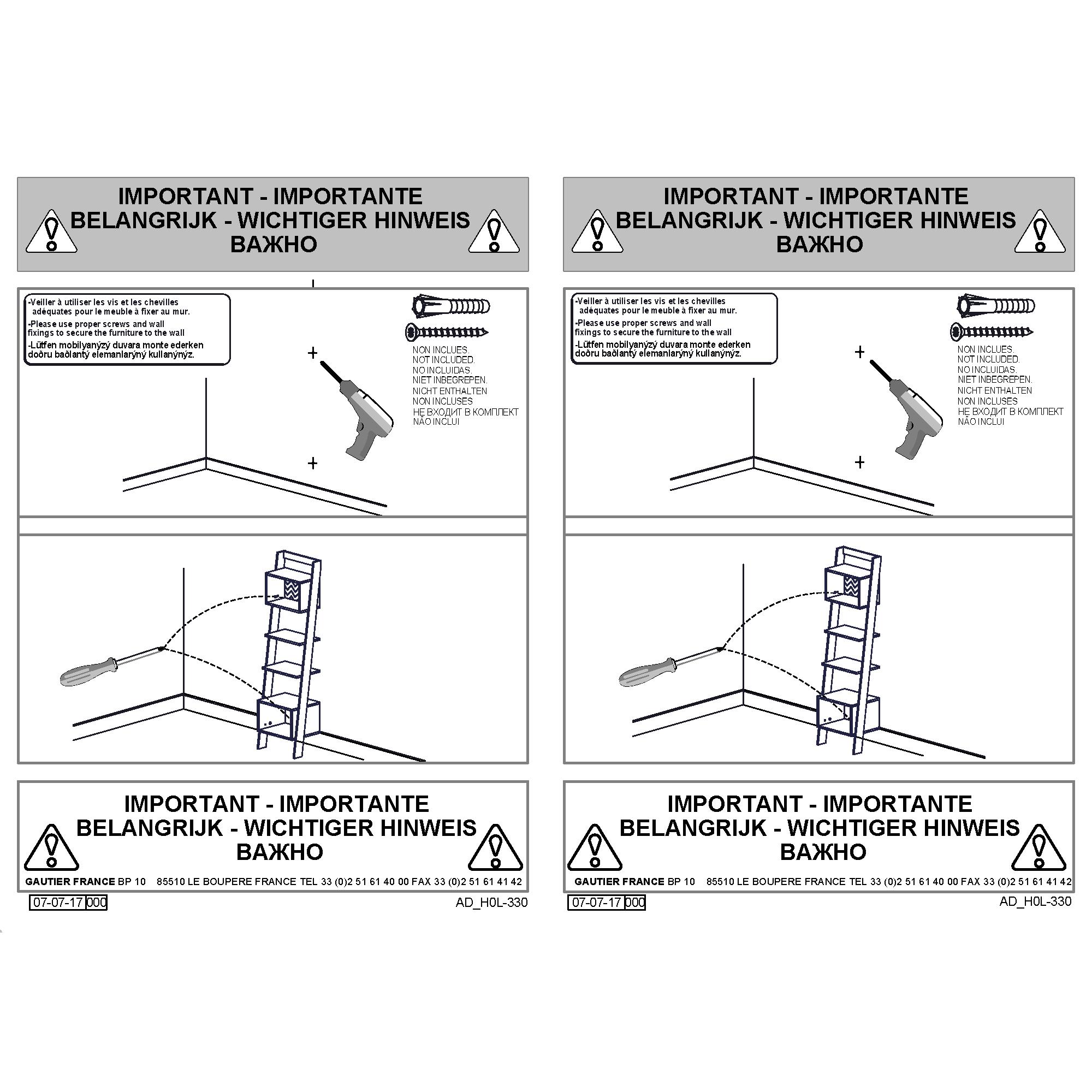 IMPORTANT - IMPORTANTE
BELANGRIJK - WICHTIGER HINWEIS
ВАЖНО

-Veiller à utiliser les vis et les chevilles adéquates pour le meuble à fixer au mur.
-Please use proper screws and wall fixings to secure the furniture to the wall
-Lütfen mobilyanýzý duvara monte ederken doðru baðlantý elemanlarýný kullanýnýz.

NON INCLUES.
NOT INCLUDED.
NO INCLUIDAS.
NIET INBEGREPEN.
NICHT ENTHALTEN
NON INCLUSES
НЕ ВХОДИТ В КОМПЛЕКТ
NÃO INCLUI

IMPORTANT - IMPORTANTE
BELANGRIJK - WICHTIGER HINWEIS
ВАЖНО
GAUTIER FRANCE BP 10 85510 LE BOUPERE FRANCE TEL 33 (0)2 51 61 40 00 FAX 33 (0)2 51 61 41 42

07-07-17 000
AD_H0L-330

IMPORTANT - IMPORTANTE
BELANGRIJK - WICHTIGER HINWEIS
ВАЖНО

-Veiller à utiliser les vis et les chevilles adéquates pour le meuble à fixer au mur.
-Please use proper screws and wall fixings to secure the furniture to the wall
-Lütfen mobilyanýzý duvara monte ederken doðru baðlantý elemanlarýný kullanýnýz.

NON INCLUES.
NOT INCLUDED.
NO INCLUIDAS.
NIET INBEGREPEN.
NICHT ENTHALTEN
NON INCLUSES
НЕ ВХОДИТ В КОМПЛЕКТ
NÃO INCLUI

IMPORTANT - IMPORTANTE
BELANGRIJK - WICHTIGER HINWEIS
ВАЖНО
GAUTIER FRANCE BP 10 85510 LE BOUPERE FRANCE TEL 33 (0)2 51 61 40 00 FAX 33 (0)2 51 61 41 42

07-07-17 000
AD_H0L-330