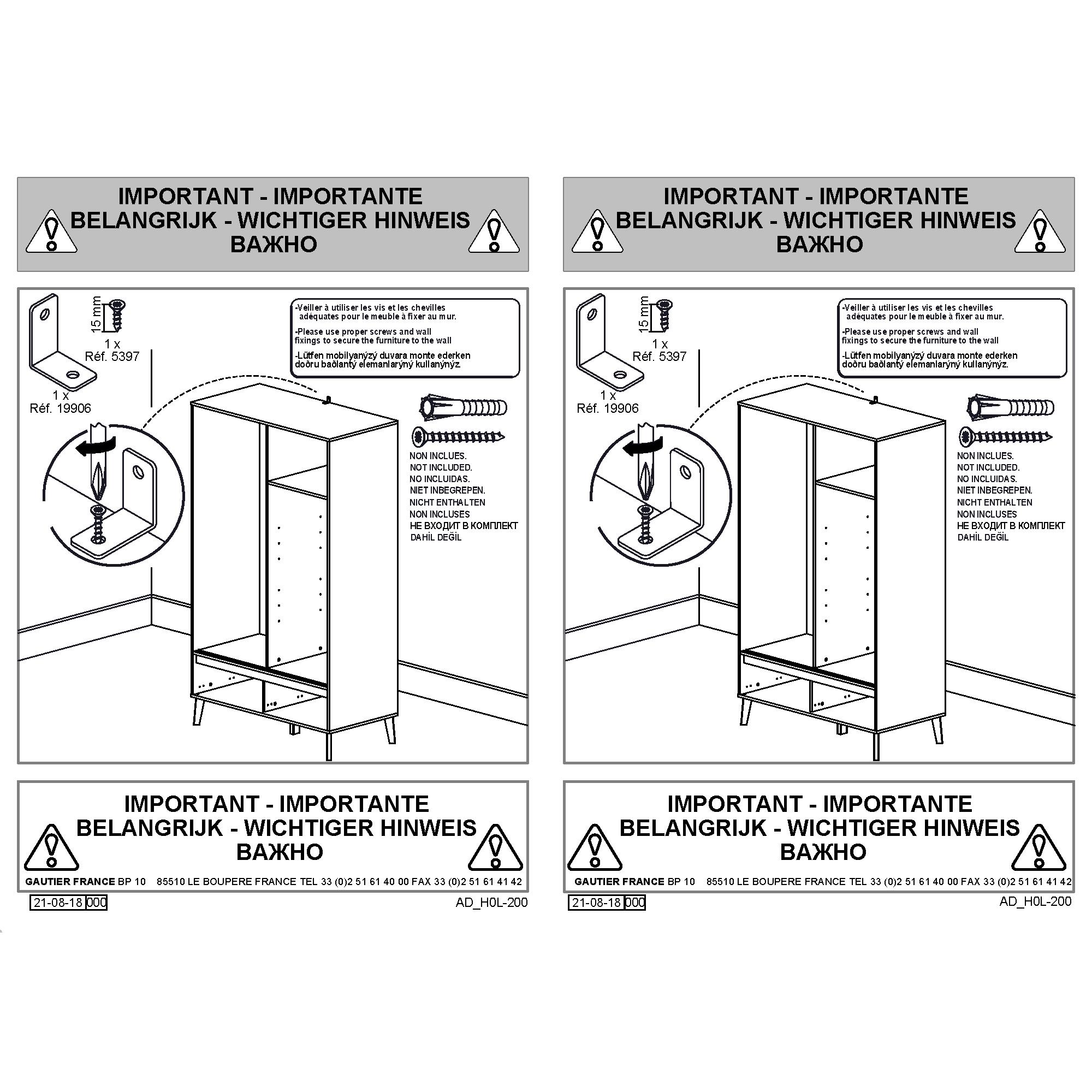 IMPORTANT - IMPORTANTE
BELANGRIJK - WICHTIGER HINWEIS
ВАЖНО

15 mm
1 x
Réf. 5397

1 x
Réf. 19906

-Veiller à utiliser les vis et les chevilles adéquates pour le meuble à fixer au mur.
-Please use proper screws and wall fixings to secure the furniture to the wall
-Lütfen mobilyanýzý duvara monte ederken doðru baðlantý elemanlarýný kullanýnýz.

NON INCLUES.
NOT INCLUDED.
NO INCLUIDAS.
NIET INBEGREPEN.
NICHT ENTHALTEN
NON INCLUSES
НЕ ВХОДИТ В КОМПЛЕКТ
DAHİL DEĞİL

IMPORTANT - IMPORTANTE
BELANGRIJK - WICHTIGER HINWEIS
ВАЖНО
GAUTIER FRANCE BP 10 85510 LE BOUPERE FRANCE TEL 33 (0)2 51 61 40 00 FAX 33 (0)2 51 61 41 42
21-08-18 000
AD_H0L-200

IMPORTANT - IMPORTANTE
BELANGRIJK - WICHTIGER HINWEIS
ВАЖНО

15 mm
1 x
Réf. 5397

1 x
Réf. 19906

-Veiller à utiliser les vis et les chevilles adéquates pour le meuble à fixer au mur.
-Please use proper screws and wall fixings to secure the furniture to the wall
-Lütfen mobilyanýzý duvara monte ederken doðru baðlantý elemanlarýný kullanýnýz.

NON INCLUES.
NOT INCLUDED.
NO INCLUIDAS.
NIET INBEGREPEN.
NICHT ENTHALTEN
NON INCLUSES
НЕ ВХОДИТ В КОМПЛЕКТ
DAHİL DEĞİL

IMPORTANT - IMPORTANTE
BELANGRIJK - WICHTIGER HINWEIS
ВАЖНО
GAUTIER FRANCE BP 10 85510 LE BOUPERE FRANCE TEL 33 (0)2 51 61 40 00 FAX 33 (0)2 51 61 41 42
21-08-18 000
AD_H0L-200