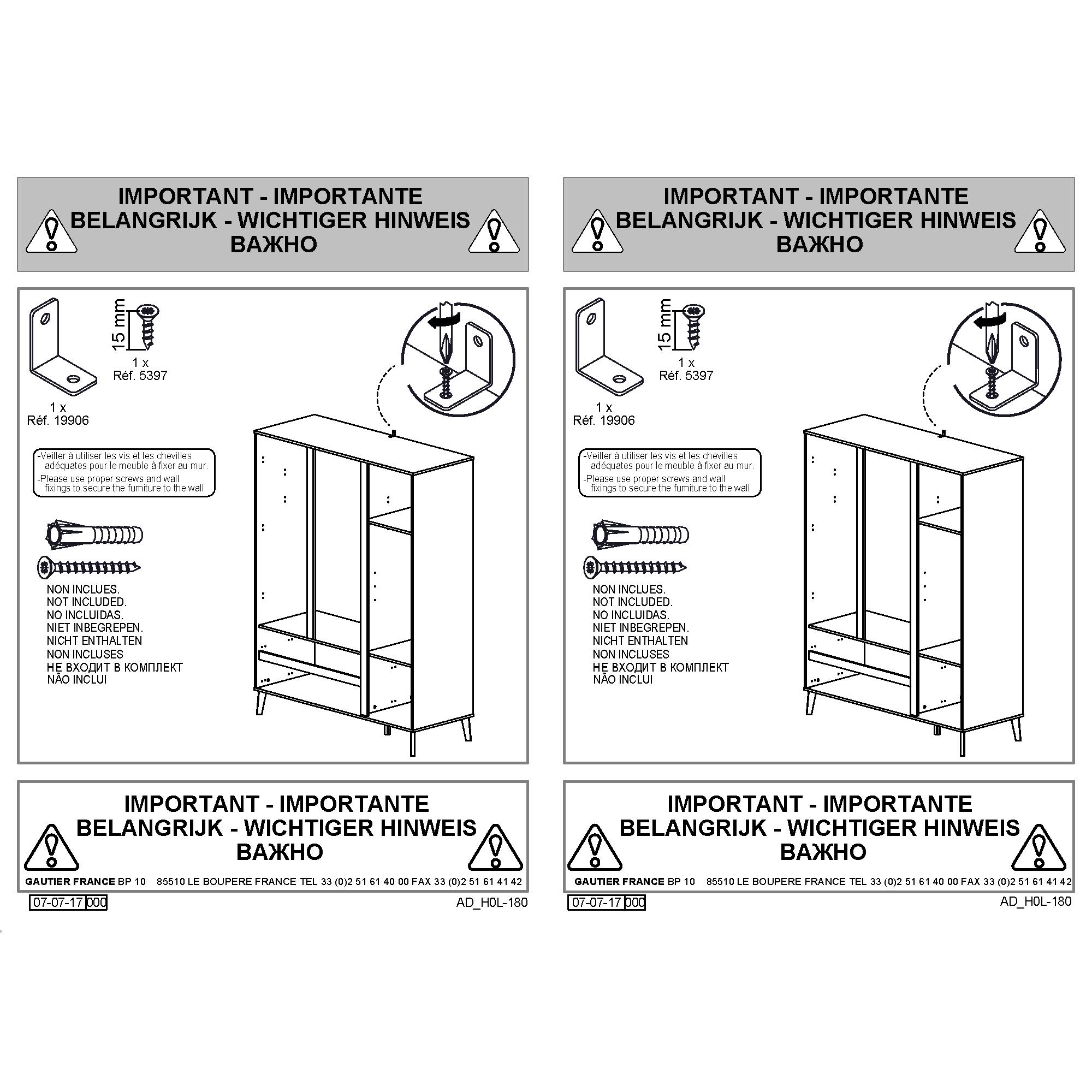 IMPORTANT - IMPORTANTE
BELANGRIJK - WICHTIGER HINWEIS
ВАЖНО

15 mm
1 x
Réf. 5397

1 x
Réf. 19906

-Veiller à utiliser les vis et les chevilles adéquates pour le meuble à fixer au mur.
-Please use proper screws and wall fixings to secure the furniture to the wall

NON INCLUES.
NOT INCLUDED.
NO INCLUIDAS.
NIET INBEGREPEN.
NICHT ENTHALTEN
NON INCLUSES
НЕ ВХОДИТ В КОМПЛЕКТ
NÃO INCLUI

IMPORTANT - IMPORTANTE
BELANGRIJK - WICHTIGER HINWEIS
ВАЖНО
GAUTIER FRANCE BP 10 85510 LE BOUPERE FRANCE TEL 33 (0)2 51 61 40 00 FAX 33 (0)2 51 61 41 42

07-07-17 000
AD_H0L-180

IMPORTANT - IMPORTANTE
BELANGRIJK - WICHTIGER HINWEIS
ВАЖНО

15 mm
1 x
Réf. 5397

1 x
Réf. 19906

-Veiller à utiliser les vis et les chevilles adéquates pour le meuble à fixer au mur.
-Please use proper screws and wall fixings to secure the furniture to the wall

NON INCLUES.
NOT INCLUDED.
NO INCLUIDAS.
NIET INBEGREPEN.
NICHT ENTHALTEN
NON INCLUSES
НЕ ВХОДИТ В КОМПЛЕКТ
NÃO INCLUI

IMPORTANT - IMPORTANTE
BELANGRIJK - WICHTIGER HINWEIS
ВАЖНО
GAUTIER FRANCE BP 10 85510 LE BOUPERE FRANCE TEL 33 (0)2 51 61 40 00 FAX 33 (0)2 51 61 41 42

07-07-17 000
AD_H0L-180