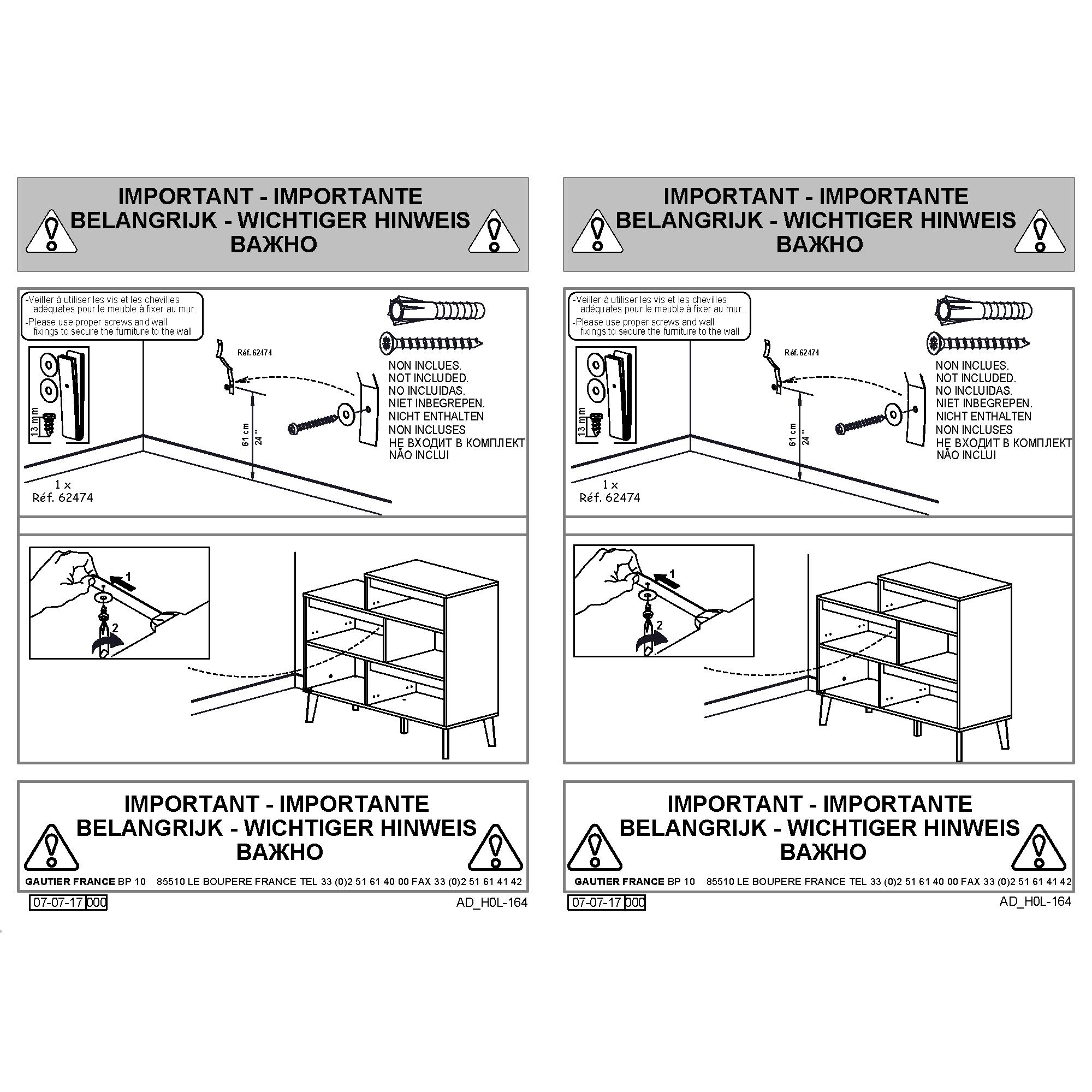 IMPORTANT - IMPORTANTE
BELANGRIJK - WICHTIGER HINWEIS
ВАЖНО

-Veiller à utiliser les vis et les chevilles adéquates pour le meuble à fixer au mur.
-Please use proper screws and wall fixings to secure the furniture to the wall

13 mm

Réf. 62474

61 cm
24 "

NON INCLUES.
NOT INCLUDED.
NO INCLUIDAS.
NIET INBEGREPEN.
NICHT ENTHALTEN
NON INCLUSES
НЕ ВХОДИТ В КОМПЛЕКТ
NÃO INCLUI

1 x
Réf. 62474

1
2

IMPORTANT - IMPORTANTE
BELANGRIJK - WICHTIGER HINWEIS
ВАЖНО

GAUTIER FRANCE BP 10 85510 LE BOUPERE FRANCE TEL 33 (0)2 51 61 40 00 FAX 33 (0)2 51 61 41 42

07-07-17 000

AD_H0L-164

IMPORTANT - IMPORTANTE
BELANGRIJK - WICHTIGER HINWEIS
ВАЖНО

-Veiller à utiliser les vis et les chevilles adéquates pour le meuble à fixer au mur.
-Please use proper screws and wall fixings to secure the furniture to the wall

13 mm

Réf. 62474

61 cm
24 "

NON INCLUES.
NOT INCLUDED.
NO INCLUIDAS.
NIET INBEGREPEN.
NICHT ENTHALTEN
NON INCLUSES
НЕ ВХОДИТ В КОМПЛЕКТ
NÃO INCLUI

1 x
Réf. 62474

1
2

IMPORTANT - IMPORTANTE
BELANGRIJK - WICHTIGER HINWEIS
ВАЖНО

GAUTIER FRANCE BP 10 85510 LE BOUPERE FRANCE TEL 33 (0)2 51 61 40 00 FAX 33 (0)2 51 61 41 42

07-07-17 000

AD_H0L-164