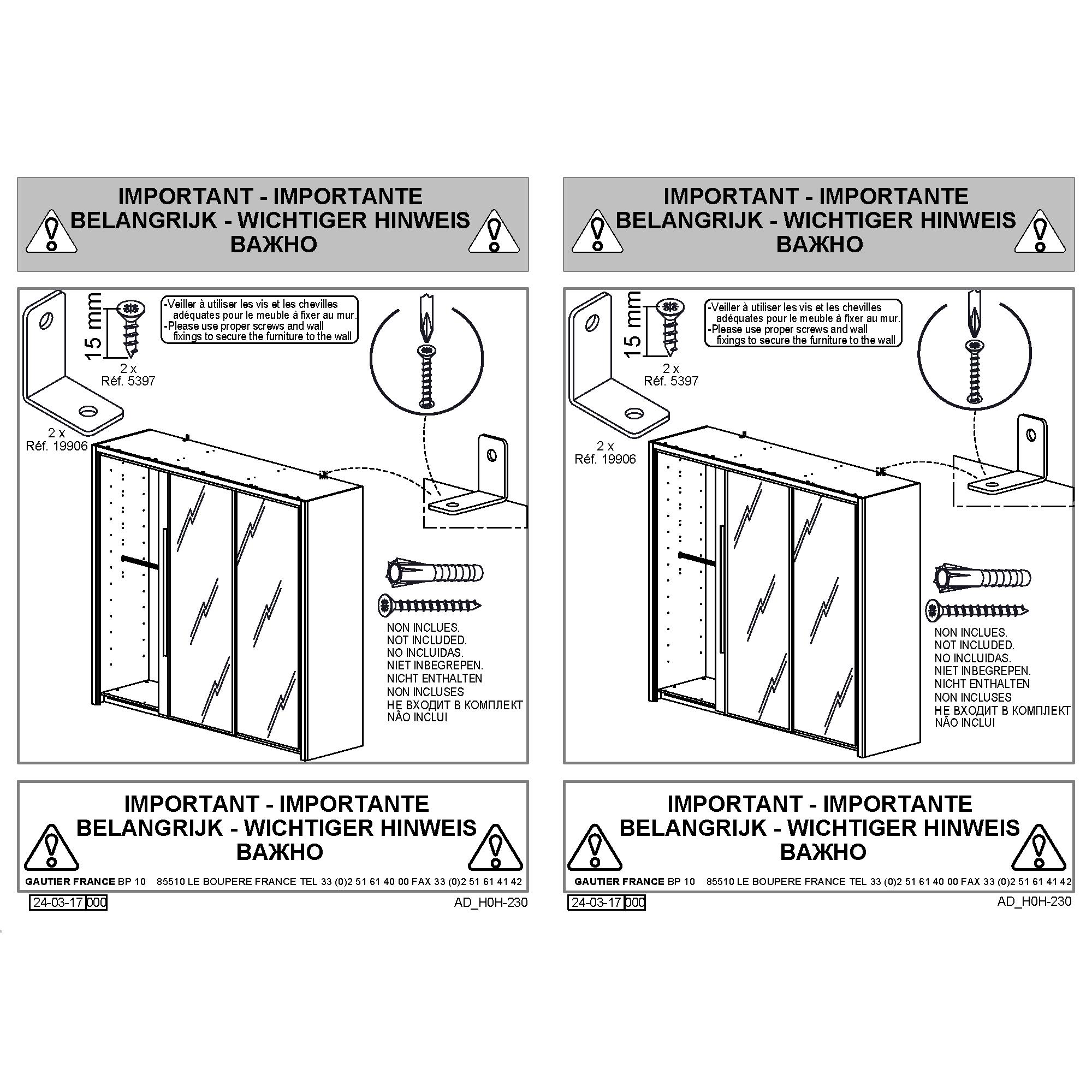 IMPORTANT - IMPORTANTE
BELANGRIJK - WICHTIGER HINWEIS
ВАЖНО

15 mm

2 x
Réf. 5397

-Veiller à utiliser les vis et les chevilles adéquates pour le meuble à fixer au mur.
-Please use proper screws and wall fixings to secure the furniture to the wall

2 x
Réf. 19906

NON INCLUES.
NOT INCLUDED.
NO INCLUIDAS.
NIET INBEGREPEN.
NICHT ENTHALTEN
NON INCLUSES
НЕ ВХОДИТ В КОМПЛЕКТ
NÃO INCLUI

IMPORTANT - IMPORTANTE
BELANGRIJK - WICHTIGER HINWEIS
ВАЖНО

GAUTIER FRANCE BP 10 85510 LE BOUPERE FRANCE TEL 33 (0)2 51 61 40 00 FAX 33 (0)2 51 61 41 42

24-03-17 000

AD_H0H-230

IMPORTANT - IMPORTANTE
BELANGRIJK - WICHTIGER HINWEIS
ВАЖНО

15 mm

2 x
Réf. 5397

-Veiller à utiliser les vis et les chevilles adéquates pour le meuble à fixer au mur.
-Please use proper screws and wall fixings to secure the furniture to the wall

2 x
Réf. 19906

NON INCLUES.
NOT INCLUDED.
NO INCLUIDAS.
NIET INBEGREPEN.
NICHT ENTHALTEN
NON INCLUSES
НЕ ВХОДИТ В КОМПЛЕКТ
NÃO INCLUI

IMPORTANT - IMPORTANTE
BELANGRIJK - WICHTIGER HINWEIS
ВАЖНО

GAUTIER FRANCE BP 10 85510 LE BOUPERE FRANCE TEL 33 (0)2 51 61 40 00 FAX 33 (0)2 51 61 41 42

24-03-17 000

AD_H0H-230