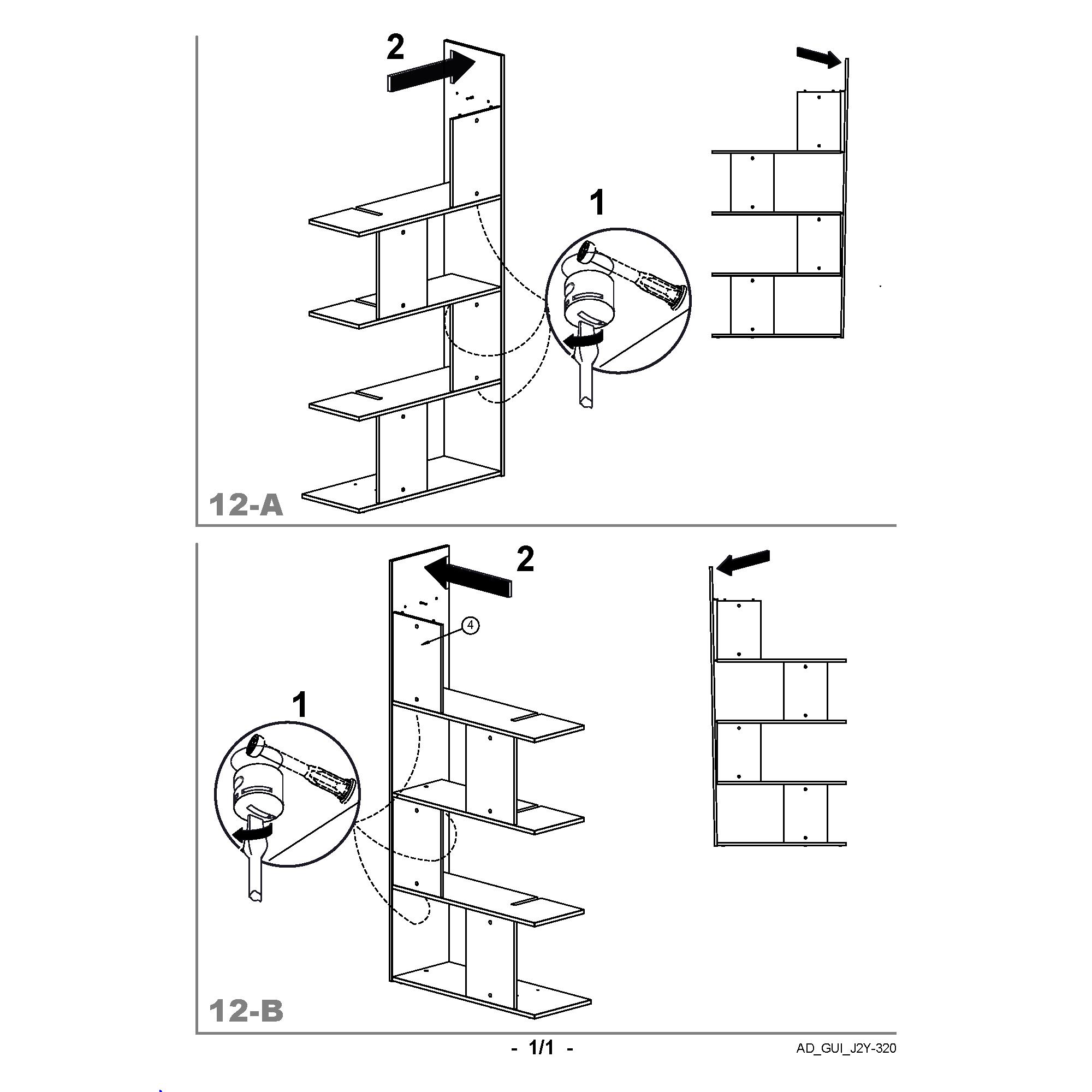 2

1

12-A

2

4

1

12-B

- 1/1 -

AD_GUI_J2Y-320