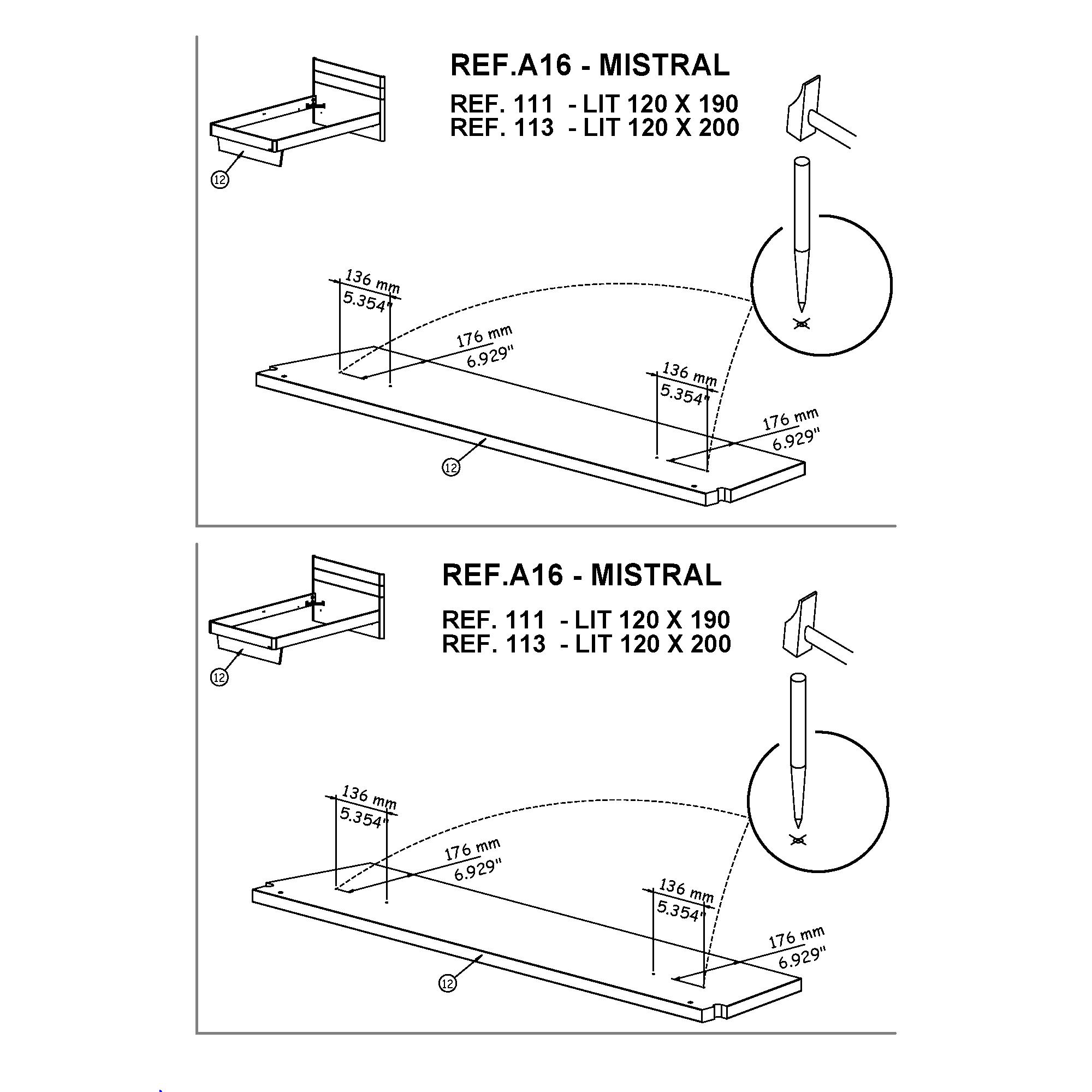 REF.A16 - MISTRAL

REF. 111 - LIT 120 X 190
REF. 113 - LIT 120 X 200

12

136 mm
5.354"

176 mm
6.929"

136 mm
5.354"

176 mm
6.929"

12

REF.A16 - MISTRAL

REF. 111 - LIT 120 X 190
REF. 113 - LIT 120 X 200

12

136 mm
5.354"

176 mm
6.929"

136 mm
5.354"

176 mm
6.929"

12