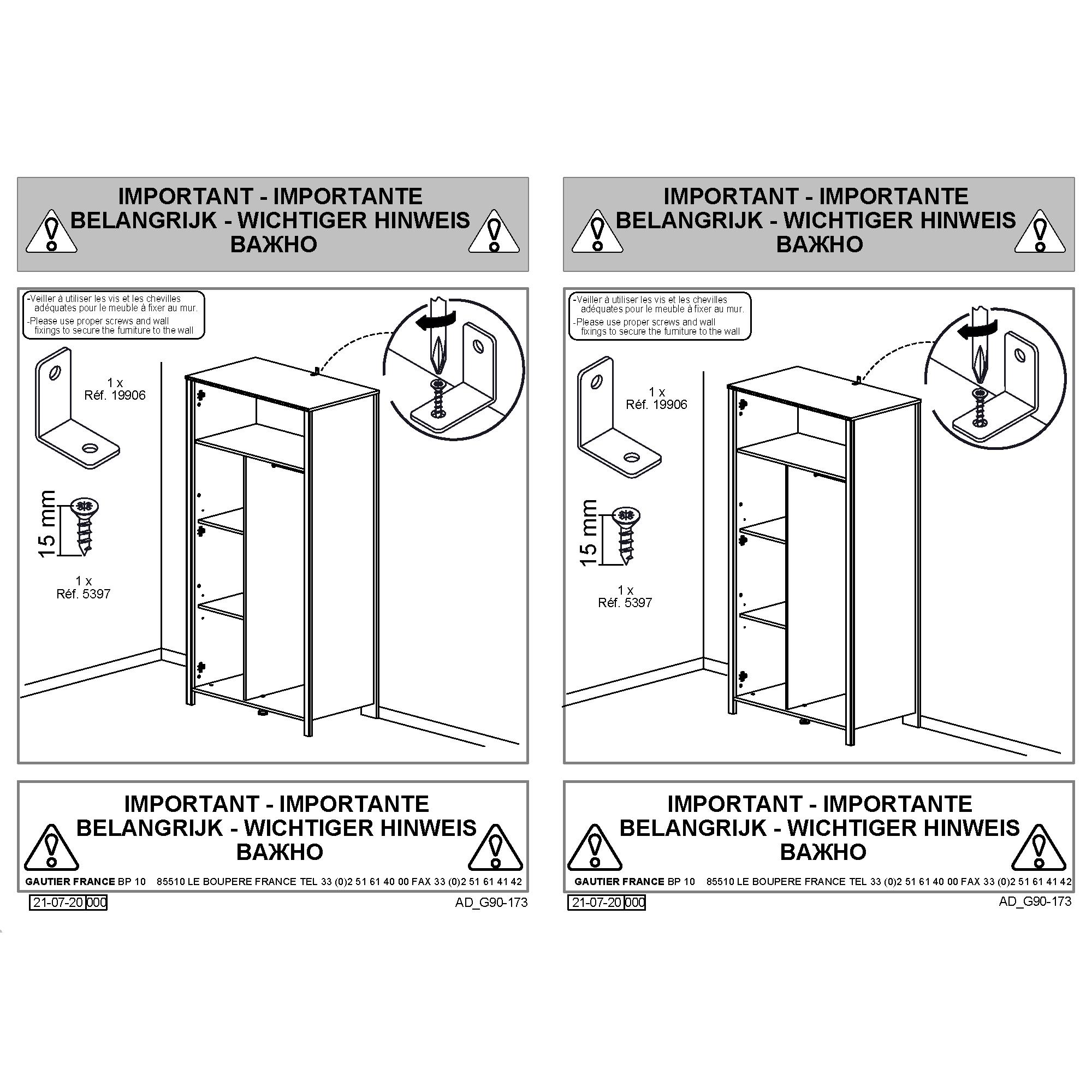 IMPORTANT - IMPORTANTE
BELANGRIJK - WICHTIGER HINWEIS
ВАЖНО

-Veiller à utiliser les vis et les chevilles adéquates pour le meuble à fixer au mur.
-Please use proper screws and wall fixings to secure the furniture to the wall

1 x
Réf. 19906

15 mm

1 x
Réf. 5397

IMPORTANT - IMPORTANTE
BELANGRIJK - WICHTIGER HINWEIS
ВАЖНО

GAUTIER FRANCE BP 10 85510 LE BOUPERE FRANCE TEL 33 (0)2 51 61 40 00 FAX 33 (0)2 51 61 41 42

21-07-20 000

AD_G90-173

IMPORTANT - IMPORTANTE
BELANGRIJK - WICHTIGER HINWEIS
ВАЖНО

-Veiller à utiliser les vis et les chevilles adéquates pour le meuble à fixer au mur.
-Please use proper screws and wall fixings to secure the furniture to the wall

1 x
Réf. 19906

15 mm

1 x
Réf. 5397

IMPORTANT - IMPORTANTE
BELANGRIJK - WICHTIGER HINWEIS
ВАЖНО

GAUTIER FRANCE BP 10 85510 LE BOUPERE FRANCE TEL 33 (0)2 51 61 40 00 FAX 33 (0)2 51 61 41 42

21-07-20 000

AD_G90-173