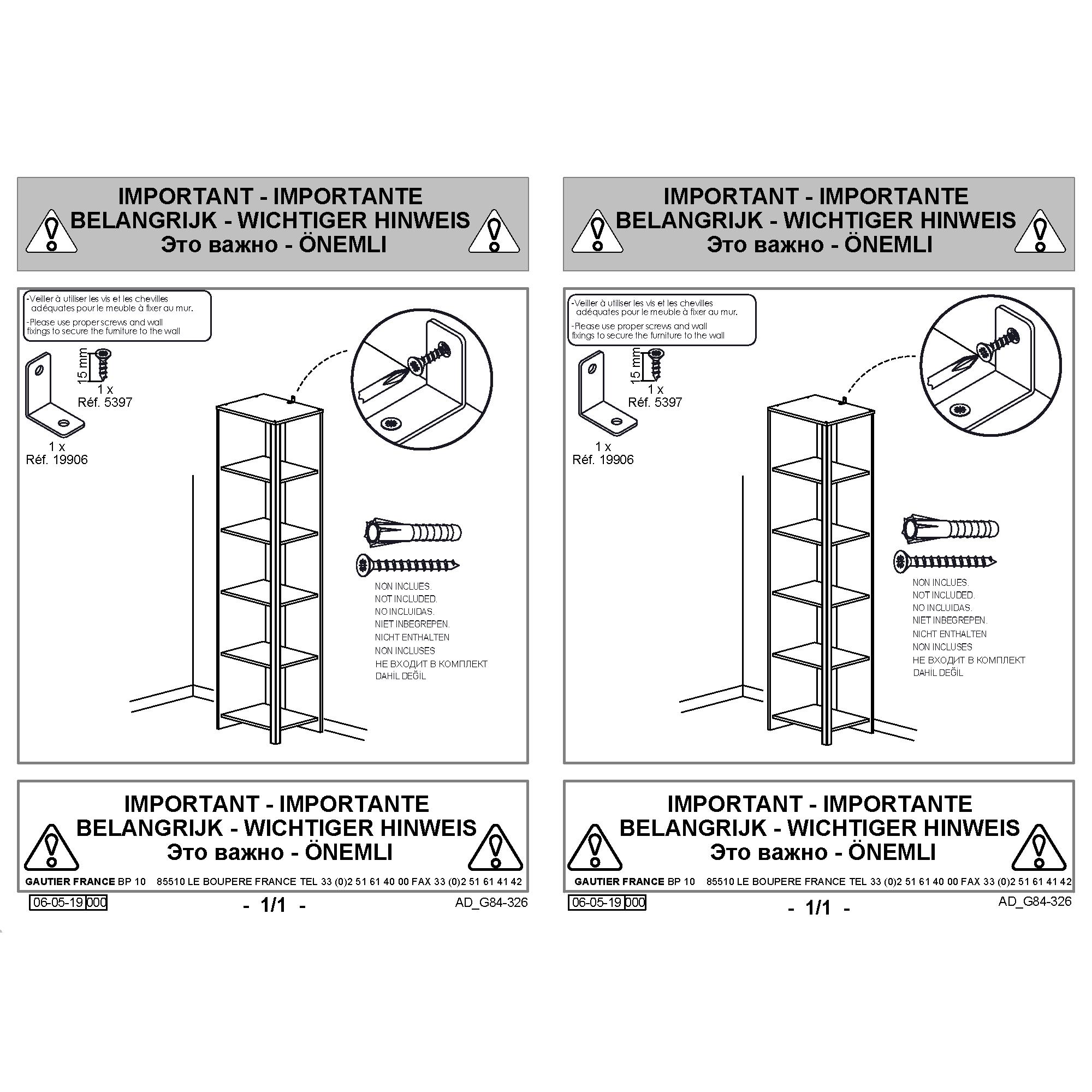 IMPORTANT - IMPORTANTE
BELANGRIJK - WICHTIGER HINWEIS
Это важно - ÖNEMLI

-Veiller à utiliser les vis et les chevilles adéquates pour le meuble à fixer au mur.
-Please use proper screws and wall fixings to secure the furniture to the wall

15 mm
1 x
Réf. 5397

1 x
Réf. 19906

NON INCLUES.
NOT INCLUDED.
NO INCLUIDAS.
NIET INBEGREPEN.
NICHT ENTHALTEN
NON INCLUSES
НЕ ВХОДИТ В КОМПЛЕКТ
DAHİL DEĞİL

IMPORTANT - IMPORTANTE
BELANGRIJK - WICHTIGER HINWEIS
Это важно - ÖNEMLI

GAUTIER FRANCE BP 10 85510 LE BOUPERE FRANCE TEL 33 (0)2 51 61 40 00 FAX 33 (0)2 51 61 41 42

06-05-19 000
- 1/1 -
AD_G84-326

IMPORTANT - IMPORTANTE
BELANGRIJK - WICHTIGER HINWEIS
Это важно - ÖNEMLI

-Veiller à utiliser les vis et les chevilles adéquates pour le meuble à fixer au mur.
-Please use proper screws and wall fixings to secure the furniture to the wall

15 mm
1 x
Réf. 5397

1 x
Réf. 19906

NON INCLUES.
NOT INCLUDED.
NO INCLUIDAS.
NIET INBEGREPEN.
NICHT ENTHALTEN
NON INCLUSES
НЕ ВХОДИТ В КОМПЛЕКТ
DAHİL DEĞİL

IMPORTANT - IMPORTANTE
BELANGRIJK - WICHTIGER HINWEIS
Это важно - ÖNEMLI

GAUTIER FRANCE BP 10 85510 LE BOUPERE FRANCE TEL 33 (0)2 51 61 40 00 FAX 33 (0)2 51 61 41 42

06-05-19 000
- 1/1 -
AD_G84-326