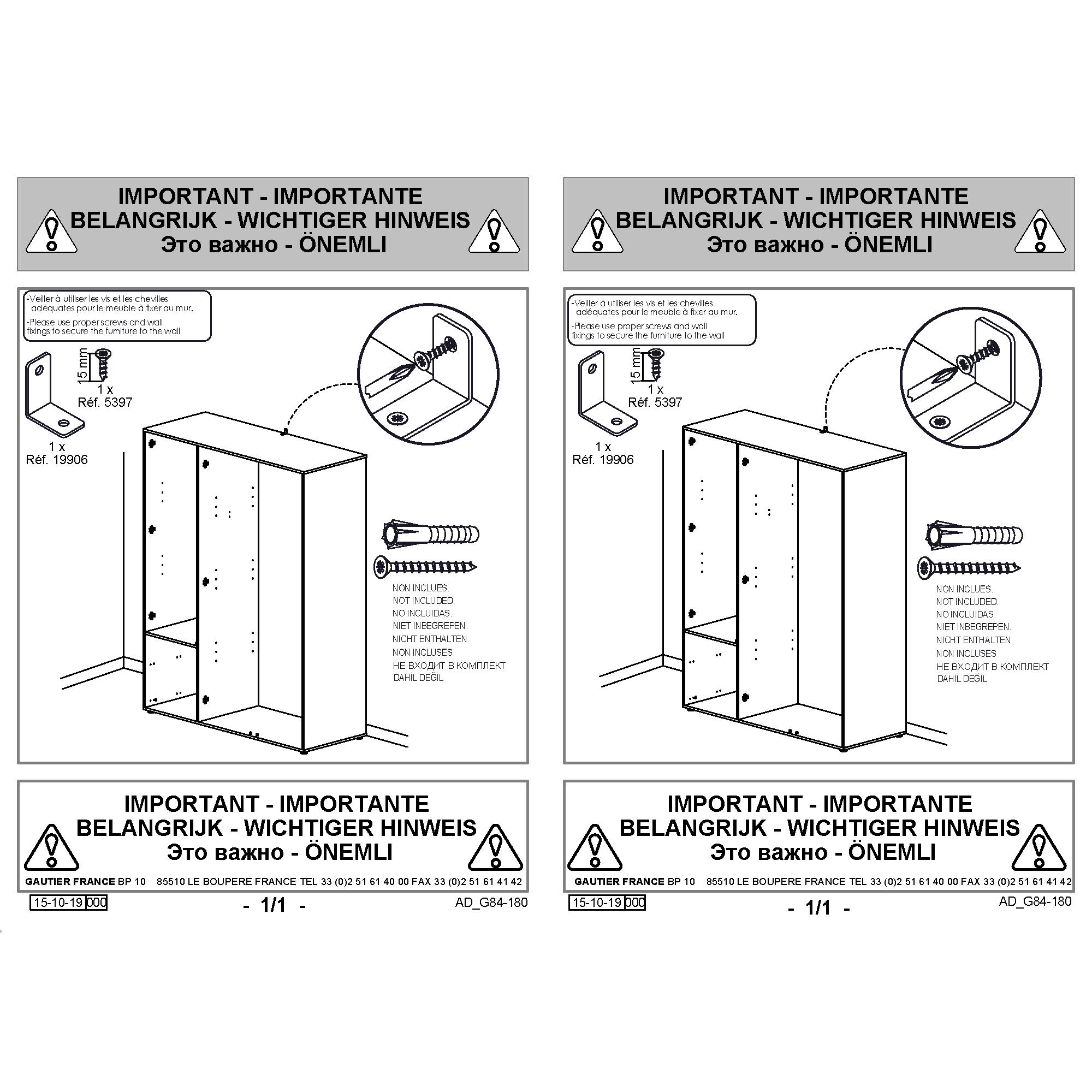 IMPORTANT - IMPORTANTE
BELANGRIJK - WICHTIGER HINWEIS
Это важно - ÖNEMLI

-Veiller à utiliser les vis et les chevilles adéquates pour le meuble à fixer au mur.
-Please use proper screws and wall fixings to secure the furniture to the wall

15 mm
1 x
Réf. 5397

1 x
Réf. 19906

NON INCLUES.
NOT INCLUDED.
NO INCLUIDAS.
NIET INBEGREPEN.
NICHT ENTHALTEN
NON INCLUSES
НЕ ВХОДИТ В КОМПЛЕКТ
DAHİL DEĞİL

IMPORTANT - IMPORTANTE
BELANGRIJK - WICHTIGER HINWEIS
Это важно - ÖNEMLI

GAUTIER FRANCE BP 10 85510 LE BOUPERE FRANCE TEL 33 (0)2 51 61 40 00 FAX 33 (0)2 51 61 41 42

15-10-19 000
- 1/1 -
AD_G84-180

IMPORTANT - IMPORTANTE
BELANGRIJK - WICHTIGER HINWEIS
Это важно - ÖNEMLI

-Veiller à utiliser les vis et les chevilles adéquates pour le meuble à fixer au mur.
-Please use proper screws and wall fixings to secure the furniture to the wall

15 mm
1 x
Réf. 5397

1 x
Réf. 19906

NON INCLUES.
NOT INCLUDED.
NO INCLUIDAS.
NIET INBEGREPEN.
NICHT ENTHALTEN
NON INCLUSES
НЕ ВХОДИТ В КОМПЛЕКТ
DAHİL DEĞİL

IMPORTANT - IMPORTANTE
BELANGRIJK - WICHTIGER HINWEIS
Это важно - ÖNEMLI

GAUTIER FRANCE BP 10 85510 LE BOUPERE FRANCE TEL 33 (0)2 51 61 40 00 FAX 33 (0)2 51 61 41 42

15-10-19 000
- 1/1 -
AD_G84-180