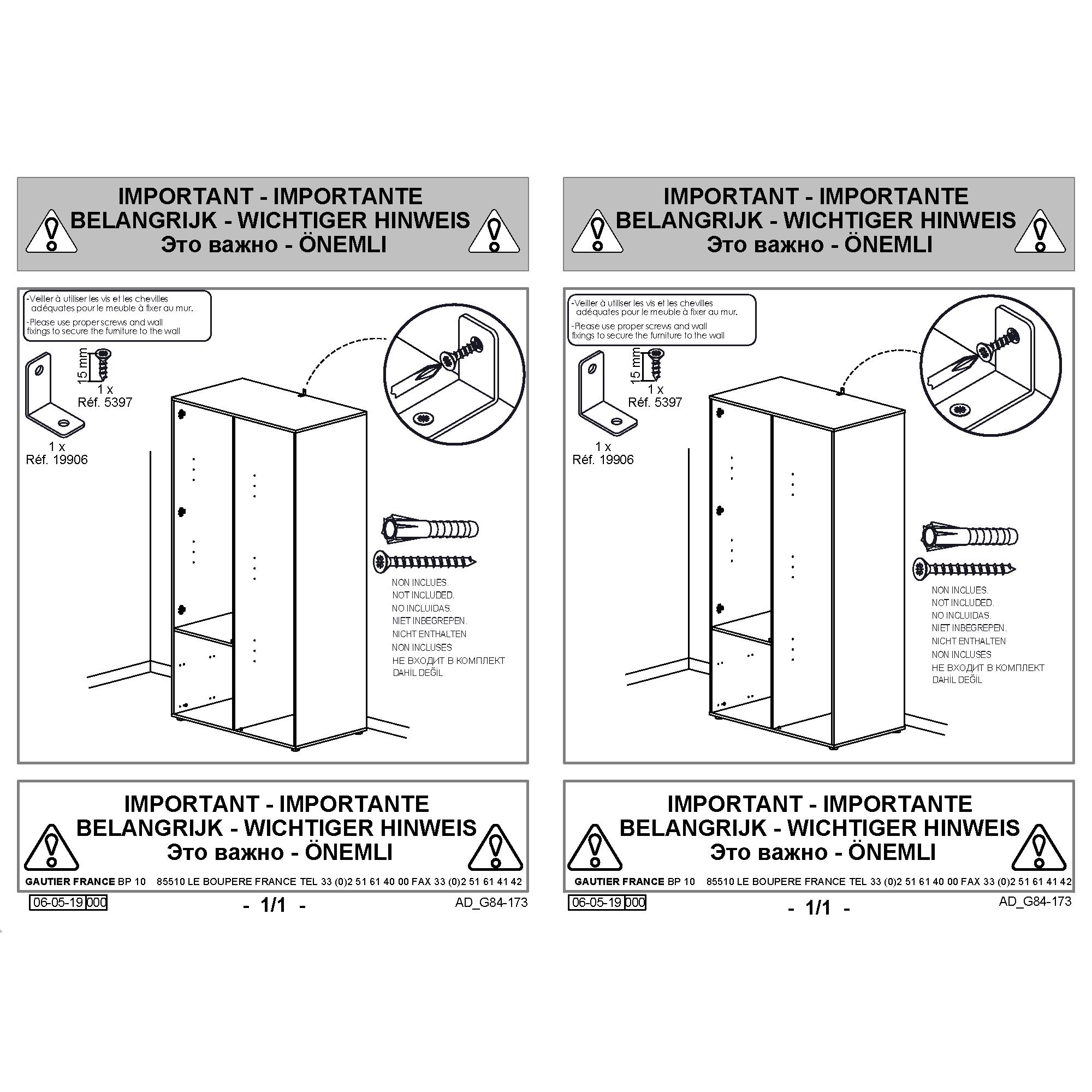 IMPORTANT - IMPORTANTE
BELANGRIJK - WICHTIGER HINWEIS
Это важно - ÖNEMLI

-Veiller à utiliser les vis et les chevilles adéquates pour le meuble à fixer au mur.
-Please use proper screws and wall fixings to secure the furniture to the wall

15 mm
1 x
Réf. 5397

1 x
Réf. 19906

NON INCLUES.
NOT INCLUDED.
NO INCLUIDAS.
NIET INBEGREPEN.
NICHT ENTHALTEN
NON INCLUSES
НЕ ВХОДИТ В КОМПЛЕКТ
DAHİL DEĞİL

IMPORTANT - IMPORTANTE
BELANGRIJK - WICHTIGER HINWEIS
Это важно - ÖNEMLI

GAUTIER FRANCE BP 10 85510 LE BOUPERE FRANCE TEL 33 (0)2 51 61 40 00 FAX 33 (0)2 51 61 41 42

06-05-19 000
- 1/1 -
AD_G84-173

IMPORTANT - IMPORTANTE
BELANGRIJK - WICHTIGER HINWEIS
Это важно - ÖNEMLI

-Veiller à utiliser les vis et les chevilles adéquates pour le meuble à fixer au mur.
-Please use proper screws and wall fixings to secure the furniture to the wall

15 mm
1 x
Réf. 5397

1 x
Réf. 19906

NON INCLUES.
NOT INCLUDED.
NO INCLUIDAS.
NIET INBEGREPEN.
NICHT ENTHALTEN
NON INCLUSES
НЕ ВХОДИТ В КОМПЛЕКТ
DAHİL DEĞİL

IMPORTANT - IMPORTANTE
BELANGRIJK - WICHTIGER HINWEIS
Это важно - ÖNEMLI

GAUTIER FRANCE BP 10 85510 LE BOUPERE FRANCE TEL 33 (0)2 51 61 40 00 FAX 33 (0)2 51 61 41 42

06-05-19 000
- 1/1 -
AD_G84-173