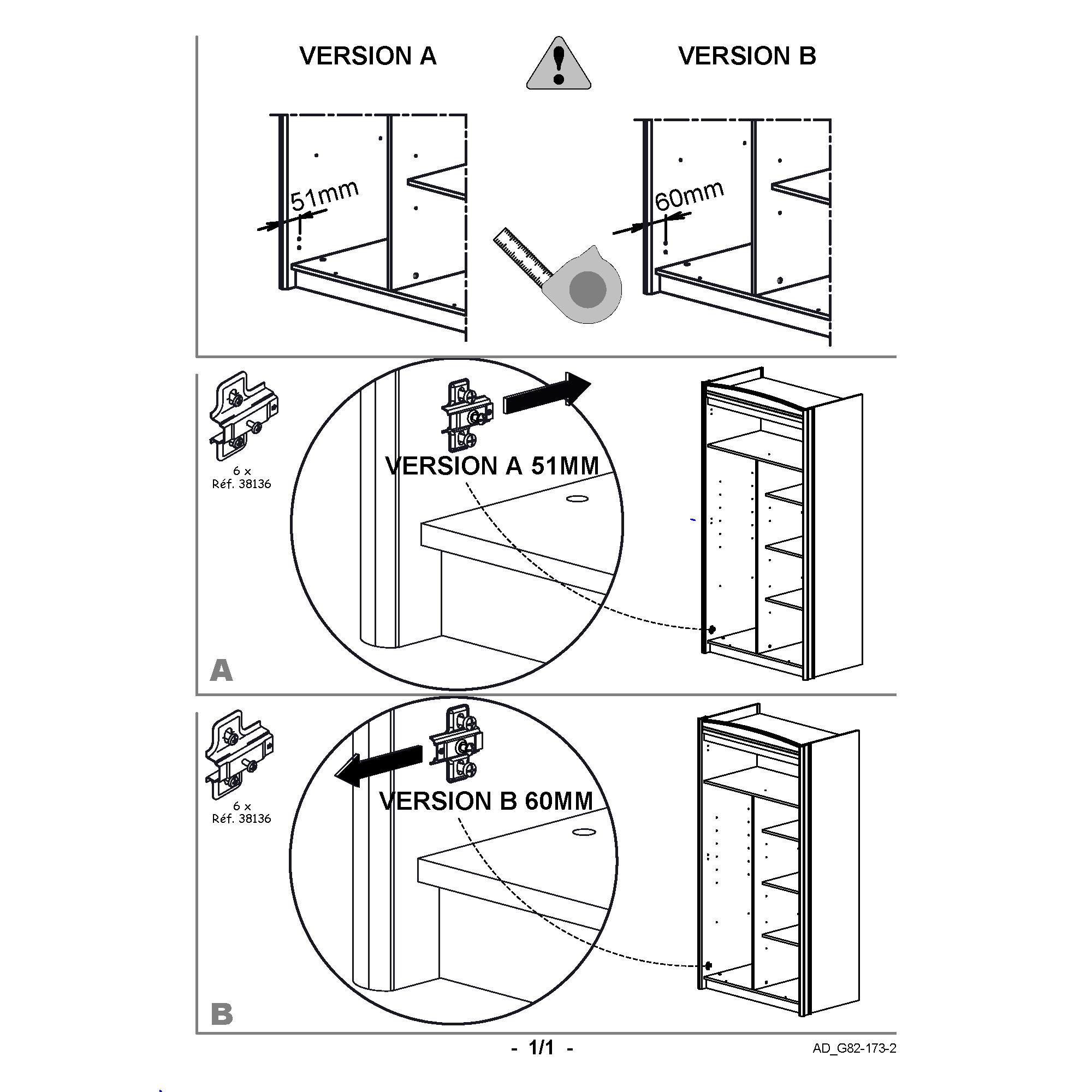 VERSION A

VERSION B

51mm

60mm

6 x
Réf. 38136

VERSION A 51MM

A

6 x
Réf. 38136

VERSION B 60MM

B

- 1/1 -

AD_G82-173-2