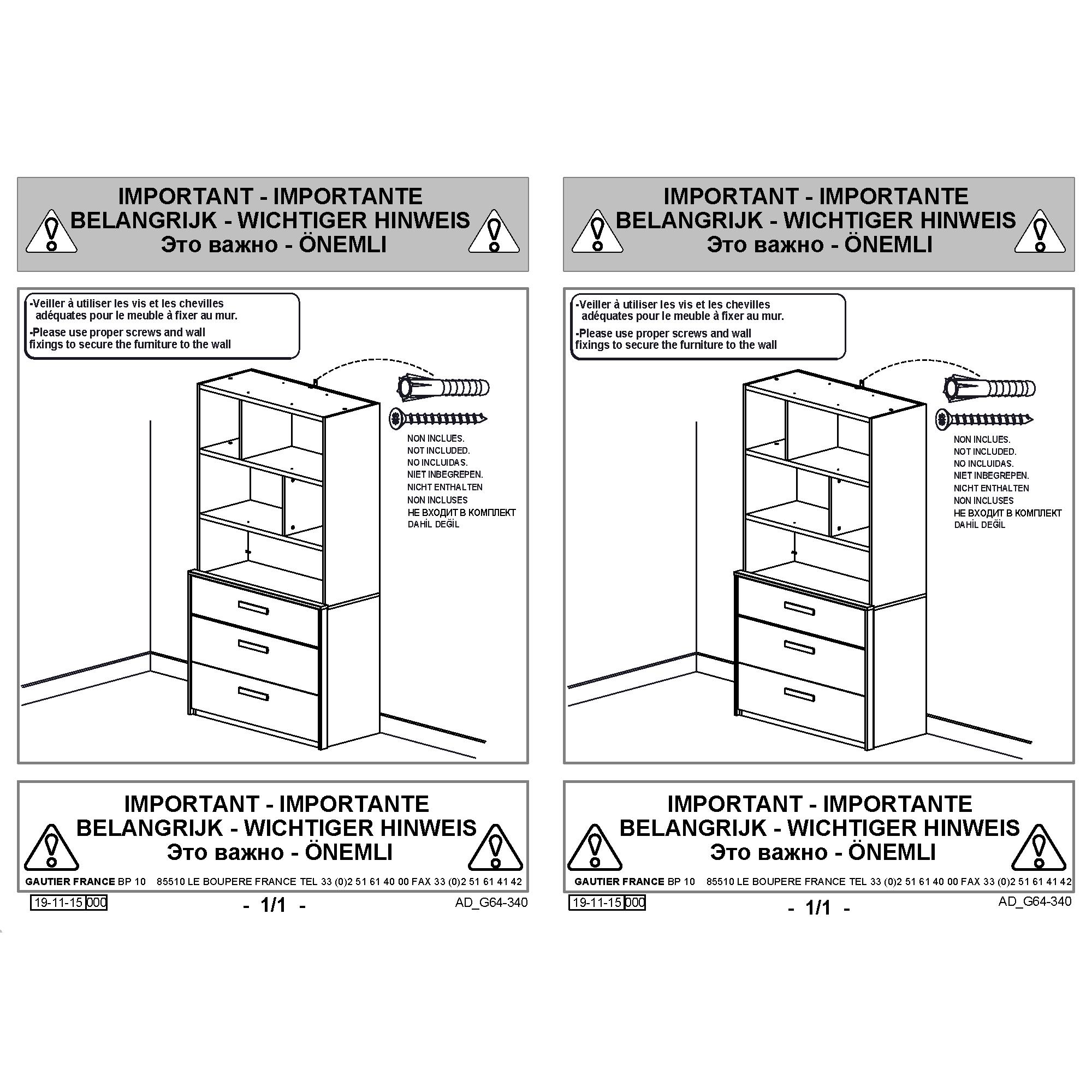 IMPORTANT - IMPORTANTE
BELANGRIJK - WICHTIGER HINWEIS
Это важно - ÖNEMLI

-Veiller à utiliser les vis et les chevilles adéquates pour le meuble à fixer au mur.

-Please use proper screws and wall fixings to secure the furniture to the wall

NON INCLUES.
NOT INCLUDED.
NO INCLUIDAS.
NIET INBEGREPEN.
NICHT ENTHALTEN
NON INCLUSES
НЕ ВХОДИТ В КОМПЛЕКТ
DAHİL DEĞİL

IMPORTANT - IMPORTANTE
BELANGRIJK - WICHTIGER HINWEIS
Это важно - ÖNEMLI

GAUTIER FRANCE BP 10 85510 LE BOUPERE FRANCE TEL 33 (0)2 51 61 40 00 FAX 33 (0)2 51 61 41 42

19-11-15 000

- 1/1 -

AD_G64-340

IMPORTANT - IMPORTANTE
BELANGRIJK - WICHTIGER HINWEIS
Это важно - ÖNEMLI

-Veiller à utiliser les vis et les chevilles adéquates pour le meuble à fixer au mur.

-Please use proper screws and wall fixings to secure the furniture to the wall

NON INCLUES.
NOT INCLUDED.
NO INCLUIDAS.
NIET INBEGREPEN.
NICHT ENTHALTEN
NON INCLUSES
НЕ ВХОДИТ В КОМПЛЕКТ
DAHİL DEĞİL

IMPORTANT - IMPORTANTE
BELANGRIJK - WICHTIGER HINWEIS
Это важно - ÖNEMLI

GAUTIER FRANCE BP 10 85510 LE BOUPERE FRANCE TEL 33 (0)2 51 61 40 00 FAX 33 (0)2 51 61 41 42

19-11-15 000

- 1/1 -

AD_G64-340