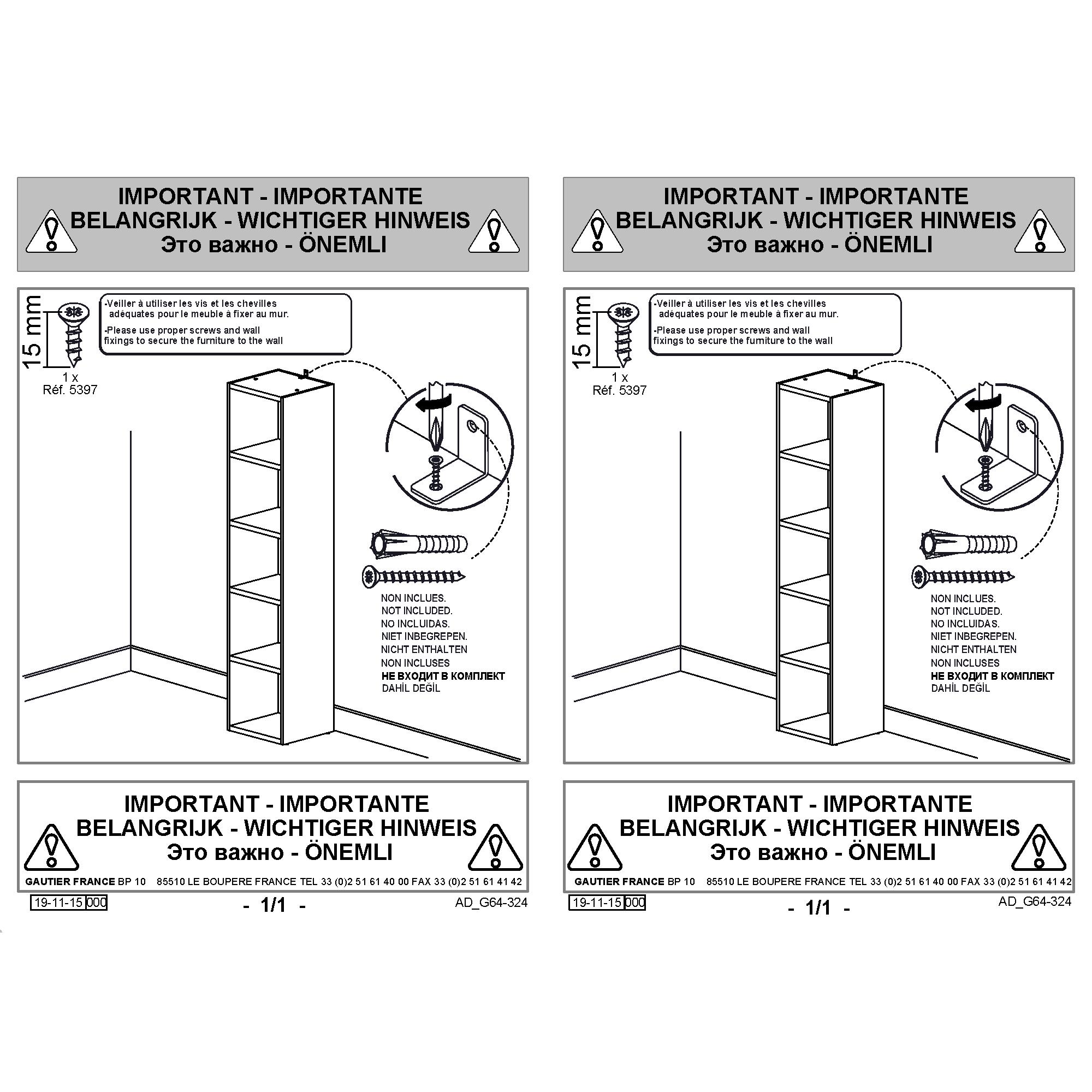 IMPORTANT - IMPORTANTE
BELANGRIJK - WICHTIGER HINWEIS
Это важно - ÖNEMLI

15 mm

1 x
Réf. 5397

-Veiller à utiliser les vis et les chevilles adéquates pour le meuble à fixer au mur.

-Please use proper screws and wall fixings to secure the furniture to the wall

NON INCLUES.
NOT INCLUDED.
NO INCLUIDAS.
NIET INBEGREPEN.
NICHT ENTHALTEN
NON INCLUSES
НЕ ВХОДИТ В КОМПЛЕКТ
DAHİL DEĞİL

IMPORTANT - IMPORTANTE
BELANGRIJK - WICHTIGER HINWEIS
Это важно - ÖNEMLI

GAUTIER FRANCE BP 10 85510 LE BOUPERE FRANCE TEL 33 (0)2 51 61 40 00 FAX 33 (0)2 51 61 41 42

19-11-15 000

- 1/1 -

AD_G64-324

IMPORTANT - IMPORTANTE
BELANGRIJK - WICHTIGER HINWEIS
Это важно - ÖNEMLI

15 mm

1 x
Réf. 5397

-Veiller à utiliser les vis et les chevilles adéquates pour le meuble à fixer au mur.

-Please use proper screws and wall fixings to secure the furniture to the wall

NON INCLUES.
NOT INCLUDED.
NO INCLUIDAS.
NIET INBEGREPEN.
NICHT ENTHALTEN
NON INCLUSES
НЕ ВХОДИТ В КОМПЛЕКТ
DAHİL DEĞİL

IMPORTANT - IMPORTANTE
BELANGRIJK - WICHTIGER HINWEIS
Это важно - ÖNEMLI

GAUTIER FRANCE BP 10 85510 LE BOUPERE FRANCE TEL 33 (0)2 51 61 40 00 FAX 33 (0)2 51 61 41 42

19-11-15 000

- 1/1 -

AD_G64-324