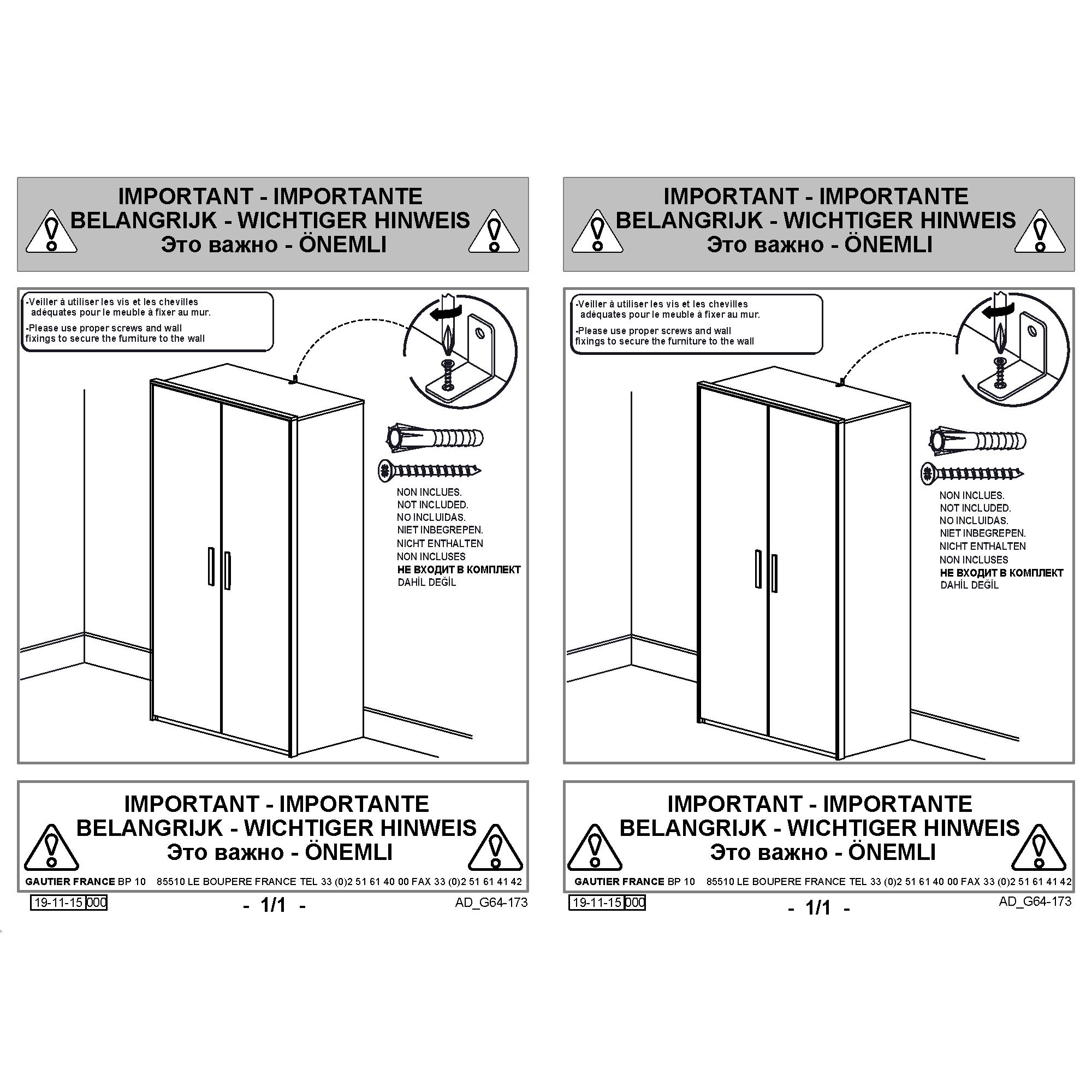 IMPORTANT - IMPORTANTE
BELANGRIJK - WICHTIGER HINWEIS
Это важно - ÖNEMLI

-Veiller à utiliser les vis et les chevilles adéquates pour le meuble à fixer au mur.

-Please use proper screws and wall fixings to secure the furniture to the wall

NON INCLUES.
NOT INCLUDED.
NO INCLUIDAS.
NIET INBEGREPEN.
NICHT ENTHALTEN
NON INCLUSES
НЕ ВХОДИТ В КОМПЛЕКТ
DAHİL DEĞİL

IMPORTANT - IMPORTANTE
BELANGRIJK - WICHTIGER HINWEIS
Это важно - ÖNEMLI

GAUTIER FRANCE BP 10 85510 LE BOUPERE FRANCE TEL 33 (0)2 51 61 40 00 FAX 33 (0)2 51 61 41 42

19-11-15 000 - 1/1 - AD_G64-173

IMPORTANT - IMPORTANTE
BELANGRIJK - WICHTIGER HINWEIS
Это важно - ÖNEMLI

-Veiller à utiliser les vis et les chevilles adéquates pour le meuble à fixer au mur.

-Please use proper screws and wall fixings to secure the furniture to the wall

NON INCLUES.
NOT INCLUDED.
NO INCLUIDAS.
NIET INBEGREPEN.
NICHT ENTHALTEN
NON INCLUSES
НЕ ВХОДИТ В КОМПЛЕКТ
DAHİL DEĞİL

IMPORTANT - IMPORTANTE
BELANGRIJK - WICHTIGER HINWEIS
Это важно - ÖNEMLI

GAUTIER FRANCE BP 10 85510 LE BOUPERE FRANCE TEL 33 (0)2 51 61 40 00 FAX 33 (0)2 51 61 41 42

19-11-15 000 - 1/1 - AD_G64-173