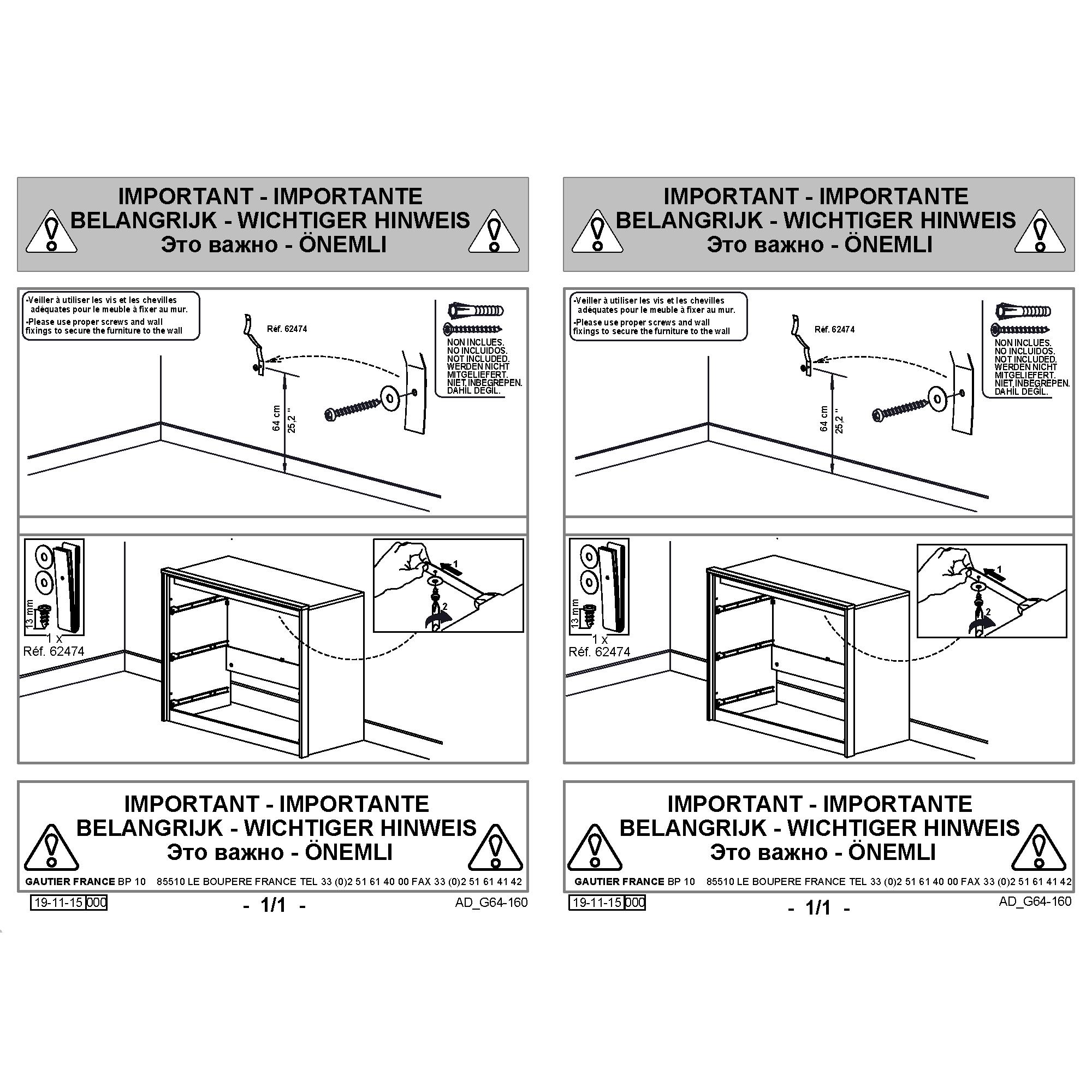 IMPORTANT - IMPORTANTE
BELANGRIJK - WICHTIGER HINWEIS
Это важно - ÖNEMLI

-Veiller à utiliser les vis et les chevilles adéquates pour le meuble à fixer au mur.
-Please use proper screws and wall fixings to secure the furniture to the wall

Réf. 62474

NON INCLUES.
NO INCLUIDOS.
NOT INCLUDED.
WERDEN NICHT MITGELIEFERT.
NIET INBEGREPEN.
DAHIL DEGIL.

64 cm
25,2 "

13 mm
1 x
Réf. 62474

1
2

IMPORTANT - IMPORTANTE
BELANGRIJK - WICHTIGER HINWEIS
Это важно - ÖNEMLI

GAUTIER FRANCE BP 10 85510 LE BOUPERE FRANCE TEL 33 (0)2 51 61 40 00 FAX 33 (0)2 51 61 41 42

19-11-15 000
- 1/1 -
AD_G64-160

IMPORTANT - IMPORTANTE
BELANGRIJK - WICHTIGER HINWEIS
Это важно - ÖNEMLI

-Veiller à utiliser les vis et les chevilles adéquates pour le meuble à fixer au mur.
-Please use proper screws and wall fixings to secure the furniture to the wall

Réf. 62474

NON INCLUES.
NO INCLUIDOS.
NOT INCLUDED.
WERDEN NICHT MITGELIEFERT.
NIET INBEGREPEN.
DAHIL DEGIL.

64 cm
25,2 "

13 mm
1 x
Réf. 62474

1
2

IMPORTANT - IMPORTANTE
BELANGRIJK - WICHTIGER HINWEIS
Это важно - ÖNEMLI

GAUTIER FRANCE BP 10 85510 LE BOUPERE FRANCE TEL 33 (0)2 51 61 40 00 FAX 33 (0)2 51 61 41 42

19-11-15 000
- 1/1 -
AD_G64-160