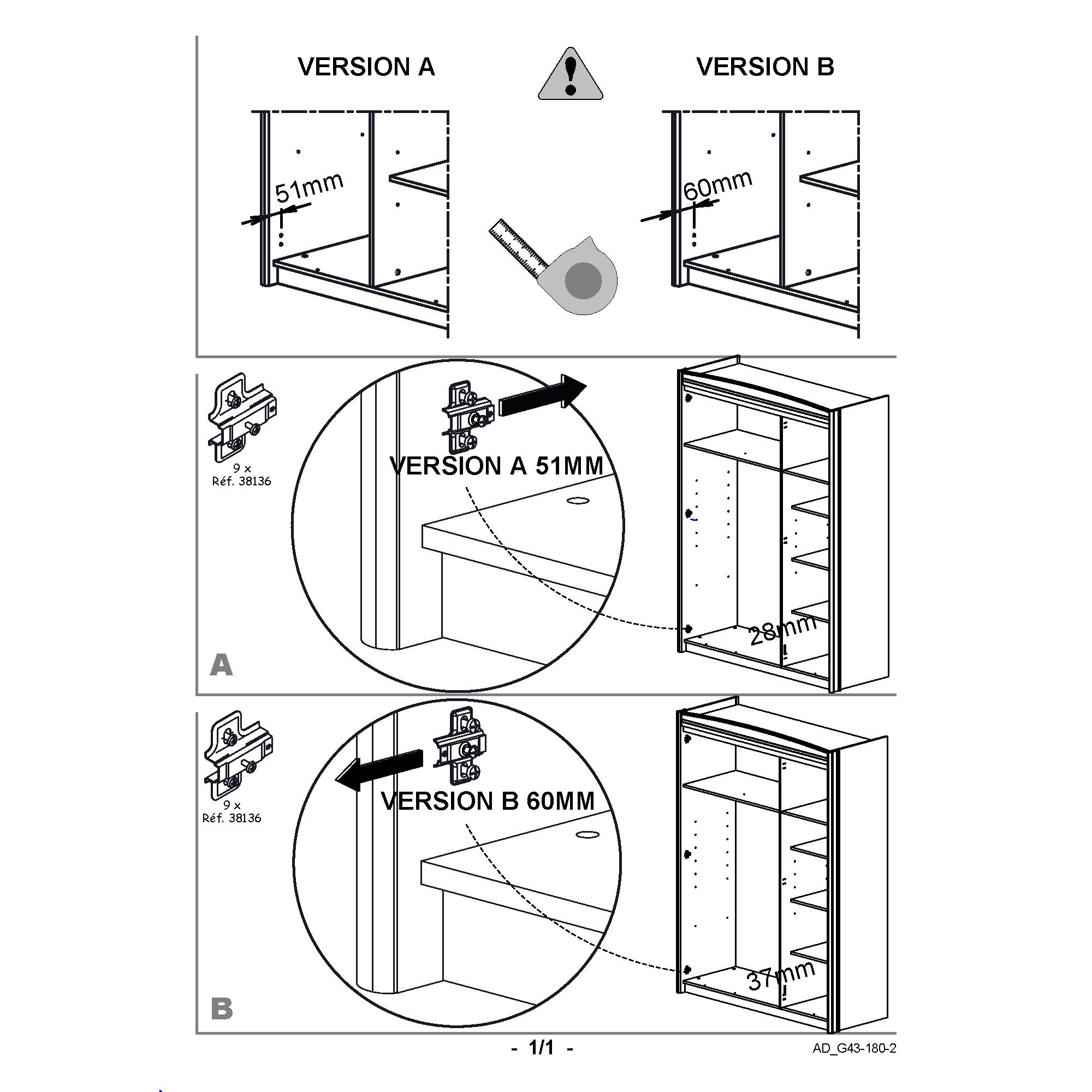 VERSION A

VERSION B

51mm

60mm

9 x
Réf. 38136

VERSION A 51MM

28mm

A

9 x
Réf. 38136

VERSION B 60MM

37mm

B

- 1/1 -

AD_G43-180-2