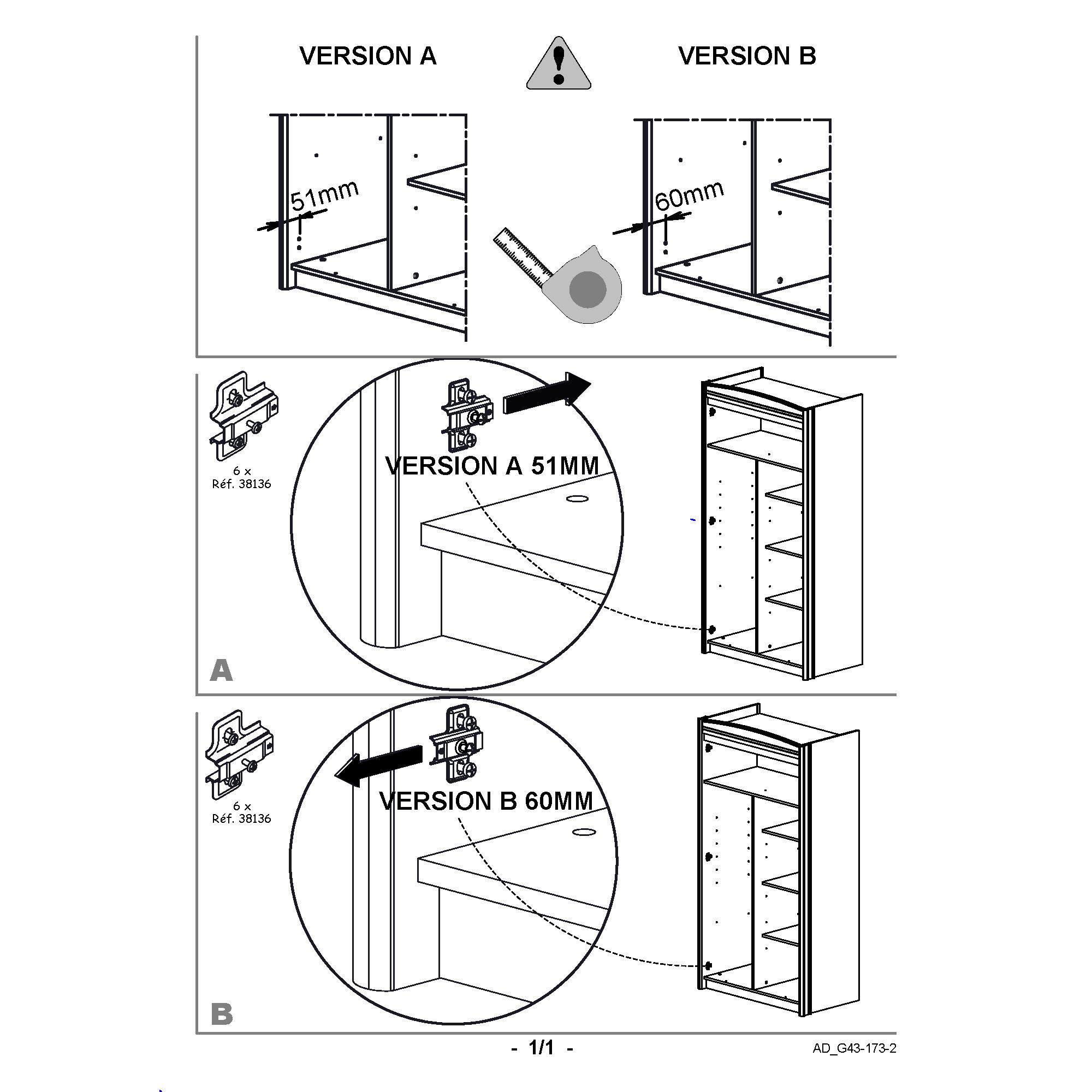 VERSION A

VERSION B

51mm

60mm

6 x
Réf. 38136

VERSION A 51MM

A

6 x
Réf. 38136

VERSION B 60MM

B

- 1/1 -

AD_G43-173-2