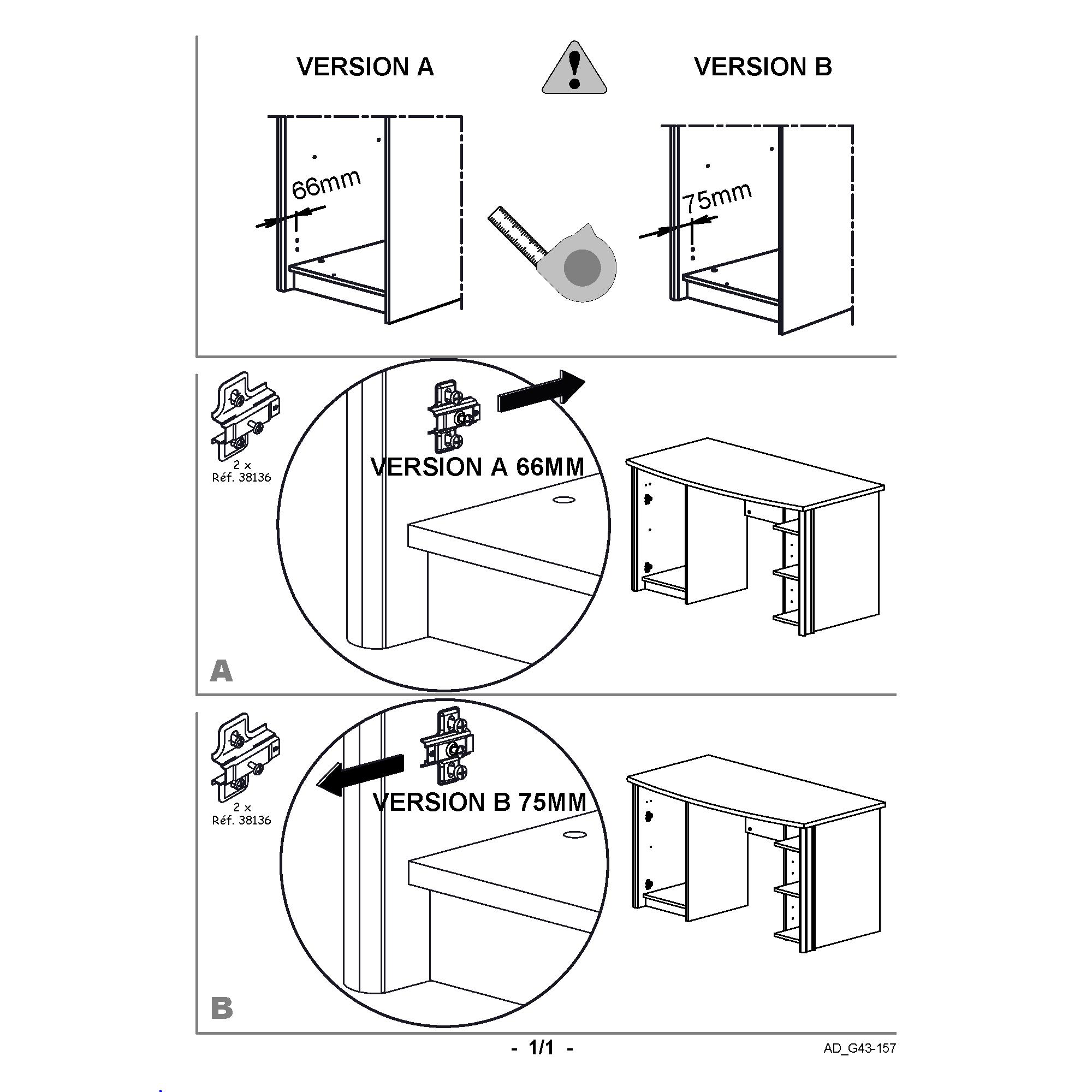 VERSION A

VERSION B

66mm

75mm

2 x
Réf. 38136

VERSION A 66MM

A

2 x
Réf. 38136

VERSION B 75MM

B

- 1/1 -

AD_G43-157