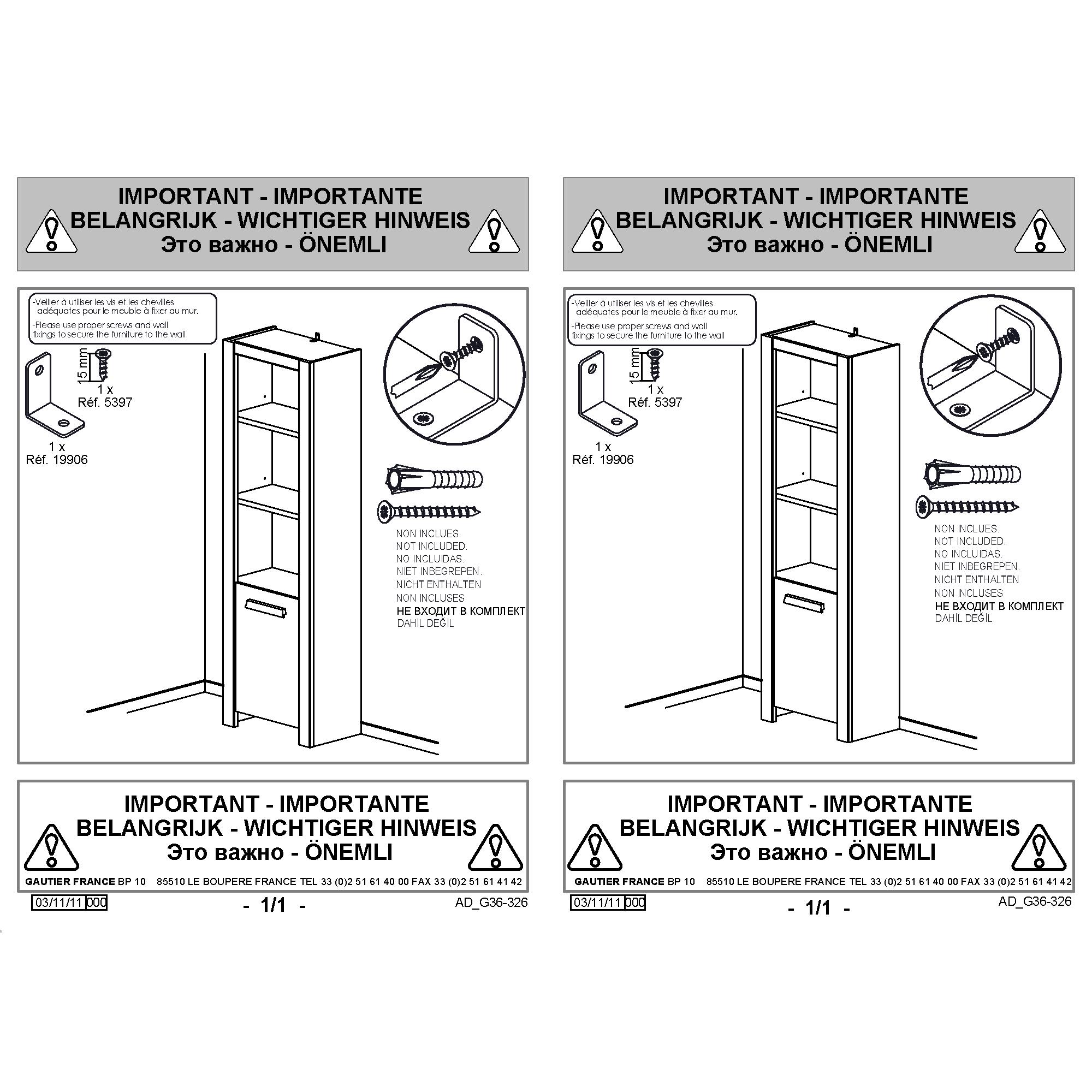 IMPORTANT - IMPORTANTE
BELANGRIJK - WICHTIGER HINWEIS
Это важно - ÖNEMLI

-Veiller à utiliser les vis et les chevilles adéquates pour le meuble à fixer au mur.
-Please use proper screws and wall fixings to secure the furniture to the wall

15 mm
1 x
Réf. 5397

1 x
Réf. 19906

NON INCLUES.
NOT INCLUDED.
NO INCLUIDAS.
NIET INBEGREPEN.
NICHT ENTHALTEN
NON INCLUSES
НЕ ВХОДИТ В КОМПЛЕКТ
DAHİL DEĞİL

IMPORTANT - IMPORTANTE
BELANGRIJK - WICHTIGER HINWEIS
Это важно - ÖNEMLI
GAUTIER FRANCE BP 10 85510 LE BOUPERE FRANCE TEL 33 (0)2 51 61 40 00 FAX 33 (0)2 51 61 41 42

03/11/11 000
- 1/1 -
AD_G36-326

IMPORTANT - IMPORTANTE
BELANGRIJK - WICHTIGER HINWEIS
Это важно - ÖNEMLI

-Veiller à utiliser les vis et les chevilles adéquates pour le meuble à fixer au mur.
-Please use proper screws and wall fixings to secure the furniture to the wall

15 mm
1 x
Réf. 5397

1 x
Réf. 19906

NON INCLUES.
NOT INCLUDED.
NO INCLUIDAS.
NIET INBEGREPEN.
NICHT ENTHALTEN
NON INCLUSES
НЕ ВХОДИТ В КОМПЛЕКТ
DAHİL DEĞİL

IMPORTANT - IMPORTANTE
BELANGRIJK - WICHTIGER HINWEIS
Это важно - ÖNEMLI
GAUTIER FRANCE BP 10 85510 LE BOUPERE FRANCE TEL 33 (0)2 51 61 40 00 FAX 33 (0)2 51 61 41 42

03/11/11 000
- 1/1 -
AD_G36-326