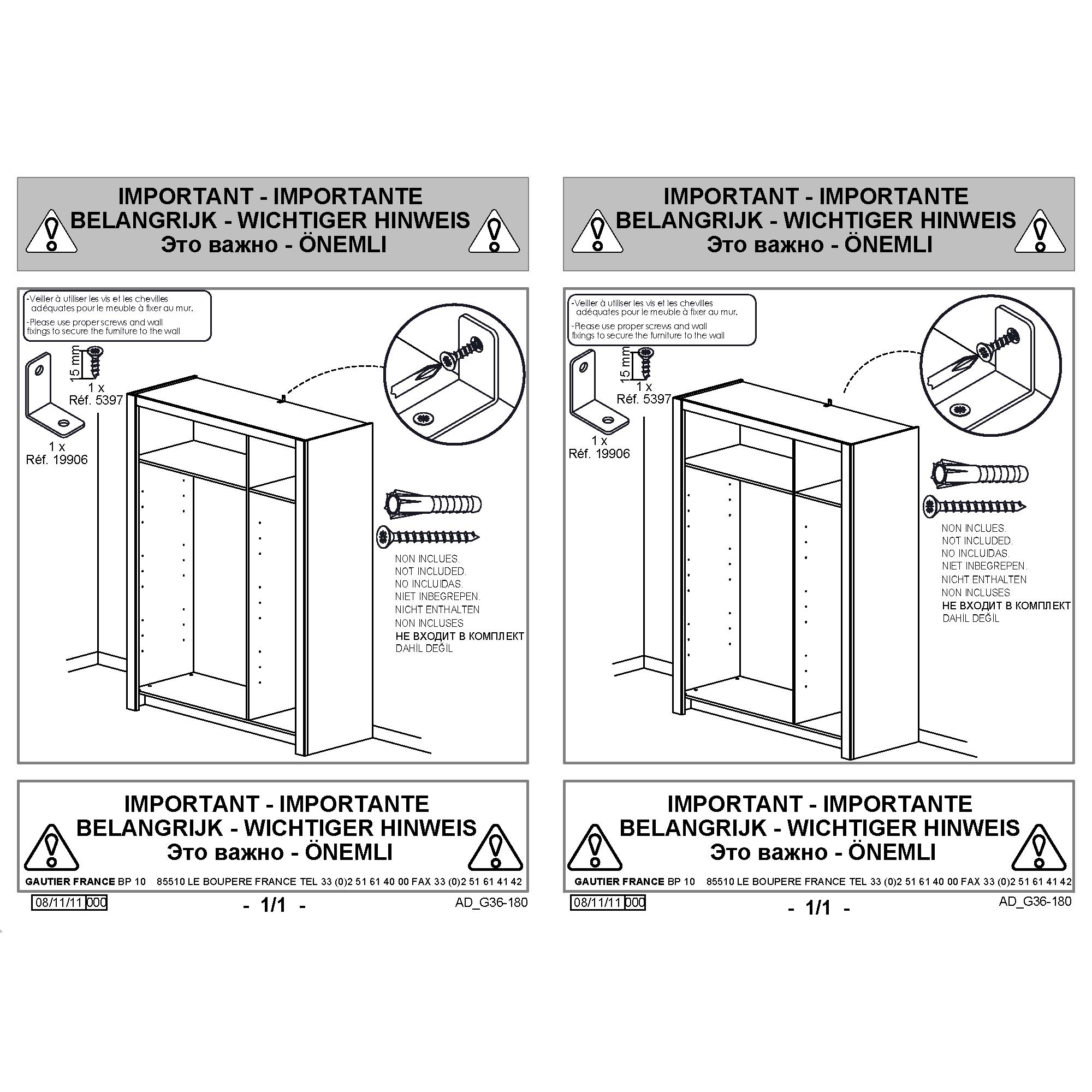 IMPORTANT - IMPORTANTE
BELANGRIJK - WICHTIGER HINWEIS
Это важно - ÖNEMLI

-Veiller à utiliser les vis et les chevilles adéquates pour le meuble à fixer au mur.

-Please use proper screws and wall fixings to secure the furniture to the wall

15 mm

1 x
Réf. 5397

1 x
Réf. 19906

NON INCLUES.
NOT INCLUDED.
NO INCLUIDAS.
NIET INBEGREPEN.
NICHT ENTHALTEN
NON INCLUSES
НЕ ВХОДИТ В КОМПЛЕКТ
DAHİL DEĞİL

IMPORTANT - IMPORTANTE
BELANGRIJK - WICHTIGER HINWEIS
Это важно - ÖNEMLI

GAUTIER FRANCE BP 10 85510 LE BOUPERE FRANCE TEL 33 (0)2 51 61 40 00 FAX 33 (0)2 51 61 41 42

08/11/11 000

- 1/1 -

AD_G36-180

IMPORTANT - IMPORTANTE
BELANGRIJK - WICHTIGER HINWEIS
Это важно - ÖNEMLI

-Veiller à utiliser les vis et les chevilles adéquates pour le meuble à fixer au mur.

-Please use proper screws and wall fixings to secure the furniture to the wall

15 mm

1 x
Réf. 5397

1 x
Réf. 19906

NON INCLUES.
NOT INCLUDED.
NO INCLUIDAS.
NIET INBEGREPEN.
NICHT ENTHALTEN
NON INCLUSES
НЕ ВХОДИТ В КОМПЛЕКТ
DAHİL DEĞİL

IMPORTANT - IMPORTANTE
BELANGRIJK - WICHTIGER HINWEIS
Это важно - ÖNEMLI

GAUTIER FRANCE BP 10 85510 LE BOUPERE FRANCE TEL 33 (0)2 51 61 40 00 FAX 33 (0)2 51 61 41 42

08/11/11 000

- 1/1 -

AD_G36-180